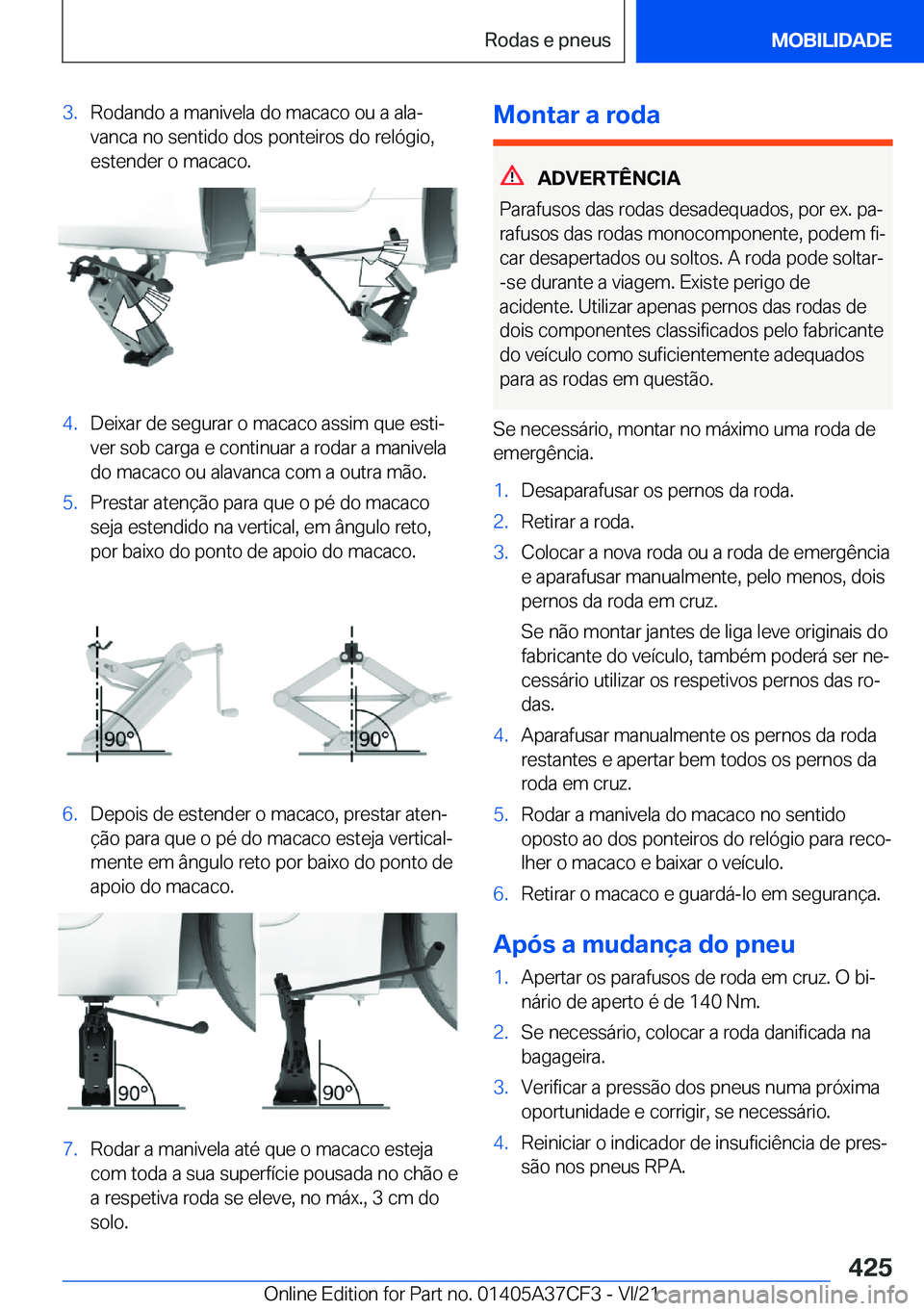 Rodas e pneus MOBILIDADE

3. Rodando a manivela do macaco ou a alavanca no sentido dos ponteiros do relógio, estender o macaco.

4. Deixar de segurar o macaco assim que estiver sob carga e continuar a rodar a manivela do macaco ou alavanca com a outra mão.

5. Prestar atenção para que o pé do macaco seja estendido na vertical, em ângulo reto, por baixo do ponto de apoio do macaco.

90° 90°

6. Depois de estender o macaco, prestar atenção para que o pé do macaco esteja verticalmente em ângulo reto por baixo do ponto de apoio do macaco.

90° 90°

7. Rodar a manivela até que o macaco esteja com toda a sua superfície pousada no chão e a respetiva roda se eleve, no máx., 3 cm do solo.

Montar a roda

ADVERTÊNCIA

Parafusos das rodas desadequados, por ex. parafusos das rodas monocomponente, podem ficar desapertados ou soltos. A roda pode soltar-se durante a viagem. Existe perigo de acidente. Utilizar apenas pernos das rodas de dois componentes classificados pelo fabricante do veículo como suficientemente adequados para as rodas em questão.

Se necessário, montar no máximo uma roda de emergência.

1. Desaparafusar os pernos da roda.
2. Retirar a roda.
3. Colocar a nova roda ou a roda de emergência e aparafusar manualmente, pelo menos, dois pernos da roda em cruz.

Se não montar jantes de liga leve originais do fabricante do veículo, também poderá ser necessário utilizar os respetivos pernos das rodas.

4. Aparafusar manualmente os pernos da roda restantes e apertar bem todos os pernos da roda em cruz.
5. Rodar a manivela do macaco no sentido oposto ao dos ponteiros do relógio para recolher o macaco e baixar o veículo.
6. Retirar o macaco e guardá-lo em segurança.

Após a mudança do pneu

1. Apertar os parafusos de roda em cruz. O binário de aperto é de 140 Nm.
2. Se necessário, colocar a roda danificada na bagageira.
3. Verificar a pressão dos pneus numa próxima oportunidade e corrigir, se necessário.
4. Reiniciar o indicador de insuficiência de pressão nos pneus RPA.

425

Online Edition for Part no. 01405A37CF3 - VI/21 carmanualsonline.info