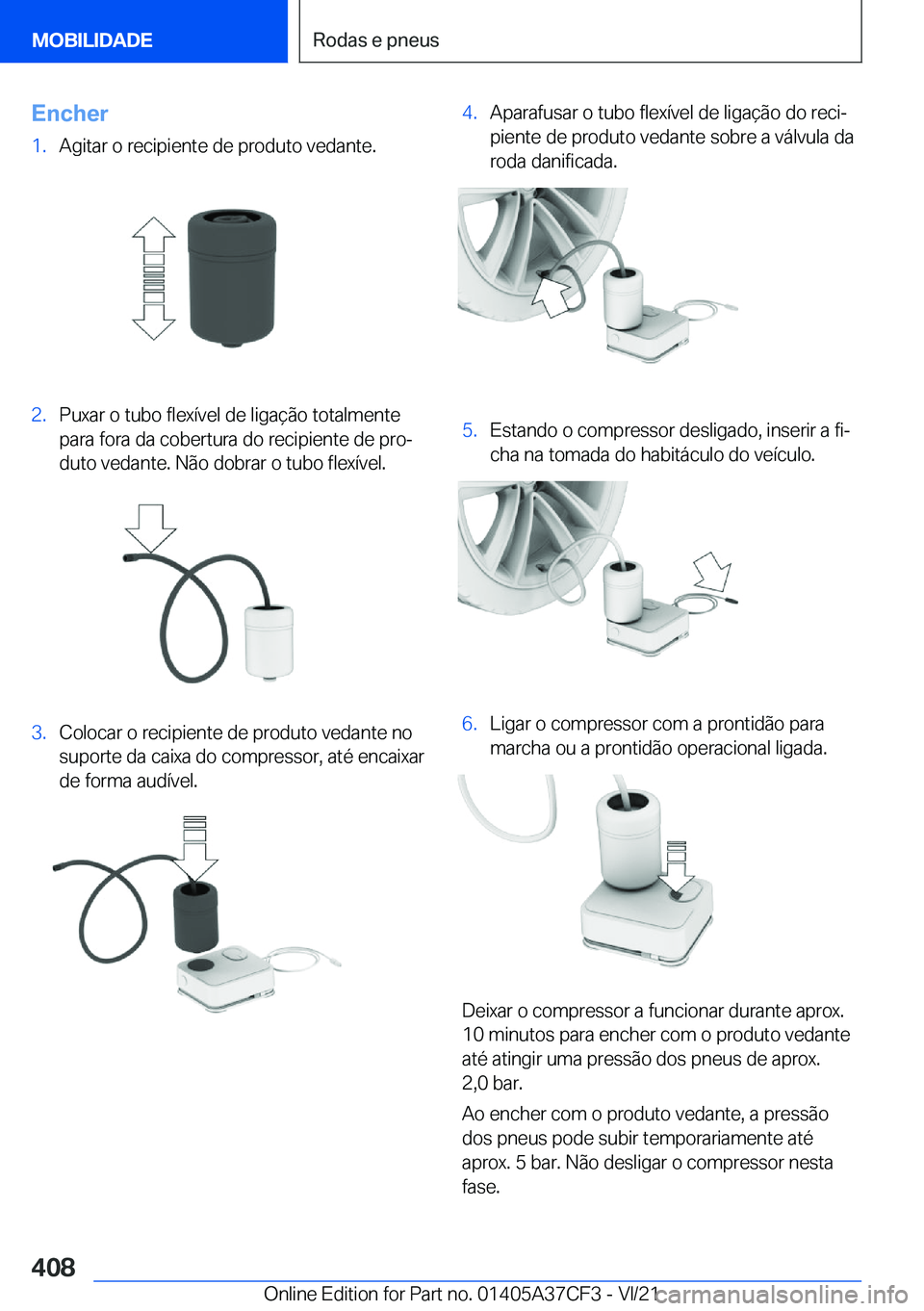 MOBILIDADE

Rodas e pneus

Encher

1. Agitar o recipiente de produto vedante.

2. Puxar o tubo flexível de ligação totalmente para fora da cobertura do recipiente de produto vedante. Não dobrar o tubo flexível.

3. Colocar o recipiente de produto vedante no suporte da caixa do compressor, até encaixar de forma audível.

4. Aparafusar o tubo flexível de ligação do recipiente de produto vedante sobre a válvula da roda danificada.

5. Estando o compressor desligado, inserir a ficha na tomada do habitáculo do veículo.

6. Ligar o compressor com a prontidão para marcha ou a prontidão operacional ligada.

Deixar o compressor a funcionar durante aprox. 10 minutos para encher com o produto vedante até atingir uma pressão dos pneus de aprox. 2,0 bar.

Ao encher com o produto vedante, a pressão dos pneus pode subir temporariamente até aprox. 5 bar. Não desligar o compressor nesta fase.

408

Online Edition for Part no. 01405A37CF3 - VI/21

carmanualsonline.info