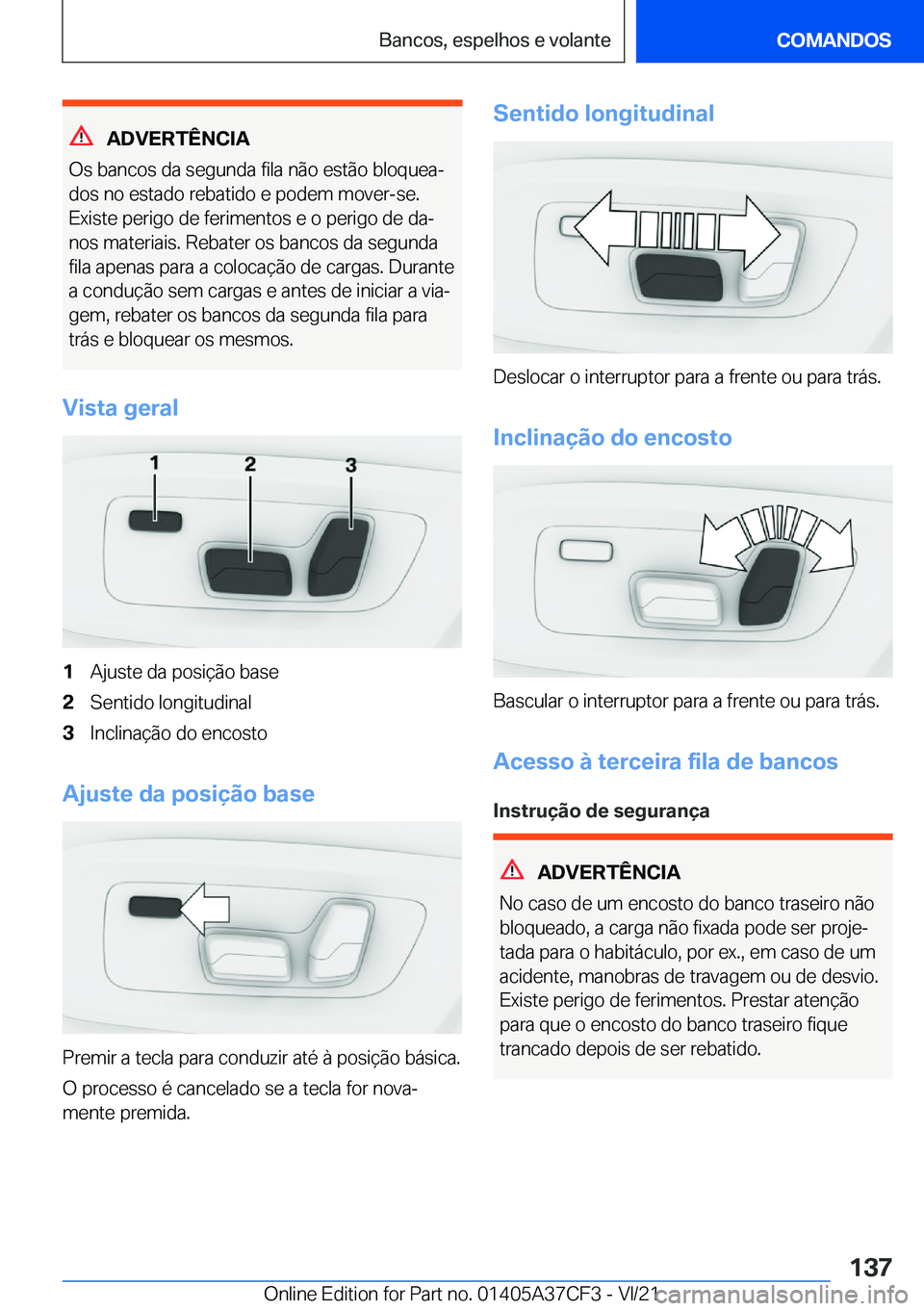 Bancos, espelhos e volante

COMANDOS

ADVERTÊNCIA

Os bancos da segunda fila não estão bloqueados no estado rebatido e podem mover-se. Existe perigo de ferimentos e o perigo de danos materiais. Rebater os bancos da segunda fila apenas para a colocação de cargas. Durante a condução sem cargas e antes de iniciar a viagem, rebater os bancos da segunda fila para trás e bloquear os mesmos.

Vista geral

1 2 3

1 Ajuste da posição base
2 Sentido longitudinal
3 Inclinação do encosto

Ajuste da posição base

Premir a tecla para conduzir até à posição básica.

O processo é cancelado se a tecla for novamente premida.

Sentido longitudinal

Deslocar o interruptor para a frente ou para trás.

Inclinação do encosto

Bascular o interruptor para a frente ou para trás.

Acesso à terceira fila de bancos

Instrução de segurança

ADVERTÊNCIA

No caso de um encosto do banco traseiro não bloqueado, a carga não fixada pode ser projetada para o habitáculo, por ex., em caso de um acidente, manobras de travagem ou de desvio. Existe perigo de ferimentos. Prestar atenção para que o encosto do banco traseiro fique trancado depois de ser rebatido.

137

Online Edition for Part no. 01405A37CF3 - VI/21 carmanualsonline.info