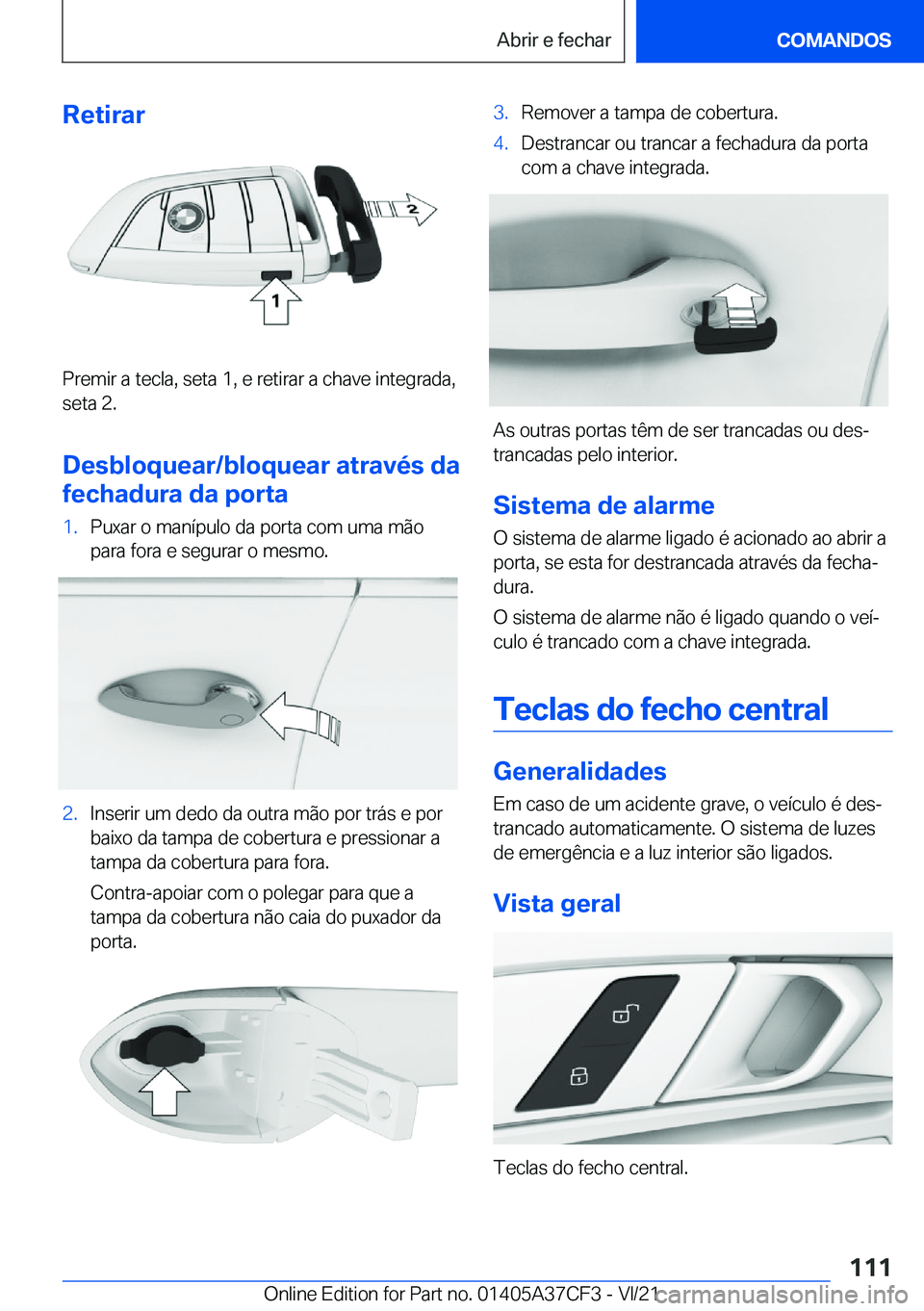 Abrir e fechar

COMANDOS

Retirar

2

1

Premir a tecla, seta 1, e retirar a chave integrada, seta 2.

Desbloquear/bloquear através da fechadura da porta

1. Puxar o manípulo da porta com uma mão para fora e segurar o mesmo.

2. Inserir um dedo da outra mão por trás e por baixo da tampa de cobertura e pressionar a tampa da cobertura para fora.

Contra-apoiar com o polegar para que a tampa da cobertura não caia do puxador da porta.

3. Remover a tampa de cobertura.

4. Destrancar ou trancar a fechadura da porta com a chave integrada.

As outras portas têm de ser trancadas ou destrancadas pelo interior.

Sistema de alarme

O sistema de alarme ligado é acionado ao abrir a porta, se esta for destrancada através da fechadura.

O sistema de alarme não é ligado quando o veículo é trancado com a chave integrada.

Teclas do fecho central

Generalidades

Em caso de um acidente grave, o veículo é destrancado automaticamente. O sistema de luzes de emergência e a luz interior são ligados.

Vista geral

Teclas do fecho central.

111

Online Edition for Part no. 01405A37CF3 - VI/21 carmanualsonline.info