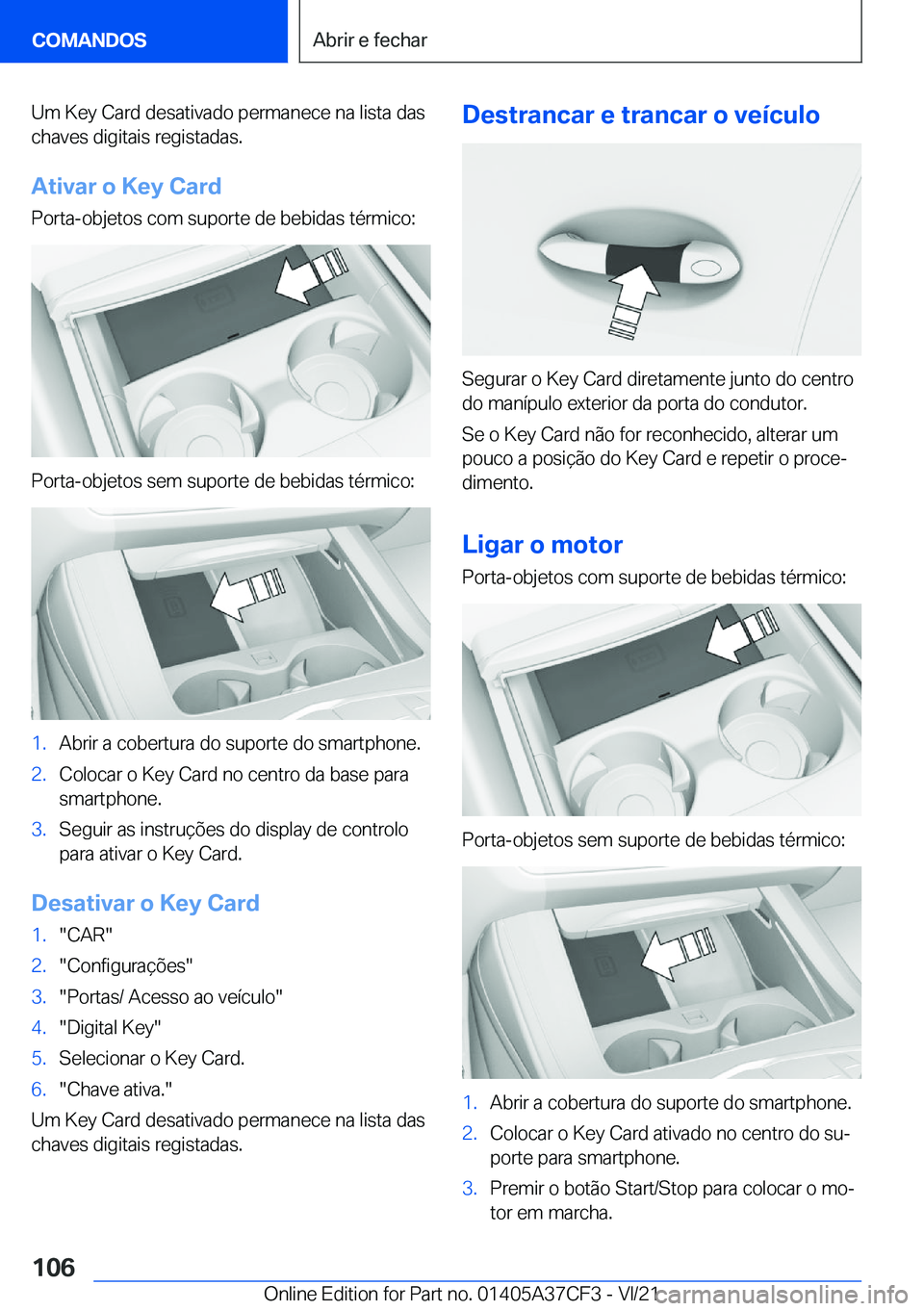 COMANDOS

Abrir e fechar

Um Key Card desativado permanece na lista das chaves digitais registadas.

Ativar o Key Card

Porta-objetos com suporte de bebidas térmico:

Porta-objetos sem suporte de bebidas térmico:

1. Abrir a cobertura do suporte do smartphone.
2. Colocar o Key Card no centro da base para smartphone.
3. Seguir as instruções do display de controlo para ativar o Key Card.

Desativar o Key Card

1. "CAR"
2. "Configurações"
3. "Portas/ Acesso ao veículo"
4. "Digital Key"
5. Selecionar o Key Card.
6. "Chave ativa."

Um Key Card desativado permanece na lista das chaves digitais registadas.

Destrancar e trancar o veículo

Segurar o Key Card diretamente junto do centro do manípulo exterior da porta do condutor.

Se o Key Card não for reconhecido, alterar um pouco a posição do Key Card e repetir o procedimento.

Ligar o motor

Porta-objetos com suporte de bebidas térmico:

Porta-objetos sem suporte de bebidas térmico:

1. Abrir a cobertura do suporte do smartphone.
2. Colocar o Key Card ativado no centro do suporte para smartphone.
3. Premir o botão Start/Stop para colocar o motor em marcha.

106

Online Edition for Part no. 01405A37CF3 - VI/21

carmanualsonline.info