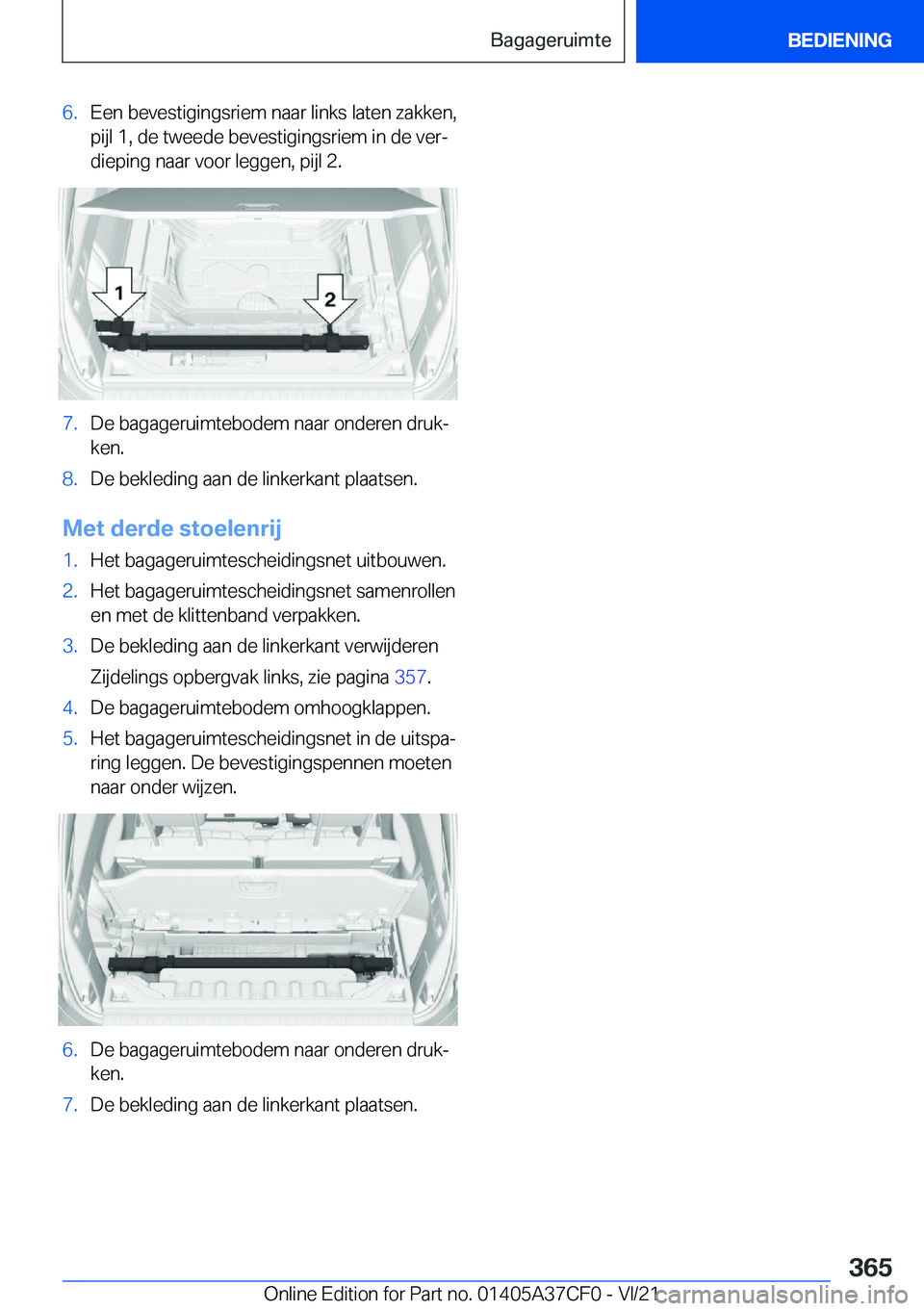 Bagageruimte

BEDIENING

6. Een bevestigingsriem naar links laten zakken, pijl 1, de tweede bevestigingsriem in de verdieping naar voor leggen, pijl 2.

1

2

7. De bagageruimtebodem naar onderen drukken.

8. De bekleding aan de linkerkant plaatsen.

Met derde stoelenrij

1. Het bagageruimtescheidingsnet uitbouwen.

2. Het bagageruimtescheidingsnet samenrollen en met de klittenband verpakken.

3. De bekleding aan de linkerkant verwijderen

Zijdelings opbergvak links, zie pagina 357.

4. De bagageruimtebodem omhoogklappen.

5. Het bagageruimtescheidingsnet in de uitsparing leggen. De bevestigingspennen moeten naar onder wijzen.

6. De bagageruimtebodem naar onderen drukken.

7. De bekleding aan de linkerkant plaatsen.

365

Online Edition for Part no. 01405A37CF0 - VI/21

carmanualsonline.info