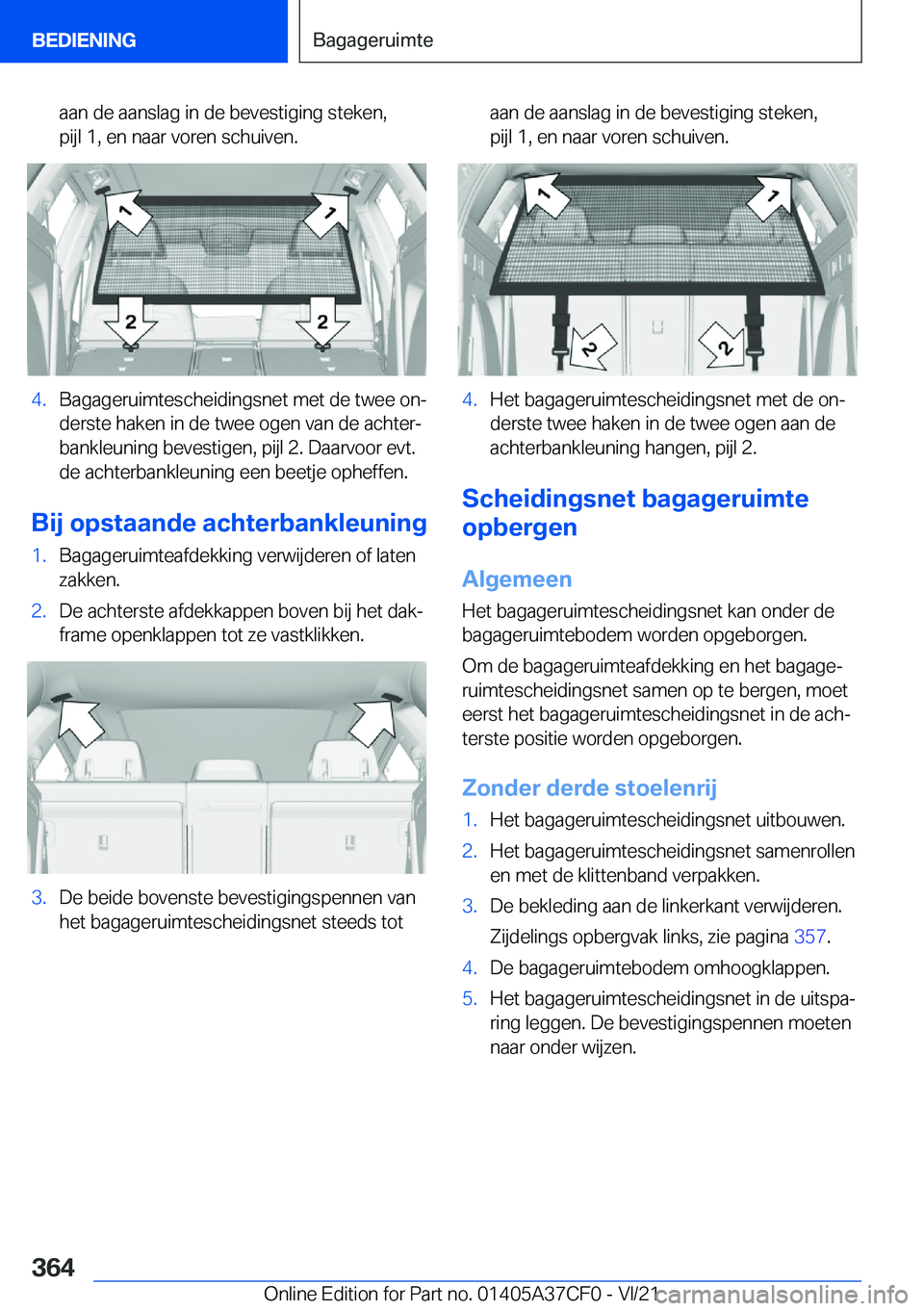 BEDIENING

Bagageruimte

aan de aanslag in de bevestiging steken, pijl 1, en naar voren schuiven.

1 1 2 2

4. Bagageruimtescheidingsnet met de twee onderste haken in de twee ogen van de achterbankleuning bevestigen, pijl 2. Daarvoor evt. de achterbankleuning een beetje opheffen.

Bij opstaande achterbankleuning

1. Bagageruimteafdekking verwijderen of laten zakken.

2. De achterste afdekkappen boven bij het dakframe openklappen tot ze vastklikken.

3. De beide bovenste bevestigingspennen van het bagageruimtescheidingsnet steeds tot

aan de aanslag in de bevestiging steken, pijl 1, en naar voren schuiven.

1 1 2 2

4. Het bagageruimtescheidingsnet met de onderste twee haken in de twee ogen aan de achterbankleuning hangen, pijl 2.

Scheidingsnet bagageruimte opbergen

Algemeen

Het bagageruimtescheidingsnet kan onder de bagageruimtebodem worden opgeborgen.

Om de bagageruimteafdekking en het bagageruimtescheidingsnet samen op te bergen, moet eerst het bagageruimtescheidingsnet in de achterste positie worden opgeborgen.

Zonder derde stoelenrij

1. Het bagageruimtescheidingsnet uitbouwen.

2. Het bagageruimtescheidingsnet samenrollen en met de klittenband verpakken.

3. De bekleding aan de linkerkant verwijderen.

Zijdelings opbergvak links, zie pagina 357.

4. De bagageruimtebodem omhoogklappen.

5. Het bagageruimtescheidingsnet in de uitsparing leggen. De bevestigingspennen moeten naar onder wijzen.

364

Online Edition for Part no. 01405A37CF0 - VI/21

carmanualsonline.info