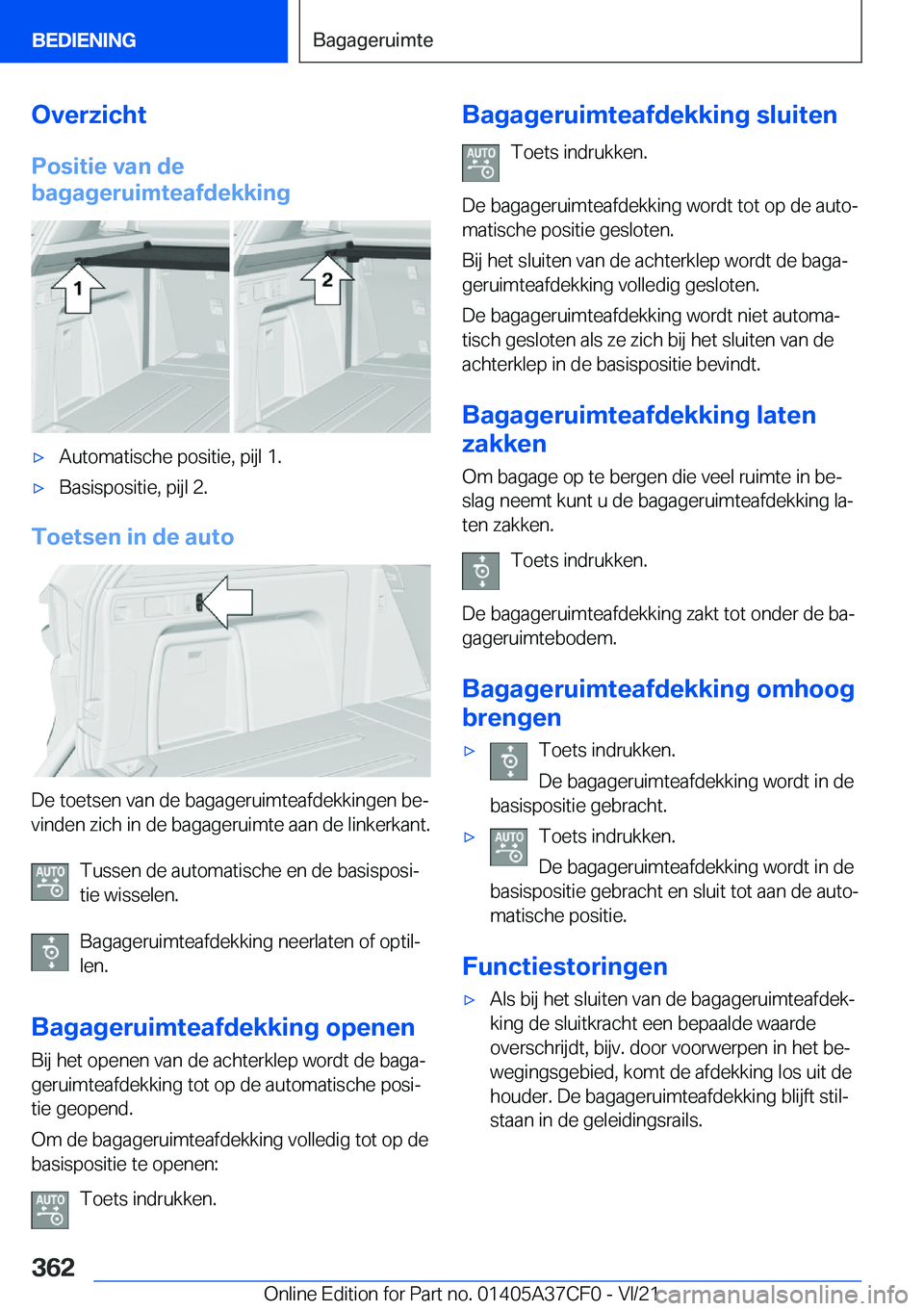 BEDIENING

Bagageruimte

Overzicht

Positie van de bagageruimteafdekking

1

2

▷ Automatische positie, pijl 1.

▷ Basispositie, pijl 2.

Toetsen in de auto

De toetsen van de bagageruimteafdekkingen bevinden zich in de bagageruimte aan de linkerkant.

AUTO Tussen de automatische en de basispositie wisselen.

Bagageruimteafdekking neerlaten of optillen.

Bagageruimteafdekking openen

Bij het openen van de achterklep wordt de bagageruimteafdekking tot op de automatische positie geopend.

Om de bagageruimteafdekking volledig tot op de basispositie te openen:

AUTO Toets indrukken.

Bagageruimteafdekking sluiten

AUTO Toets indrukken.

De bagageruimteafdekking wordt tot op de automatische positie gesloten.

Bij het sluiten van de achterklep wordt de bagageruimteafdekking volledig gesloten.

De bagageruimteafdekking wordt niet automatisch gesloten als ze zich bij het sluiten van de achterklep in de basispositie bevindt.

Bagageruimteafdekking laten zakken

Om bagage op te bergen die veel ruimte in beslag neemt kunt u de bagageruimteafdekking laten zakken.

Toets indrukken.

De bagageruimteafdekking zakt tot onder de bagageruimtebodem.

Bagageruimteafdekking omhoog brengen

▷ Toets indrukken.
De bagageruimteafdekking wordt in de basispositie gebracht.

▷ AUTO Toets indrukken.
De bagageruimteafdekking wordt in de basispositie gebracht en sluit tot aan de automatische positie.

Functiestoringen

▷ Als bij het sluiten van de bagageruimteafdekking de sluitkracht een bepaalde waarde overschrijdt, bijv. door voorwerpen in het bewegingsgebied, komt de afdekking los uit de houder. De bagageruimteafdekking blijft stilstaan in de geleidingsrails.

362

Online Edition for Part no. 01405A37CF0 - VI/21

carmanualsonline.info