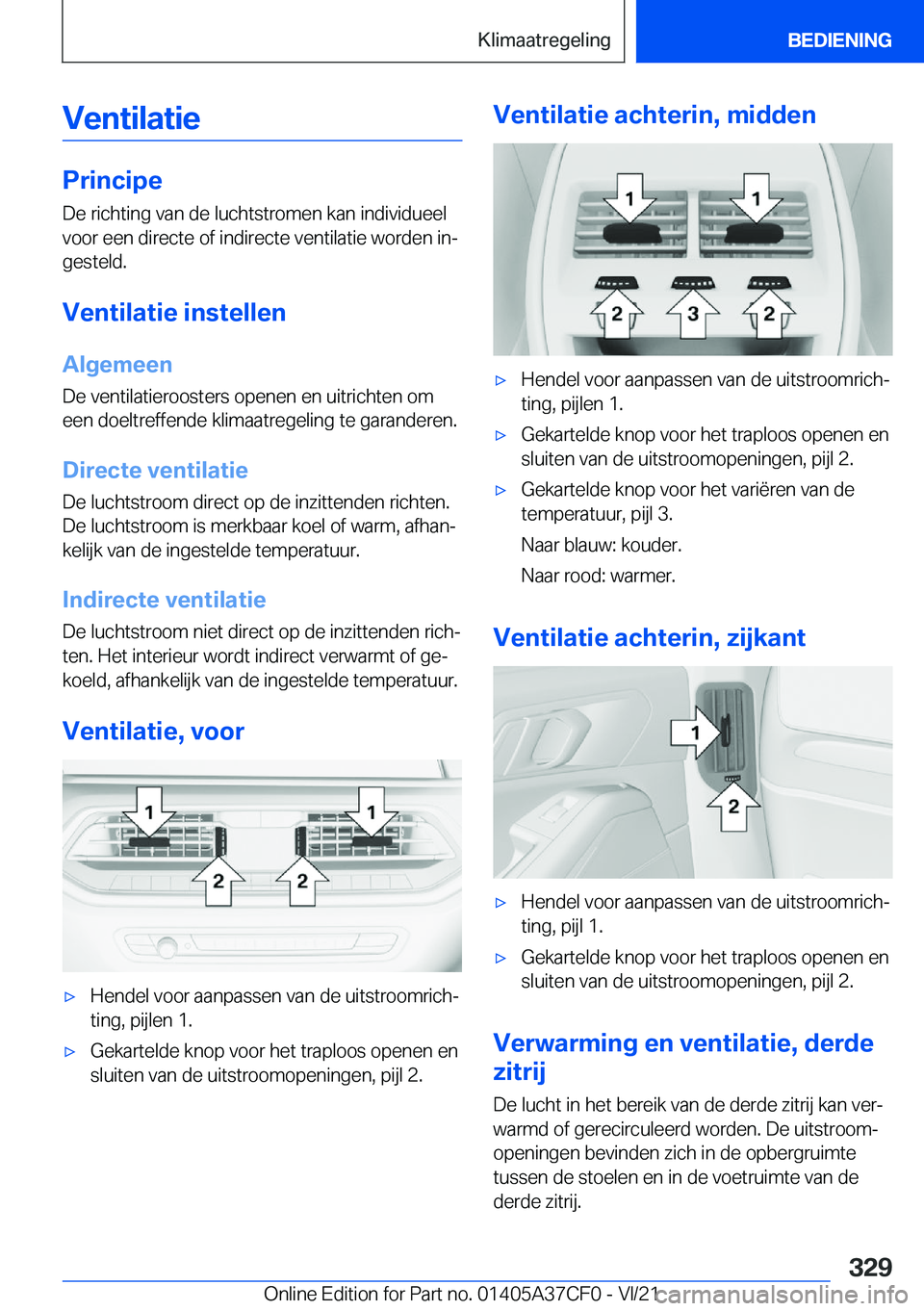 Klimaatregeling

BEDIENING

Ventilatie

Principe

De richting van de luchtstromen kan individueel voor een directe of indirecte ventilatie worden ingesteld.

Ventilatie instellen

Algemeen

De ventilatieroosters openen en uitrichten om een doeltreffende klimaatregeling te garanderen.

Directe ventilatie

De luchtstroom direct op de inzittenden richten. De luchtstroom is merkbaar koel of warm, afhankelijk van de ingestelde temperatuur.

Indirecte ventilatie

De luchtstroom niet direct op de inzittenden richten. Het interieur wordt indirect verwarmt of gekoeld, afhankelijk van de ingestelde temperatuur.

Ventilatie, voor

1 1 2 2

▷ Hendel voor aanpassen van de uitstroomrichting, pijlen 1.

▷ Gekartelde knop voor het traploos openen en sluiten van de uitstroomopeningen, pijl 2.

Ventilatie achterin, midden

1 1 2 3 2

▷ Hendel voor aanpassen van de uitstroomrichting, pijlen 1.

▷ Gekartelde knop voor het traploos openen en sluiten van de uitstroomopeningen, pijl 2.

▷ Gekartelde knop voor het variëren van de temperatuur, pijl 3.

Naar blauw: kouder.

Naar rood: warmer.

Ventilatie achterin, zijkant

1 2

▷ Hendel voor aanpassen van de uitstroomrichting, pijl 1.

▷ Gekartelde knop voor het traploos openen en sluiten van de uitstroomopeningen, pijl 2.

Verwarming en ventilatie, derde zitrij

De lucht in het bereik van de derde zitrij kan verwarmd of gerecirculeerd worden. De uitstroomopeningen bevinden zich in de opbergruimte tussen de stoelen en in de voetruimte van de derde zitrij.

329

Online Edition for Part no. 01405A37CF0 - VI/21 carmanualsonline.info