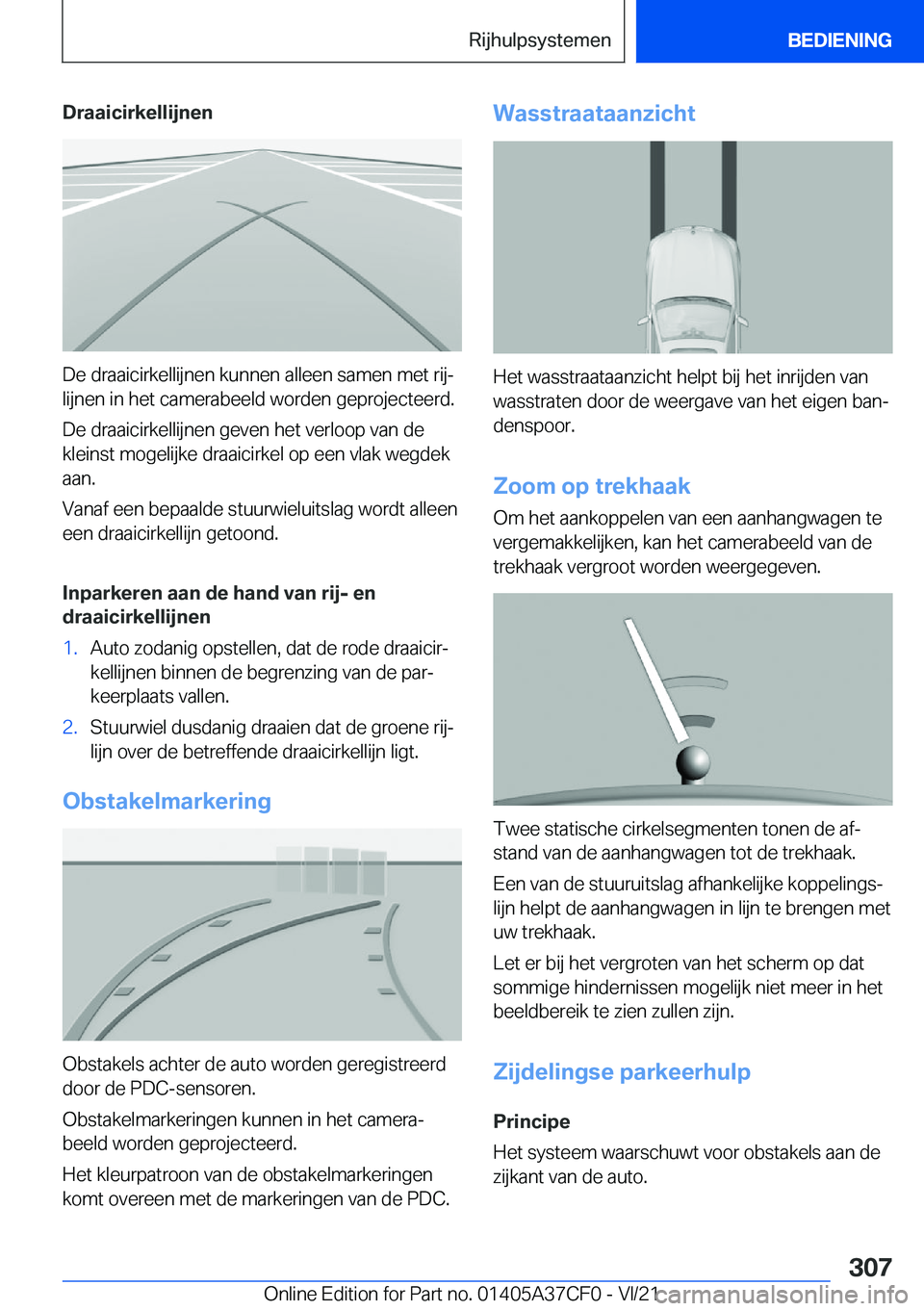 Rijhulpsystemen

BEDIENING

Draaicirkellijnen

De draaicirkellijnen kunnen alleen samen met rijlijnen in het camerabeeld worden geprojecteerd.

De draaicirkellijnen geven het verloop van de kleinst mogelijke draaicirkel op een vlak wegdek aan.

Vanaf een bepaalde stuurwieluitslag wordt alleen een draaicirkellijn getoond.

Inparkeren aan de hand van rij- en draaicirkellijnen

1. Auto zodanig opstellen, dat de rode draaicirkellijnen binnen de begrenzing van de parkeerplaats vallen.

2. Stuurwiel dusdanig draaien dat de groene rijlijn over de betreffende draaicirkellijn ligt.

Obstakelmarkering

Obstakels achter de auto worden geregistreerd door de PDC-sensoren.

Obstakelmarkeringen kunnen in het camerabeeld worden geprojecteerd.

Het kleurpatroon van de obstakelmarkeringen komt overeen met de markeringen van de PDC.

Wasstraataanzicht

Het wasstraataanzicht helpt bij het inrijden van wasstraten door de weergave van het eigen bandenspoor.

Zoom op trekhaak

Om het aankoppelen van een aanhangwagen te vergemakkelijken, kan het camerabeeld van de trekhaak vergroot worden weergegeven.

Twee statische cirkelsegmenten tonen de afstand van de aanhangwagen tot de trekhaak.

Een van de stuuruitslag afhankelijke koppelingslijn helpt de aanhangwagen in lijn te brengen met uw trekhaak.

Let er bij het vergroten van het scherm op dat sommige hindernissen mogelijk niet meer in het beeldbereik te zien zullen zijn.

Zijdelingse parkeerhulp

Principe

Het systeem waarschuwt voor obstakels aan de zijkant van de auto.

307

Online Edition for Part no. 01405A37CF0 - VI/21

carmanualsonline.info