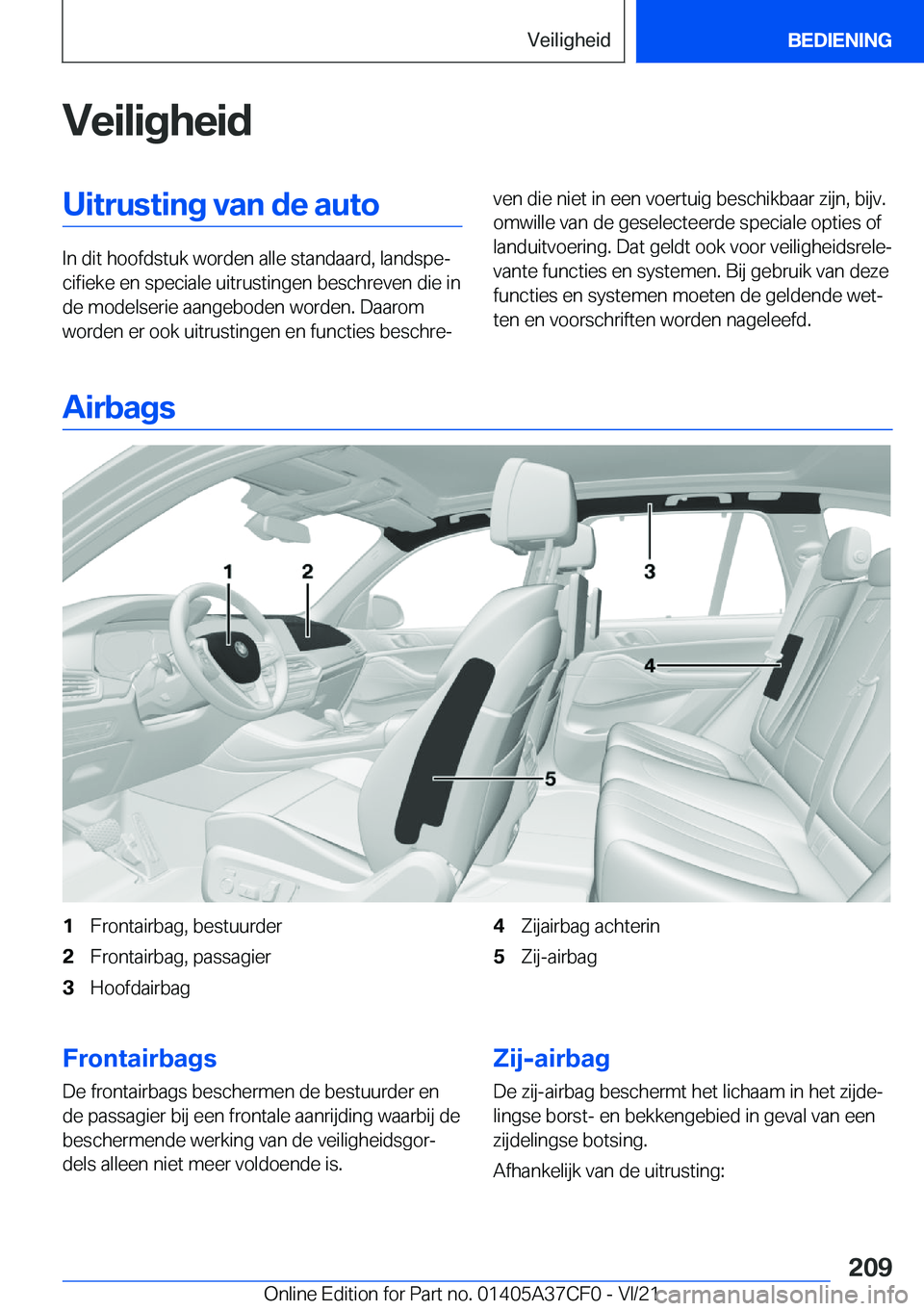 Veiligheid BEDIENING

Veiligheid

Uitrusting van de auto

In dit hoofdstuk worden alle standaard, landspecifieke en speciale uitrustingen beschreven die in de modelserie aangeboden worden. Daarom worden er ook uitrustingen en functies beschreven die niet in een voertuig beschikbaar zijn, bijv. omwille van de geselecteerde speciale opties of landuitvoering. Dat geldt ook voor veiligheidsrelevante functies en systemen. Bij gebruik van deze functies en systemen moeten de geldende wetten en voorschriften worden nageleefd.

Airbags

1 2 3 4 5

1 Frontairbag, bestuurder
2 Frontairbag, passagier
3 Hoofdairbag
4 Zijairbag achterin
5 Zij-airbag

Frontairbags

De frontairbags beschermen de bestuurder en de passagier bij een frontale aanrijding waarbij de beschermende werking van de veiligheidsgordels alleen niet meer voldoende is.

Zij-airbag

De zij-airbag beschermt het lichaam in het zijdelingse borst- en bekkengebied in geval van een zijdelingse botsing.

Afhankelijk van de uitrusting:

209

Online Edition for Part no. 01405A37CF0 - VI/21 carmanualsonline.info