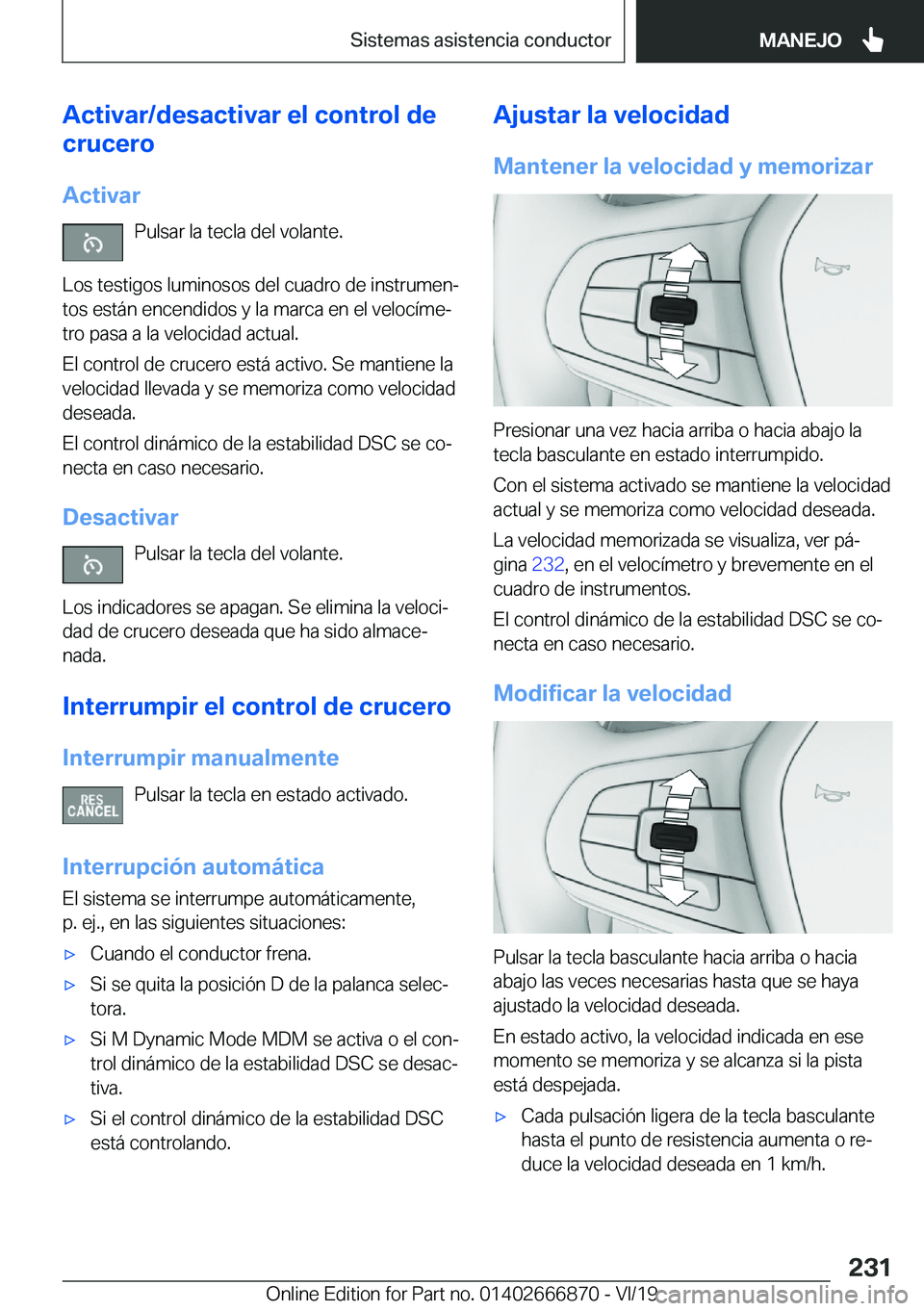 Sistemas asistencia conductor

MANEJO

Activar/desactivar el control de crucero

Activar

Pulsar la tecla del volante.

Los testigos luminosos del cuadro de instrumentos están encendidos y la marca en el velocímetro pasa a la velocidad actual.

El control de crucero está activo. Se mantiene la velocidad llevada y se memoriza como velocidad deseada.

El control dinámico de la estabilidad DSC se conecta en caso necesario.

Desactivar

Pulsar la tecla del volante.

Los indicadores se apagan. Se elimina la velocidad de crucero deseada que ha sido almacenada.

Interrumpir el control de crucero

Interrumpir manualmente

RES CANCEL

Pulsar la tecla en estado activado.

Interrupción automática

El sistema se interrumpe automáticamente, p. ej., en las siguientes situaciones:

▷ Cuando el conductor frena.

▷ Si se quita la posición D de la palanca selectora.

▷ Si M Dynamic Mode MDM se activa o el control dinámico de la estabilidad DSC se desactiva.

▷ Si el control dinámico de la estabilidad DSC está controlando.

Ajustar la velocidad

Mantener la velocidad y memorizar

Presionar una vez hacia arriba o hacia abajo la tecla basculante en estado interrumpido.

Con el sistema activado se mantiene la velocidad actual y se memoriza como velocidad deseada.

La velocidad memorizada se visualiza, ver página 232, en el velocímetro y brevemente en el cuadro de instrumentos.

El control dinámico de la estabilidad DSC se conecta en caso necesario.

Modificar la velocidad

Pulsar la tecla basculante hacia arriba o hacia abajo las veces necesarias hasta que se haya ajustado la velocidad deseada.

En estado activo, la velocidad indicada en ese momento se memoriza y se alcanza si la pista está despejada.

▷ Cada pulsación ligera de la tecla basculante hasta el punto de resistencia aumenta o reduce la velocidad deseada en 1 km/h.

231

Online Edition for Part no. 01402666870 - VI/19 carmanualsonline.info