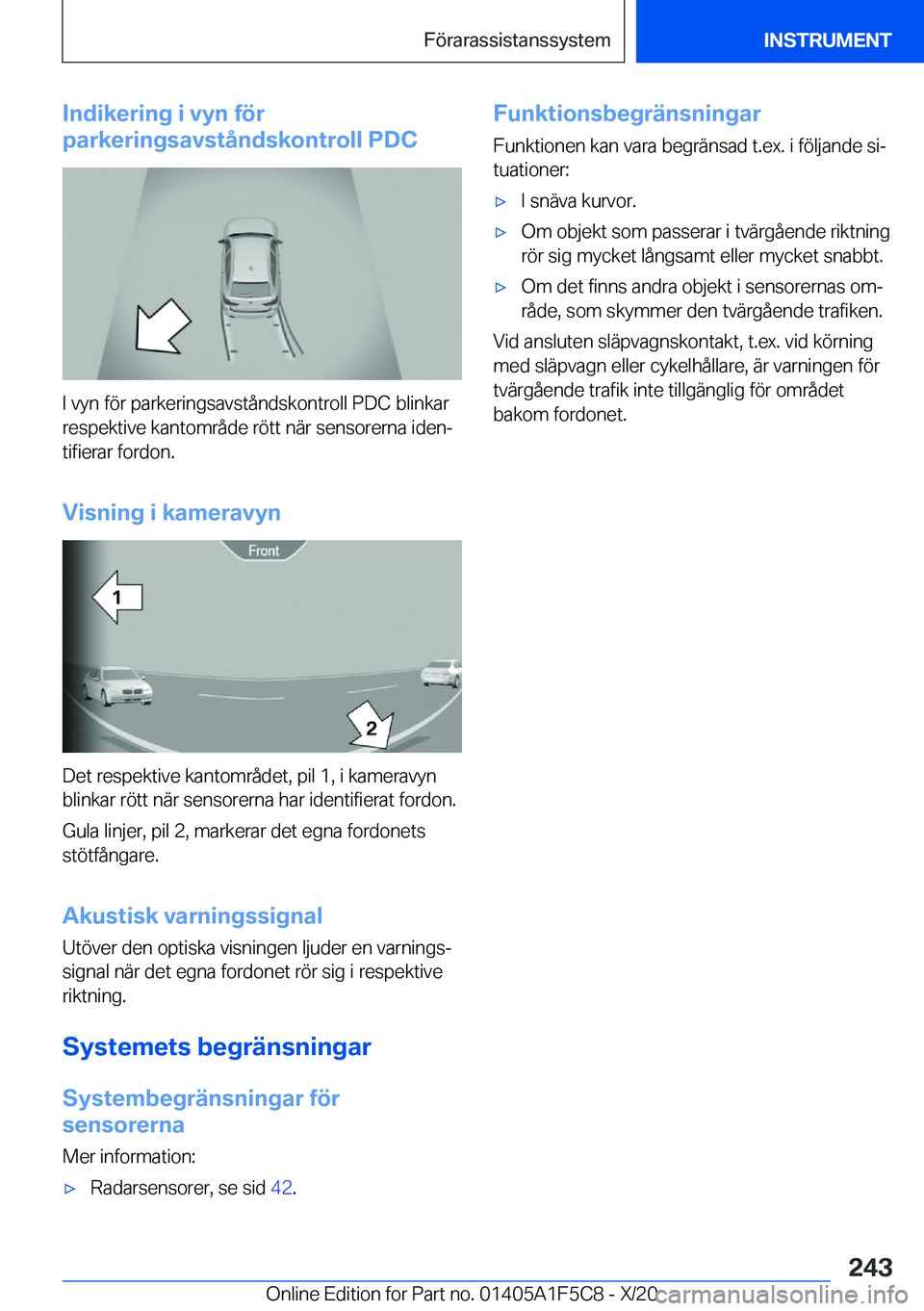 Förarassistanssystem

INSTRUMENT

Indikering i vyn för parkeringsavståndskontroll PDC

I vyn för parkeringsavståndskontroll PDC blinkar respektive kantområde rött när sensorerna identifierar fordon.

Visning i kameravyn

Front

1

2

Det respektive kantområdet, pil 1, i kameravyn blinkar rött när sensorerna har identifierat fordon.

Gula linjer, pil 2, markerar det egna fordonets stötfångare.

Akustisk varningssignal

Utöver den optiska visningen ljuder en varningssignal när det egna fordonet rör sig i respektive riktning.

Systemets begränsningar

Systembegränsningar för sensorerna

Mer information:

▷ Radarsensorer, se sid 42.

Funktionsbegränsningar

Funktionen kan vara begränsad t.ex. i följande situationer:

▷ I snäva kurvor.

▷ Om objekt som passerar i tvärgående riktning rör sig mycket långsamt eller mycket snabbt.

▷ Om det finns andra objekt i sensorernas område, som skymmer den tvärgående trafiken.

Vid ansluten släpvagnskontakt, t.ex. vid körning med släpvagn eller cykelhållare, är varningen för tvärgående trafik inte tillgänglig för området bakom fordonet.

243

Online Edition for Part no. 01405A1F5C8 - X/20

carmanualsonline.info