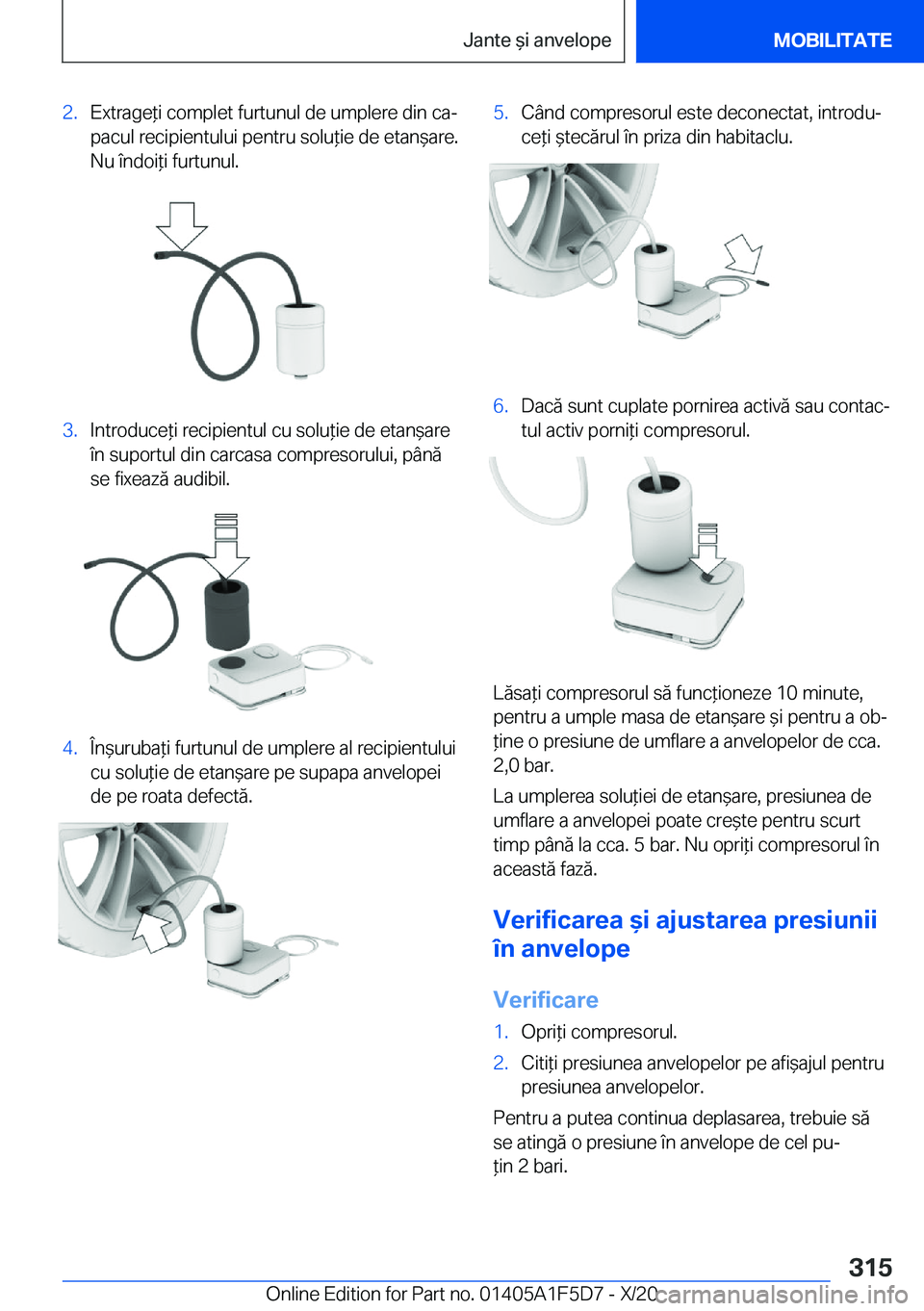 Jante și anvelope

MOBILITATE

2. Extrageți complet furtunul de umplere din capacul recipientului pentru soluție de etanșare. Nu îndoiți furtunul.

3. Introduceți recipientul cu soluție de etanșare în suportul din carcasa compresorului, până se fixează audibil.

4. Înșurubați furtunul de umplere al recipientului cu soluție de etanșare pe supapa anvelopei de pe roata defectă.

5. Când compresorul este deconectat, introduceți ștecărul în priza din habitaclu.

6. Dacă sunt cuplate pornirea activă sau contactul activ porniți compresorul.

Lăsați compresorul să funcționeze 10 minute, pentru a umple masa de etanșare și pentru a obține o presiune de umflare a anvelopelor de cca. 2,0 bar.

La umplerea soluției de etanșare, presiunea de umflare a anvelopei poate crește pentru scurt timp până la cca. 5 bar. Nu opriți compresorul în această fază.

Verificarea și ajustarea presiunii în anvelope

Verificare

1. Opriți compresorul.

2. Citiți presiunea anvelopelor pe afișajul pentru presiunea anvelopelor.

Pentru a putea continua deplasarea, trebuie să se atingă o presiune în anvelope de cel puțin 2 bari.

315

Online Edition for Part no. 01405A1F5D7 - X/20

carmanualsonline.info