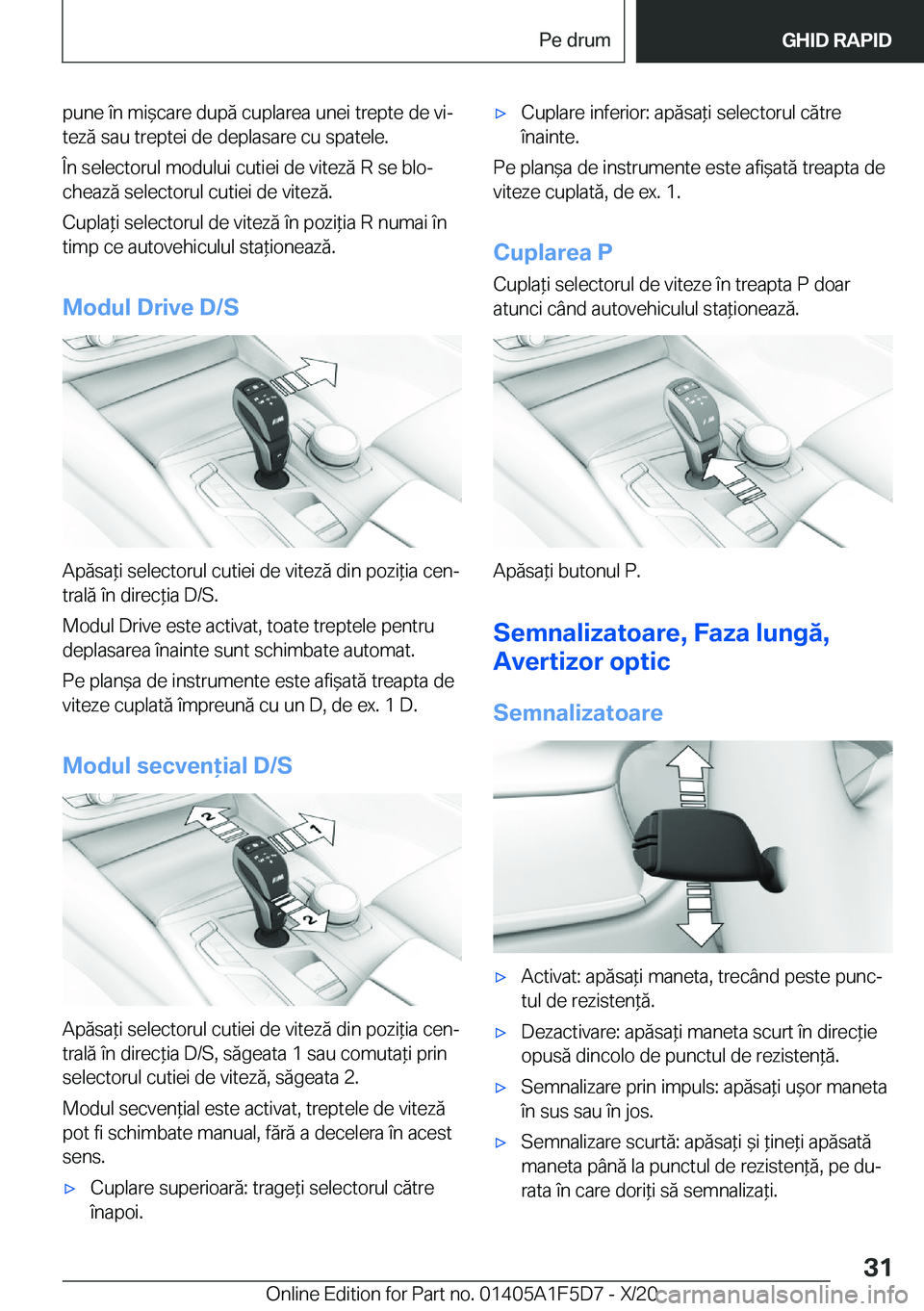 Pe drum GHID RAPID

pune în mișcare după cuplarea unei trepte de viteză sau treptei de deplasare cu spatele.

În selectorul modului cutiei de viteză R se blochează selectorul cutiei de viteză.

Cuplați selectorul de viteză în poziția R numai în timp ce autovehiculul staționează.

Modul Drive D/S

Apăsați selectorul cutiei de viteză din poziția centrală în direcția D/S.

Modul Drive este activat, toate treptele pentru deplasarea înainte sunt schimbate automat.

Pe planșa de instrumente este afișată treapta de viteze cuplată împreună cu un D, de ex. 1 D.

Modul secvențial D/S

2

1

2

Apăsați selectorul cutiei de viteză din poziția centrală în direcția D/S, săgeata 1 sau comutați prin selectorul cutiei de viteză, săgeata 2.

Modul secvențial este activat, treptele de viteză pot fi schimbate manual, fără a decelera în acest sens.

▷ Cuplare superioară: trageți selectorul către înapoi.

▷ Cuplare inferior: apăsați selectorul către înainte.

Pe planșa de instrumente este afișată treapta de viteze cuplată, de ex. 1.

Cuplarea P

Cuplați selectorul de viteze în treapta P doar atunci când autovehiculul staționează.

Apăsați butonul P.

Semnalizatoare, Faza lungă, Avertizor optic

Semnalizatoare

▷ Activat: apăsați maneta, trecând peste punctul de rezistență.

▷ Dezactivare: apăsați maneta scurt în direcție opusă dincolo de punctul de rezistență.

▷ Semnalizare prin impuls: apăsați ușor maneta în sus sau în jos.

▷ Semnalizare scurtă: apăsați și țineți apăsată maneta până la punctul de rezistență, pe durata în care doriți să semnalizați.

31

Online Edition for Part no. 01405A1F5D7 - X/20 carmanualsonline.info