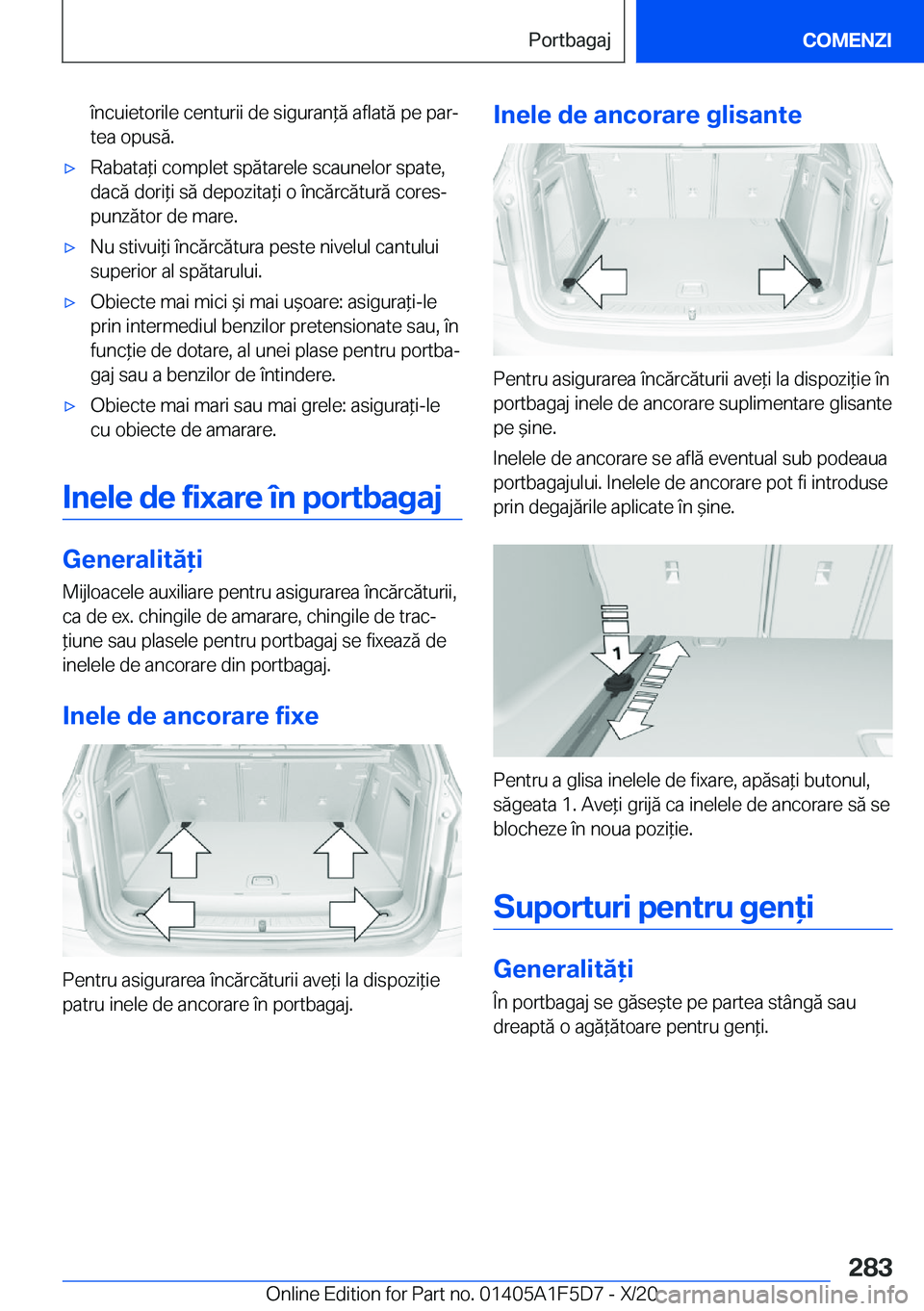 Portbagaj

COMENZI

încuietorile centurii de siguranță aflată pe partea opusă.

▷ Rabatați complet spătarele scaunelor spate, dacă doriți să depozitați o încărcătură corespunzător de mare.

▷ Nu stivuiți încărcătura peste nivelul cantului superior al spătarului.

▷ Obiecte mai mici și mai ușoare: asigurați-le prin intermediul benzilor pretensionate sau, în funcție de dotare, al unei plase pentru portbagaj sau a benzilor de întindere.

▷ Obiecte mai mari sau mai grele: asigurați-le cu obiecte de amarare.

Inele de fixare în portbagaj

Generalități

Mijloacele auxiliare pentru asigurarea încărcăturii, ca de ex. chingile de amarare, chingile de tracțiune sau plasele pentru portbagaj se fixează de inelele de ancorare din portbagaj.

Inele de ancorare fixe

Pentru asigurarea încărcăturii aveți la dispoziție patru inele de ancorare în portbagaj.

Inele de ancorare glisante

Pentru asigurarea încărcăturii aveți la dispoziție în portbagaj inele de ancorare suplimentare glisante pe șine.

Inelele de ancorare se află eventual sub podeaua portbagajului. Inelele de ancorare pot fi introduse prin degajările aplicate în șine.

1

Pentru a glisa inelele de fixare, apăsați butonul, săgeata 1. Aveți grijă ca inelele de ancorare să se blocheze în noua poziție.

Suporturi pentru genți

Generalități

În portbagaj se găsește pe partea stângă sau dreaptă o agățătoare pentru genți.

283

Online Edition for Part no. 01405A1F5D7 - X/20

carmanualsonline.info