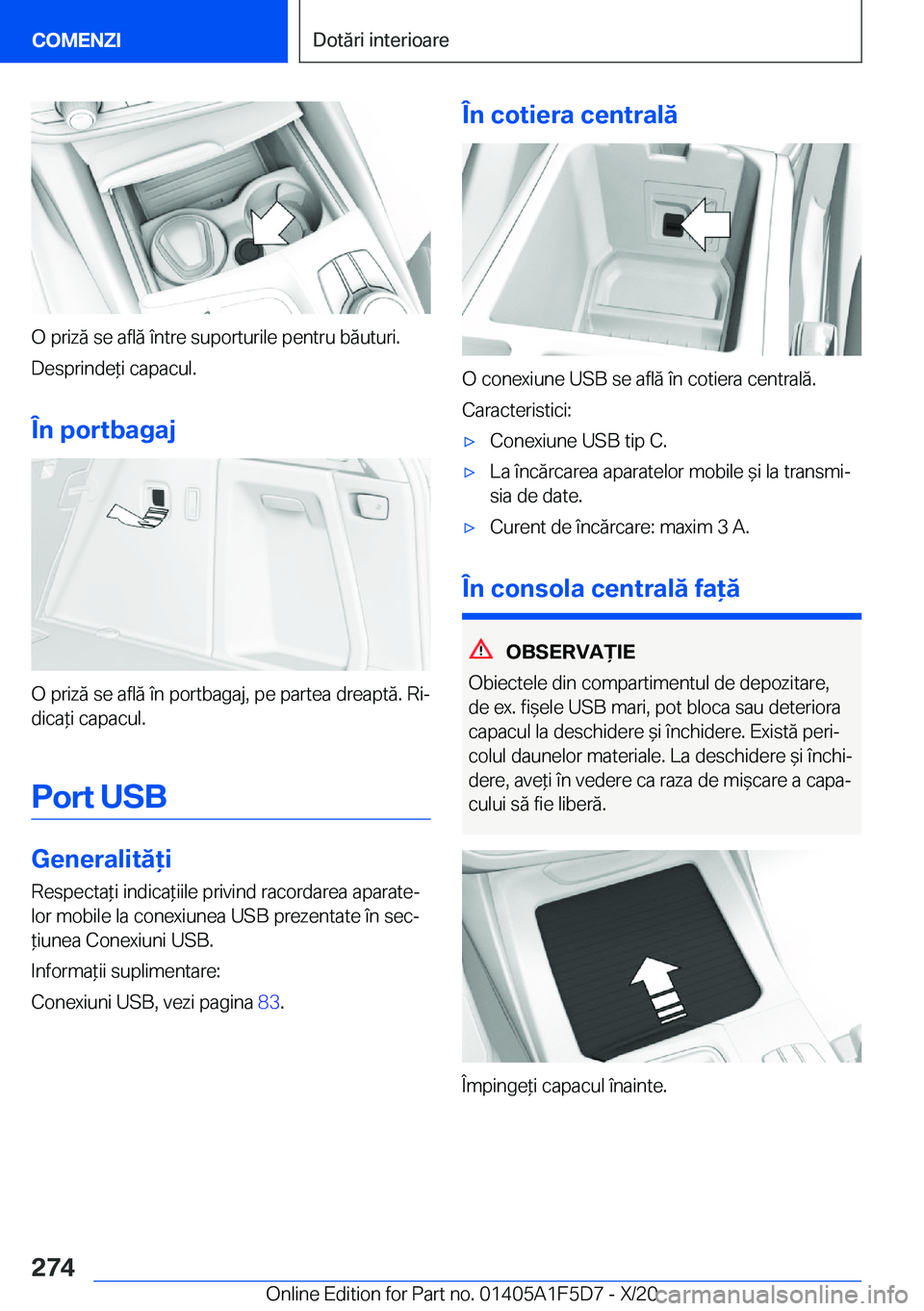 COMENZI

Dotări interioare

O priză se află între suporturile pentru băuturi.

Desprindeți capacul.

În portbagaj

O priză se află în portbagaj, pe partea dreaptă. Ridicați capacul.

Port USB

Generalități

Respectați indicațiile privind racordarea aparatelor mobile la conexiunea USB prezentate în secțiunea Conexiuni USB.

Informații suplimentare:

Conexiuni USB, vezi pagina 83.

În cotiera centrală

O conexiune USB se află în cotiera centrală.

Caracteristici:

▷ Conexiune USB tip C.

▷ La încărcarea aparatelor mobile și la transmisia de date.

▷ Curent de încărcare: maxim 3 A.

În consola centrală față

OBSERVAȚIE

Obiectele din compartimentul de depozitare, de ex. fișele USB mari, pot bloca sau deteriora capacul la deschidere și închidere. Există pericolul daunelor materiale. La deschidere și închidere, aveți în vedere ca raza de mișcare a capacului să fie liberă.

Împingeți capacul înainte.

274

Online Edition for Part no. 01405A1F5D7 - X/20

carmanualsonline.info