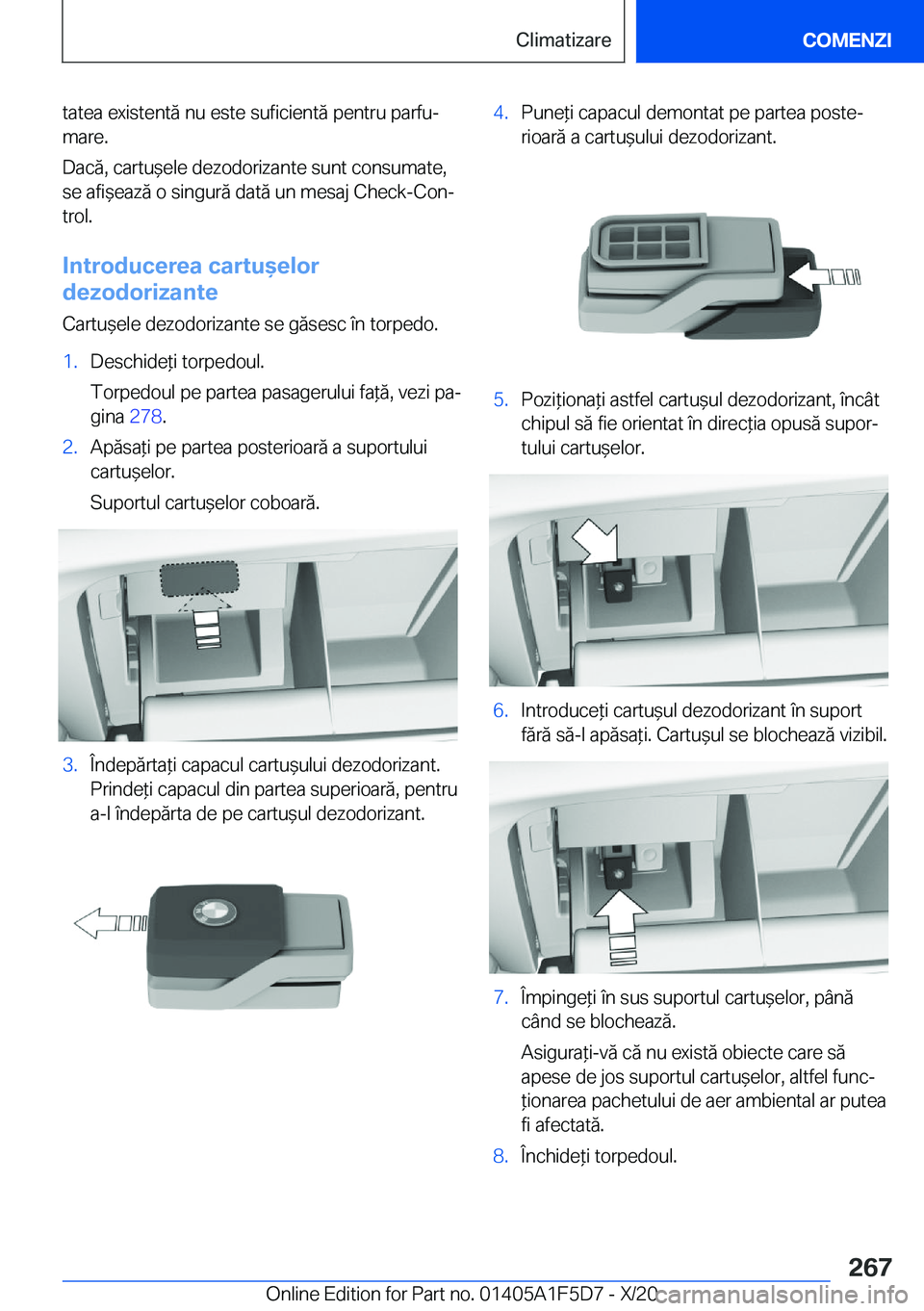 Climatizare

COMENZI

tatea existentă nu este suficientă pentru parfumare.

Dacă, cartușele dezodorizante sunt consumate, se afișează o singură dată un mesaj Check-Control.

Introducerea cartușelor dezodorizante

Cartușele dezodorizante se găsesc în torpedo.

1. Deschideți torpedoul.

Torpedoul pe partea pasagerului față, vezi pagina 278.

2. Apăsați pe partea posterioară a suportului cartușelor.

Suportul cartușelor coboară.

3. Îndepărtați capacul cartușului dezodorizant. Prindeți capacul din partea superioară, pentru a-l îndepărta de pe cartușul dezodorizant.

4. Puneți capacul demontat pe partea posterioară a cartușului dezodorizant.

5. Poziționați astfel cartușul dezodorizant, încât chipul să fie orientat în direcția opusă suportului cartușelor.

6. Introduceți cartușul dezodorizant în suport fără să-l apăsați. Cartușul se blochează vizibil.

7. Împingeți în sus suportul cartușelor, până când se blochează.

Asigurați-vă că nu există obiecte care să apese de jos suportul cartușelor, altfel funcționarea pachetului de aer ambiental ar putea fi afectată.

8. Închideți torpedoul.

267

Online Edition for Part no. 01405A1F5D7 - X/20

carmanualsonline.info