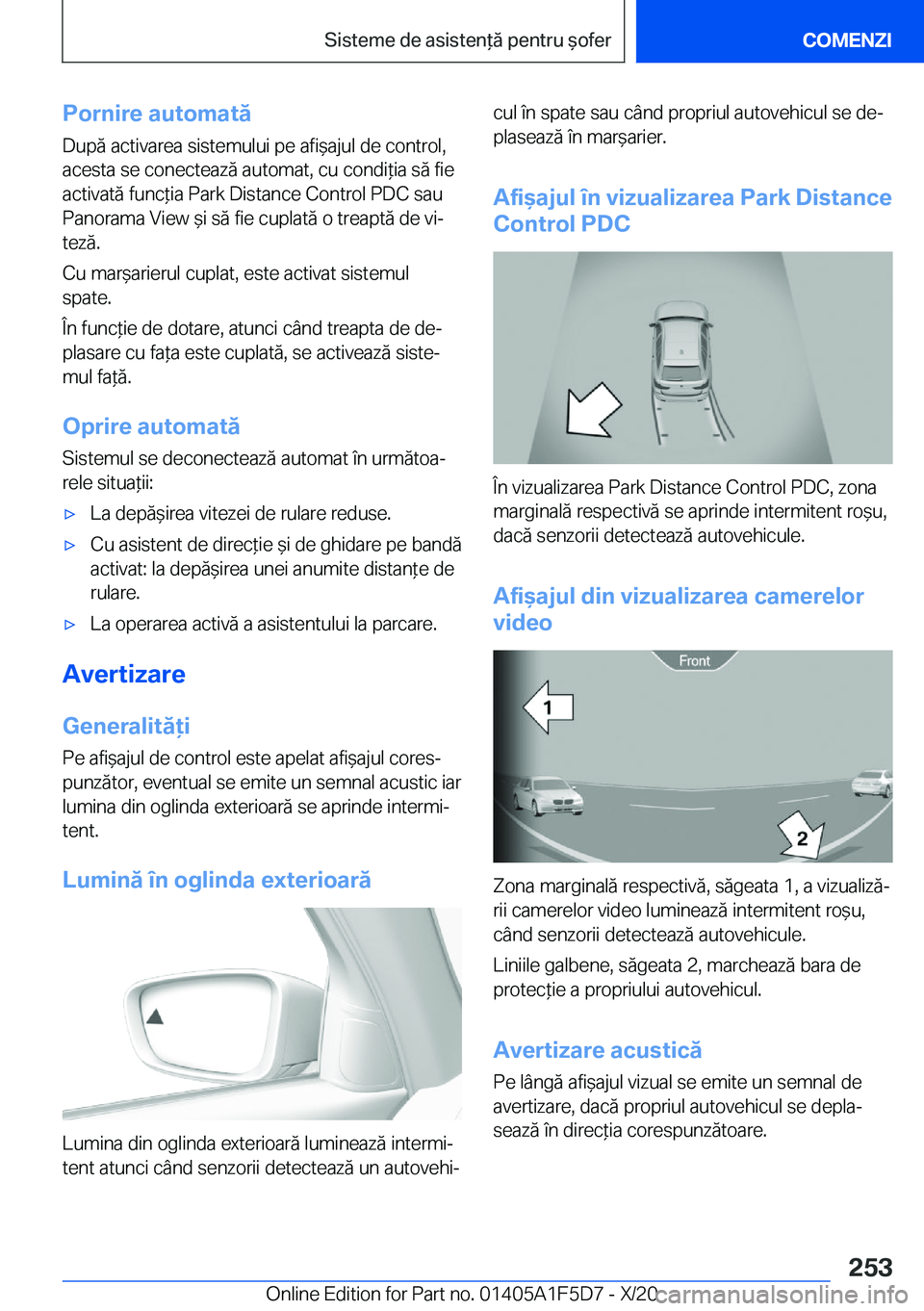 Sisteme de asistență pentru șofer

COMENZI

Pornire automată

După activarea sistemului pe afișajul de control, acesta se conectează automat, cu condiția să fie activată funcția Park Distance Control PDC sau Panorama View și să fie cuplată o treaptă de viteză.

Cu marșarierul cuplat, este activat sistemul spate.

În funcție de dotare, atunci când treapta de deplasare cu fața este cuplată, se activează sistemul față.

Oprire automată

Sistemul se deconectează automat în următoarele situații:

▷ La depășirea vitezei de rulare reduse.

▷ Cu asistent de direcție și de ghidare pe bandă activat: la depășirea unei anumite distanțe de rulare.

▷ La operarea activă a asistentului la parcare.

Avertizare

Generalități

Pe afișajul de control este apelat afișajul corespunzător, eventual se emite un semnal acustic iar lumina din oglinda exterioară se aprinde intermitent.

Lumină în oglinda exterioară

Lumina din oglinda exterioară luminează intermitent atunci când senzorii detectează un autovehicul în spate sau când propriul autovehicul se deplasează în marșarier.

Afișajul în vizualizarea Park Distance Control PDC

În vizualizarea Park Distance Control PDC, zona marginală respectivă se aprinde intermitent roșu, dacă senzorii detectează autovehicule.

Afișajul din vizualizarea camerelor video

Front

1

2

Zona marginală respectivă, săgeata 1, a vizualizării camerelor video luminează intermitent roșu, când senzorii detectează autovehicule.

Liniile galbene, săgeata 2, marchează bara de protecție a propriului autovehicul.

Avertizare acustică

Pe lângă afișajul vizual se emite un semnal de avertizare, dacă propriul autovehicul se deplasează în direcția corespunzătoare.

253

Online Edition for Part no. 01405A1F5D7 - X/20 carmanualsonline.info