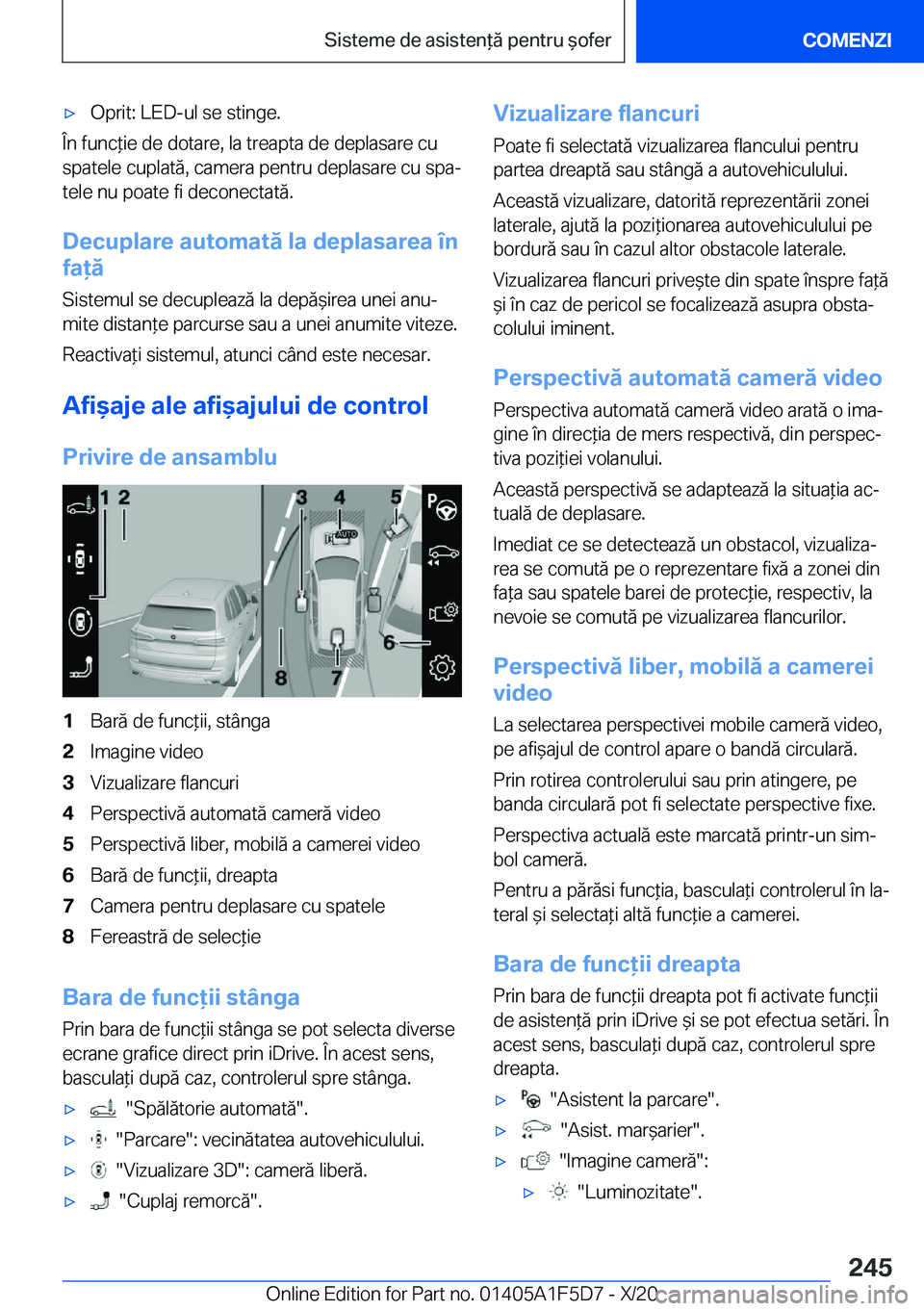 Sisteme de asistență pentru șofer

COMENZI

▷ Oprit: LED-ul se stinge.

În funcție de dotare, la treapta de deplasare cu spatele cuplată, camera pentru deplasare cu spatele nu poate fi deconectată.

Decuplare automată la deplasarea în față

Sistemul se decuplează la depășirea unei anumite distanțe parcurse sau a unei anumite viteze.

Reactivați sistemul, atunci când este necesar.

Afișaje ale afișajului de control

Privire de ansamblu

1 2 3 4 5 6 7 8 AUTO

1 Bară de funcții, stânga
2 Imagine video
3 Vizualizare flancuri
4 Perspectivă automată cameră video
5 Perspectivă liber, mobilă a camerei video
6 Bară de funcții, dreapta
7 Camera pentru deplasare cu spatele
8 Fereastră de selecție

Bara de funcții stânga

Prin bara de funcții stânga se pot selecta diverse ecrane grafice direct prin iDrive. În acest sens, basculați după caz, controlerul spre stânga.

▷ "Spălătorie automată".
▷ "Parcare": vecinătatea autovehiculului.
▷ "Vizualizare 3D": cameră liberă.
▷ "Cuplaj remorcă".

Vizualizare flancuri

Poate fi selectată vizualizarea flancului pentru partea dreaptă sau stângă a autovehiculului.

Această vizualizare, datorită reprezentării zonei laterale, ajută la poziționarea autovehiculului pe bordură sau în cazul altor obstacole laterale.

Vizualizarea flancuri privește din spate înspre față și în caz de pericol se focalizează asupra obstacolului iminent.

Perspectivă automată cameră video

Perspectiva automată cameră video arată o imagine în direcția de mers respectivă, din perspectiva poziției volanului.

Această perspectivă se adaptează la situația actuală de deplasare.

Imediat ce se detectează un obstacol, vizualizarea se comută pe o reprezentare fixă a zonei din fața sau spatele barei de protecție, respectiv, la nevoie se comută pe vizualizarea flancurilor.

Perspectivă liber, mobilă a camerei video

La selectarea perspectivei mobile cameră video, pe afișajul de control apare o bandă circulară.

Prin rotirea controlerului sau prin atingere, pe banda circulară pot fi selectate perspective fixe.

Perspectiva actuală este marcată printr-un simbol cameră.

Pentru a părăsi funcția, basculați controlerul în lateral și selectați altă funcție a camerei.

Bara de funcții dreapta

Prin bara de funcții dreapta pot fi activate funcții de asistență prin iDrive și se pot efectua setări. În acest sens, basculați după caz, controlerul spre dreapta.

▷ "Asistent la parcare".
▷ "Asist. marșarier".
▷ "Imagine cameră":
▷ "Luminozitate".

245

Online Edition for Part no. 01405A1F5D7 - X/20 carmanualsonline.info