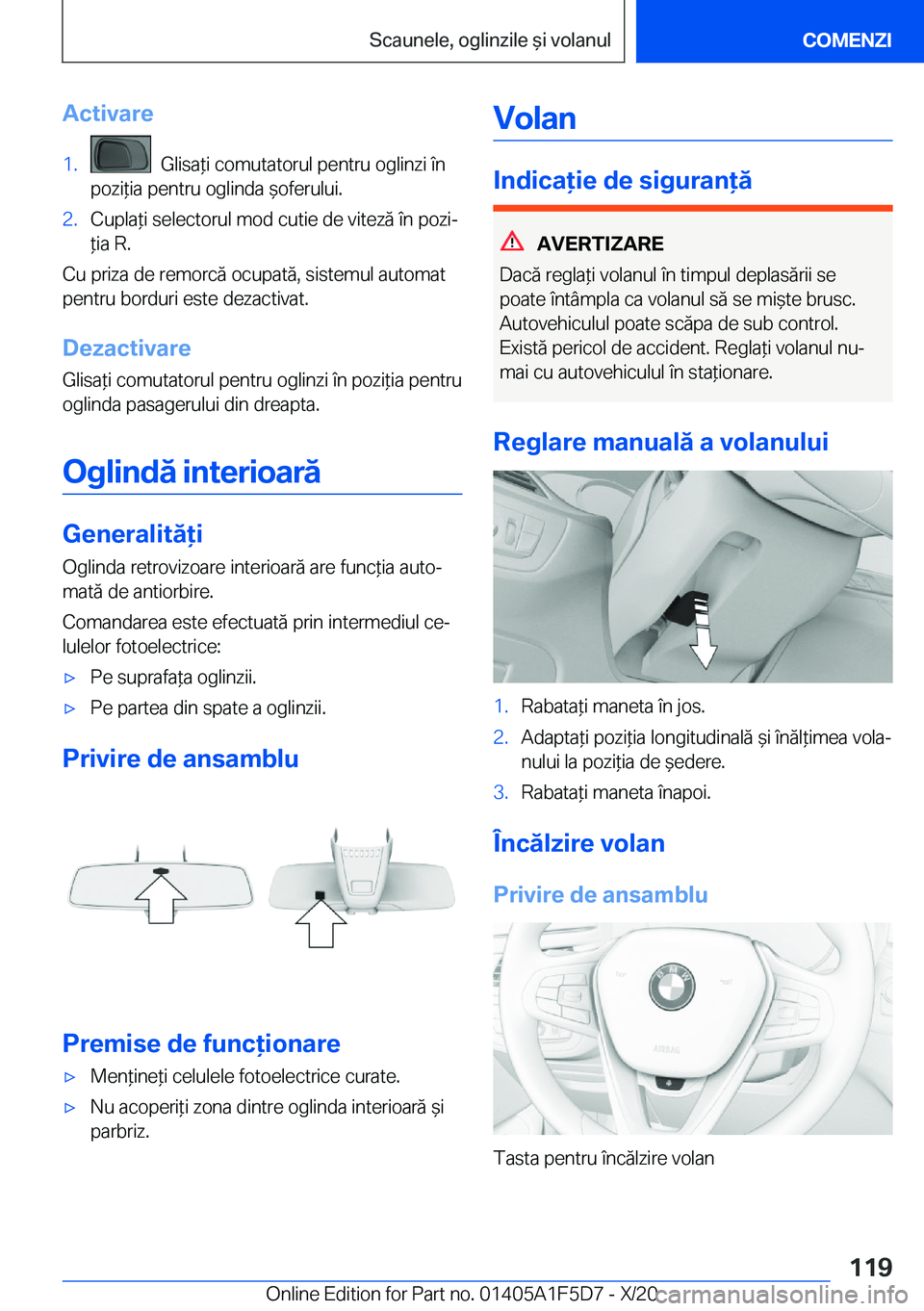 Scaunele, oglinzile și volanul

COMENZI

Activare

1. Glisați comutatorul pentru oglinzi în poziția pentru oglinda șoferului.

2. Cuplați selectorul mod cutie de viteză în poziția R.

Cu priza de remorcă ocupată, sistemul automat pentru borduri este dezactivat.

Dezactivare

Glisați comutatorul pentru oglinzi în poziția pentru oglinda pasagerului din dreapta.

Oglindă interioară

Generalități

Oglinda retrovizoare interioară are funcția automată de antiorbire.

Comandarea este efectuată prin intermediul celulelor fotoelectrice:

▷ Pe suprafața oglinzii.

▷ Pe partea din spate a oglinzii.

Privire de ansamblu

Premise de funcționare

▷ Mențineți celulele fotoelectrice curate.

▷ Nu acoperiți zona dintre oglinda interioară și parbriz.

Volan

Indicație de siguranță

AVERTIZARE

Dacă reglați volanul în timpul deplasării se poate întâmpla ca volanul să se miște brusc. Autovehiculul poate scăpa de sub control. Există pericol de accident. Reglați volanul numai cu autovehiculul în staționare.

Reglare manuală a volanului

1. Rabatați maneta în jos.

2. Adaptați poziția longitudinală și înălțimea volanului la poziția de ședere.

3. Rabatați maneta înapoi.

Încălzire volan

Privire de ansamblu

Tasta pentru încălzire volan

119

Online Edition for Part no. 01405A1F5D7 - X/20 carmanualsonline.info