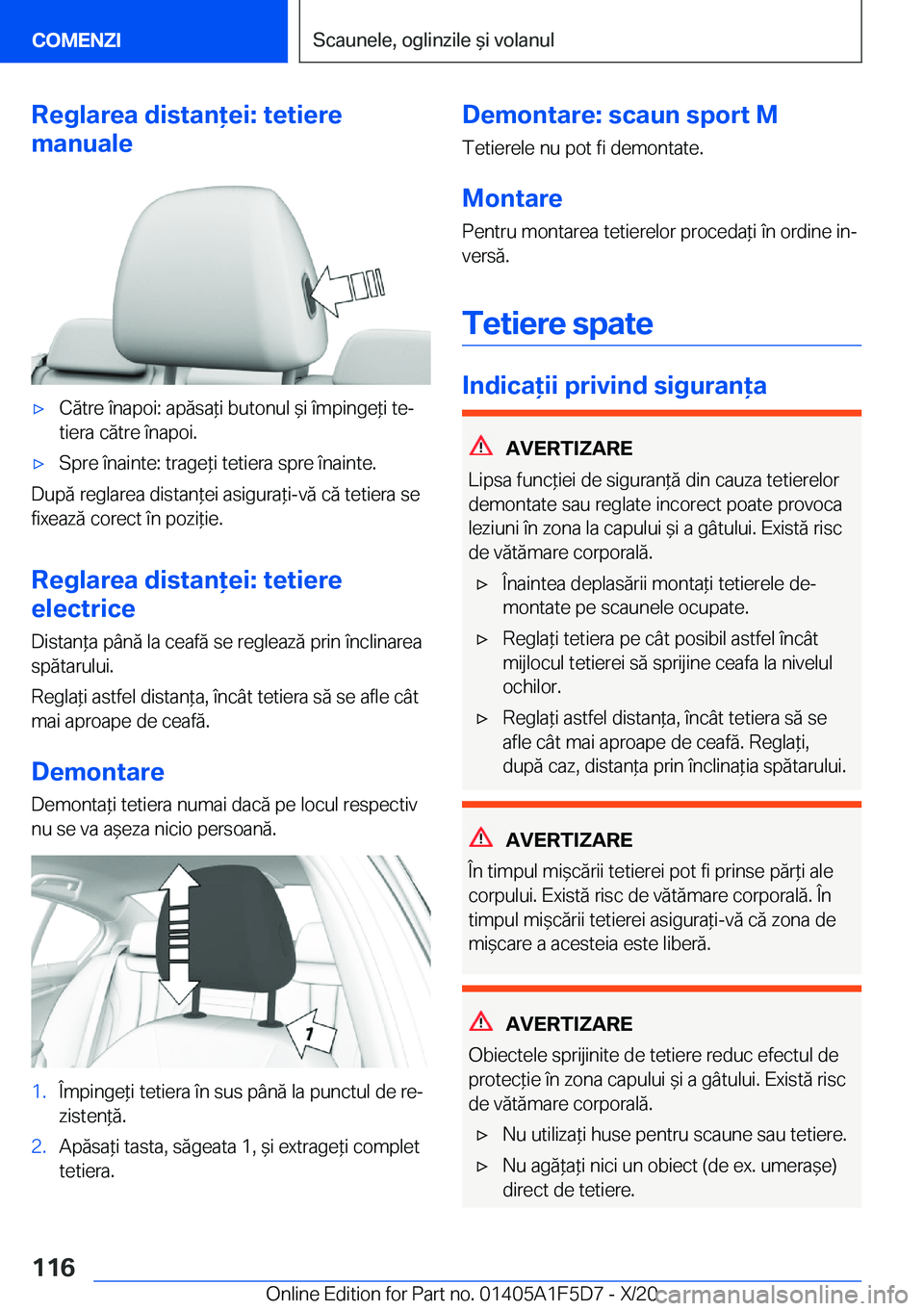 COMENZI

Scaunele, oglinzile și volanul

Reglarea distanței: tetiere manuale

▷ Către înapoi: apăsați butonul și împingeți tetiera către înapoi.

▷ Spre înainte: trageți tetiera spre înainte.

După reglarea distanței asigurați-vă că tetiera se fixează corect în poziție.

Reglarea distanței: tetiere electrice

Distanța până la ceafă se reglează prin înclinarea spătarului.

Reglați astfel distanța, încât tetiera să se afle cât mai aproape de ceafă.

Demontare

Demontați tetiera numai dacă pe locul respectiv nu se va așeza nicio persoană.

1

1. Împingeți tetiera în sus până la punctul de rezistență.

2. Apăsați tasta, săgeata 1, și extrageți complet tetiera.

Demontare: scaun sport M

Tetierele nu pot fi demontate.

Montare

Pentru montarea tetierelor procedați în ordine inversă.

Tetiere spate

Indicații privind siguranța

AVERTIZARE

Lipsa funcției de siguranță din cauza tetierelor demontate sau reglate incorect poate provoca leziuni în zona la capului și a gâtului. Există risc de vătămare corporală.

▷ Înaintea deplasării montați tetierele demontate pe scaunele ocupate.

▷ Reglați tetiera pe cât posibil astfel încât mijlocul tetierei să sprijine ceafa la nivelul ochilor.

▷ Reglați astfel distanța, încât tetiera să se afle cât mai aproape de ceafă. Reglați, după caz, distanța prin înclinația spătarului.

AVERTIZARE

În timpul mișcării tetierei pot fi prinse părți ale corpului. Există risc de vătămare corporală. În timpul mișcării tetierei asigurați-vă că zona de mișcare a acesteia este liberă.

AVERTIZARE

Obiectele sprijinite de tetiere reduc efectul de protecție în zona capului și a gâtului. Există risc de vătămare corporală.

▷ Nu utilizați huse pentru scaune sau tetiere.

▷ Nu agățați nici un obiect (de ex. umerașe) direct de tetiere.

116

Online Edition for Part no. 01405A1F5D7 - X/20 carmanualsonline.info