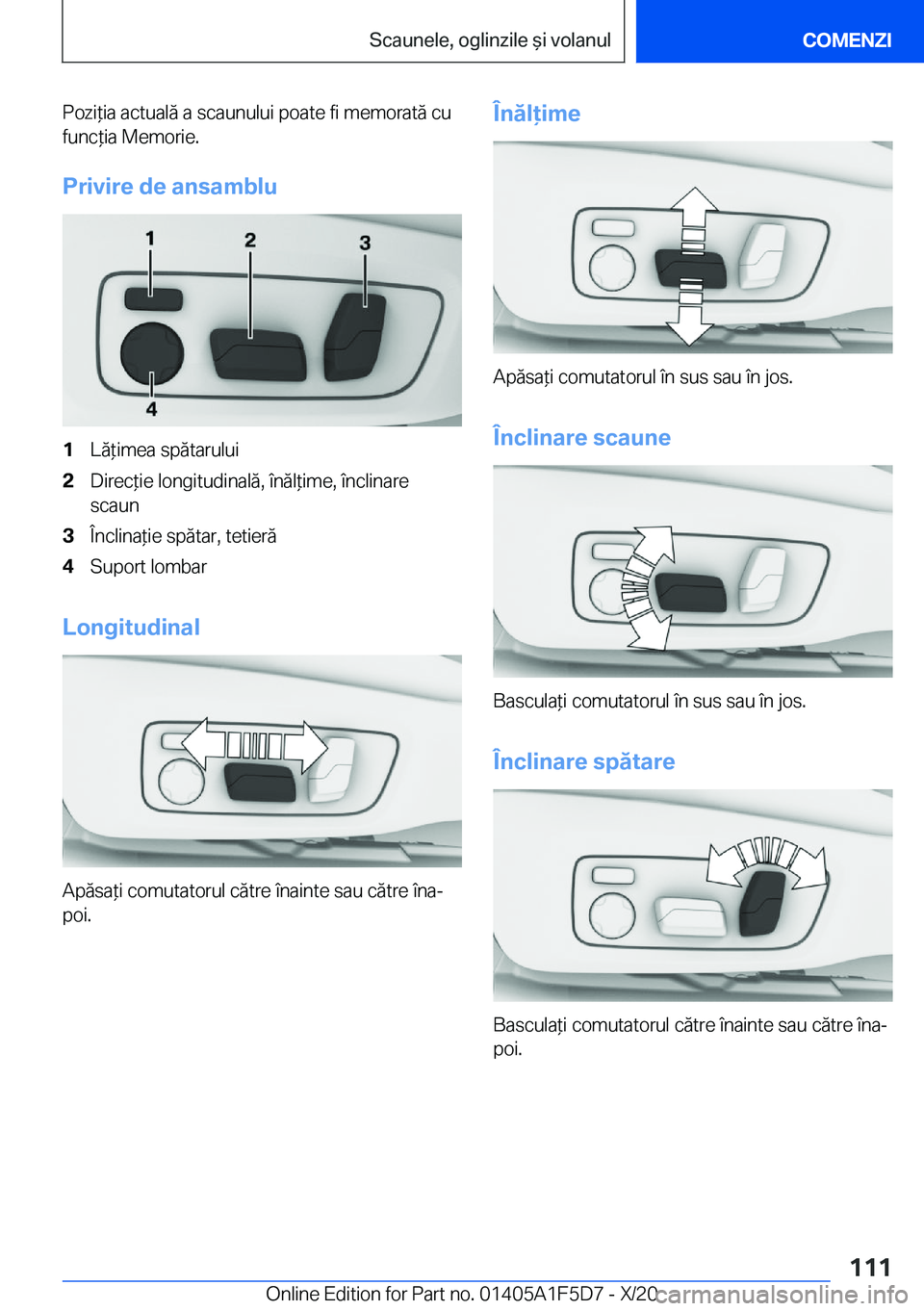 Scaunele, oglinzile și volanul

COMENZI

Poziția actuală a scaunului poate fi memorată cu funcția Memorie.

Privire de ansamblu

1

2

3

4

1 Lățimea spătarului

2 Direcție longitudinală, înălțime, înclinare scaun

3 Înclinație spătar, tetieră

4 Suport lombar

Longitudinal

Apăsați comutatorul către înainte sau către înapoi.

Înălțime

Apăsați comutatorul în sus sau în jos.

Înclinare scaune

Basculați comutatorul în sus sau în jos.

Înclinare spătare

Basculați comutatorul către înainte sau către înapoi.

111

Online Edition for Part no. 01405A1F5D7 - X/20

carmanualsonline.info