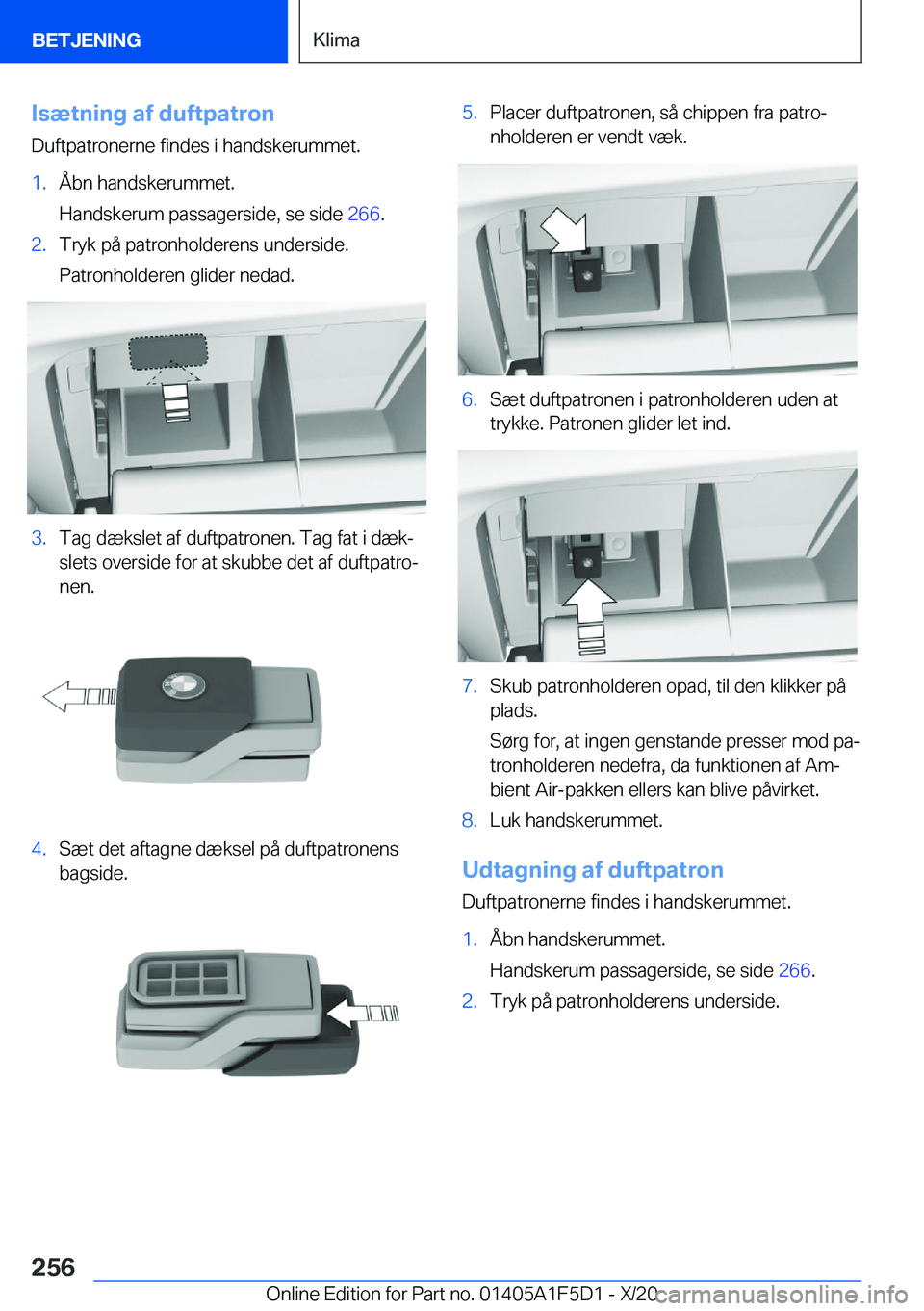 BETJENING

Klima

Isætning af duftpatron

Duftpatronerne findes i handskerummet.

1. Åbn handskerummet.

Handskerum passagerside, se side 266.

2. Tryk på patronholderens underside.

Patronholderen glider nedad.

3. Tag dækslet af duftpatronen. Tag fat i dækslets overside for at skubbe det af duftpatronen.

4. Sæt det aftagne dæksel på duftpatronens bagside.

5. Placer duftpatronen, så chippen fra patronholderen er vendt væk.

6. Sæt duftpatronen i patronholderen uden at trykke. Patronen glider let ind.

7. Skub patronholderen opad, til den klikker på plads.

Sørg for, at ingen genstande presser mod patronholderen nedefra, da funktionen af Ambient Air-pakken ellers kan blive påvirket.

8. Luk handskerummet.

Udtagning af duftpatron

Duftpatronerne findes i handskerummet.

1. Åbn handskerummet.

Handskerum passagerside, se side 266.

2. Tryk på patronholderens underside.

256

Online Edition for Part no. 01405A1F5D1 - X/20

carmanualsonline.info