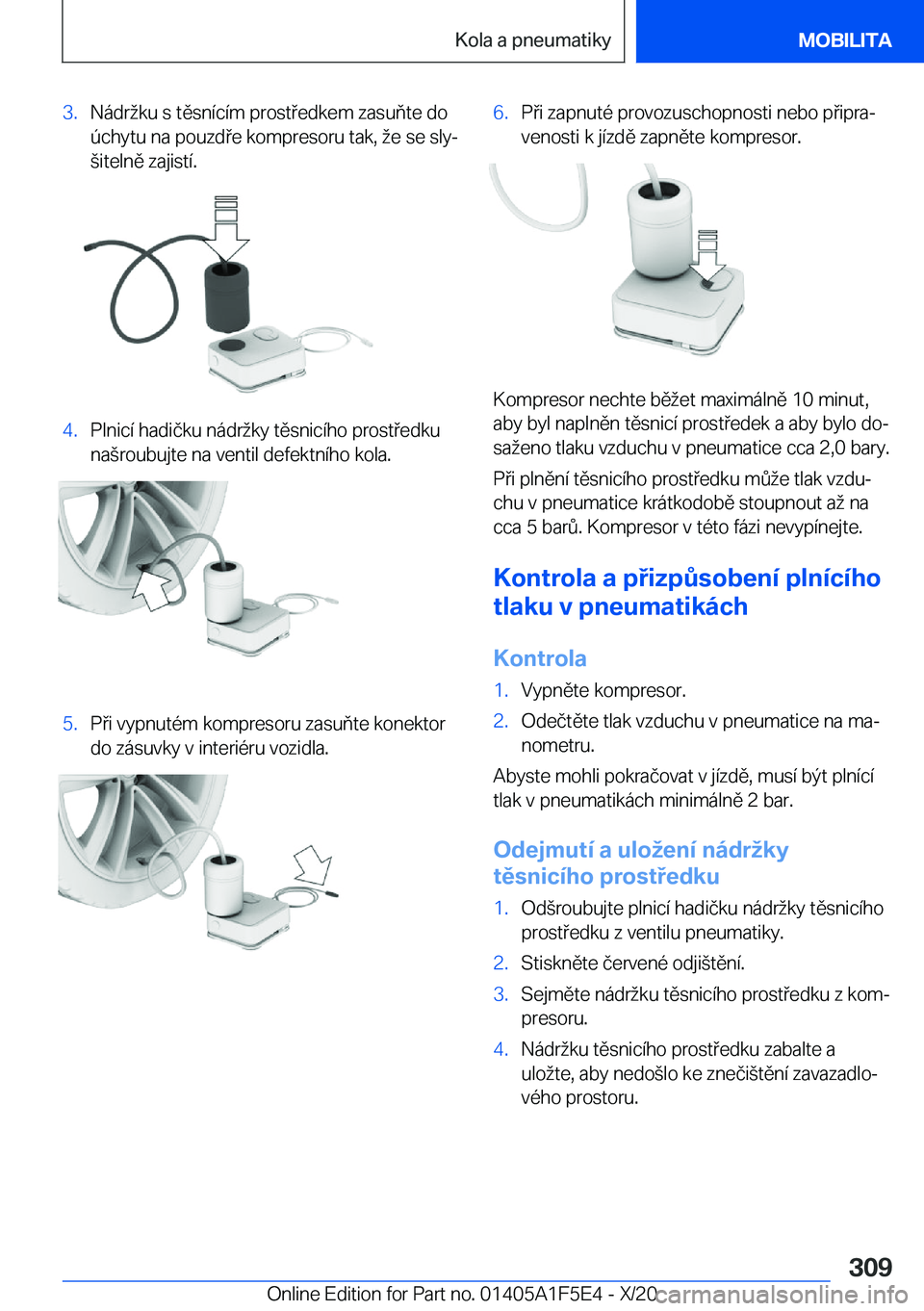 Kola a pneumatiky MOBILITA

3. Nádržku s těsnícím prostředkem zasuňte do úchytu na pouzdře kompresoru tak, že se slyšitelně zajistí.

4. Plnicí hadičku nádržky těsnicího prostředku našroubujte na ventil defektního kola.

5. Při vypnutém kompresoru zasuňte konektor do zásuvky v interiéru vozidla.

6. Při zapnuté provozuschopnosti nebo připravenosti k jízdě zapněte kompresor.

Kompresor nechte běžet maximálně 10 minut, aby byl naplněn těsnicí prostředek a aby bylo dosaženo tlaku vzduchu v pneumatice cca 2,0 bary.

Při plnění těsnicího prostředku může tlak vzduchu v pneumatice krátkodobě stoupnout až na cca 5 barů. Kompresor v této fázi nevypínejte.

Kontrola a přizpůsobení plnícího tlaku v pneumatikách

Kontrola

1. Vypněte kompresor.
2. Odečtěte tlak vzduchu v pneumatice na manometru.

Abyste mohli pokračovat v jízdě, musí být plnící tlak v pneumatikách minimálně 2 bar.

Odejmutí a uložení nádržky těsnicího prostředku

1. Odšroubujte plnicí hadičku nádržky těsnicího prostředku z ventilu pneumatiky.
2. Stiskněte červené odjištění.
3. Sejměte nádržku těsnicího prostředku z kompresoru.
4. Nádržku těsnicího prostředku zabalte a uložte, aby nedošlo ke znečištění zavazadlového prostoru.

309

Online Edition for Part no. 01405A1F5E4 - X/20 carmanualsonline.info