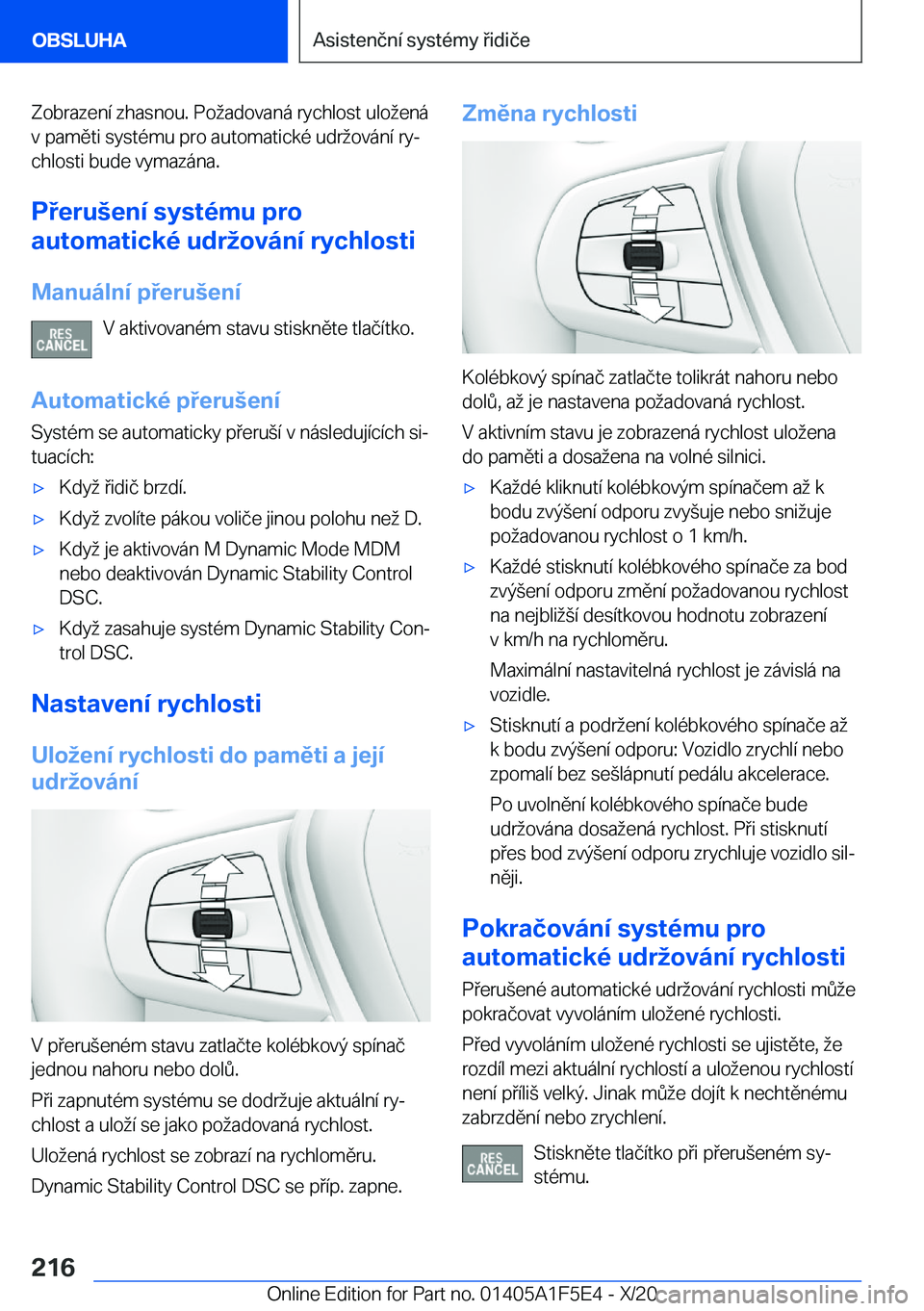 OBSLUHA

Asistenční systémy řidiče

Zobrazení zhasnou. Požadovaná rychlost uložená v paměti systému pro automatické udržování rychlosti bude vymazána.

Přerušení systému pro automatické udržování rychlosti

Manuální přerušení

RES CANCEL

V aktivovaném stavu stiskněte tlačítko.

Automatické přerušení

Systém se automaticky přeruší v následujících situacích:

▷ Když řidič brzdí.

▷ Když zvolíte pákou voliče jinou polohu než D.

▷ Když je aktivován M Dynamic Mode MDM nebo deaktivován Dynamic Stability Control DSC.

▷ Když zasahuje systém Dynamic Stability Control DSC.

Nastavení rychlosti

Uložení rychlosti do paměti a její udržování

V přerušeném stavu zatlačte kolébkový spínač jednou nahoru nebo dolů.

Při zapnutém systému se dodržuje aktuální rychlost a uloží se jako požadovaná rychlost.

Uložená rychlost se zobrazí na rychloměru.

Dynamic Stability Control DSC se příp. zapne.

Změna rychlosti

Kolébkový spínač zatlačte tolikrát nahoru nebo dolů, až je nastavena požadovaná rychlost.

V aktivním stavu je zobrazená rychlost uložena do paměti a dosažena na volné silnici.

▷ Každé kliknutí kolébkovým spínačem až k bodu zvýšení odporu zvyšuje nebo snižuje požadovanou rychlost o 1 km/h.

▷ Každé stisknutí kolébkového spínače za bod zvýšení odporu změní požadovanou rychlost na nejbližší desítkovou hodnotu zobrazení v km/h na rychloměru.

Maximální nastavitelná rychlost je závislá na vozidle.

▷ Stisknutí a podržení kolébkového spínače až k bodu zvýšení odporu: Vozidlo zrychlí nebo zpomalí bez sešlápnutí pedálu akcelerace.

Po uvolnění kolébkového spínače bude udržována dosažená rychlost. Při stisknutí přes bod zvýšení odporu zrychluje vozidlo silněji.

Pokračování systému pro automatické udržování rychlosti

Přerušené automatické udržování rychlosti může pokračovat vyvoláním uložené rychlosti.

Před vyvoláním uložené rychlosti se ujistěte, že rozdíl mezi aktuální rychlostí a uloženou rychlostí není příliš velký. Jinak může dojít k nechtěnému zabrzdění nebo zrychlení.

RES CANCEL

Stiskněte tlačítko při přerušeném systému.

216

Online Edition for Part no. 01405A1F5E4 - X/20 carmanualsonline.info