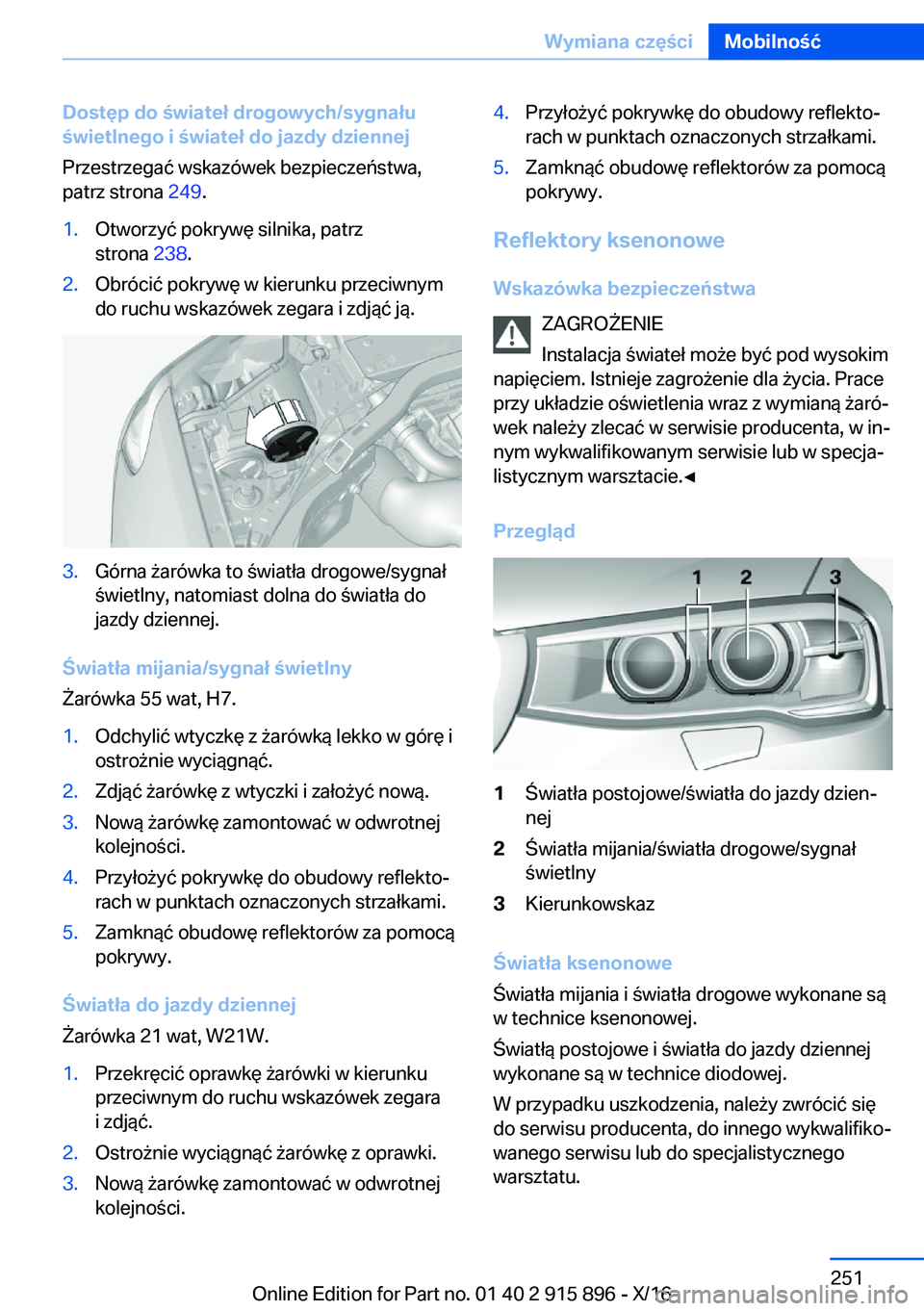 Wymiana części Mobilność

Dostęp do świateł drogowych/sygnału świetlnego i świateł do jazdy dziennej

Przestrzegać wskazówek bezpieczeństwa, patrz strona 249.

1. Otworzyć pokrywę silnika, patrz strona 238.
2. Obrócić pokrywę w kierunku przeciwnym do ruchu wskazówek zegara i zdjąć ją.

3. Górna żarówka to światła drogowe/sygnał świetlny, natomiast dolna do światła do jazdy dziennej.

Światła mijania/sygnał świetlny

Żarówka 55 wat, H7.

1. Odchylić wtyczkę z żarówką lekko w górę i ostrożnie wyciągnąć.
2. Zdjąć żarówkę z wtyczki i założyć nową.
3. Nową żarówkę zamontować w odwrotnej kolejności.
4. Przyłożyć pokrywkę do obudowy reflektorach w punktach oznaczonych strzałkami.
5. Zamknąć obudowę reflektorów za pomocą pokrywy.

Światła do jazdy dziennej

Żarówka 21 wat, W21W.

1. Przekręcić oprawkę żarówki w kierunku przeciwnym do ruchu wskazówek zegara i zdjąć.
2. Ostrożnie wyciągnąć żarówkę z oprawki.
3. Nową żarówkę zamontować w odwrotnej kolejności.

4. Przyłożyć pokrywkę do obudowy reflektorach w punktach oznaczonych strzałkami.
5. Zamknąć obudowę reflektorów za pomocą pokrywy.

Reflektory ksenonowe

Wskazówka bezpieczeństwa

ZAGROŻENIE
Instalacja świateł może być pod wysokim napięciem. Istnieje zagrożenie dla życia. Prace przy układzie oświetlenia wraz z wymianą żarówek należy zlecać w serwisie producenta, w innym wykwalifikowanym serwisie lub w specjalistycznym warsztacie.◄

Przegląd

1 2 3

1 Światła postojowe/światła do jazdy dziennej
2 Światła mijania/światła drogowe/sygnał świetlny
3 Kierunkowskaz

Światła ksenonowe

Światła mijania i światła drogowe wykonane są w technice ksenonowej.

Światłą postojowe i światła do jazdy dziennej wykonane są w technice diodowej.

W przypadku uszkodzenia, należy zwrócić się do serwisu producenta, do innego wykwalifikowanego serwisu lub do specjalistycznego warsztatu.

251

Online Edition for Part no. 01 40 2 915 896 - X/16

carmanualsonline.info