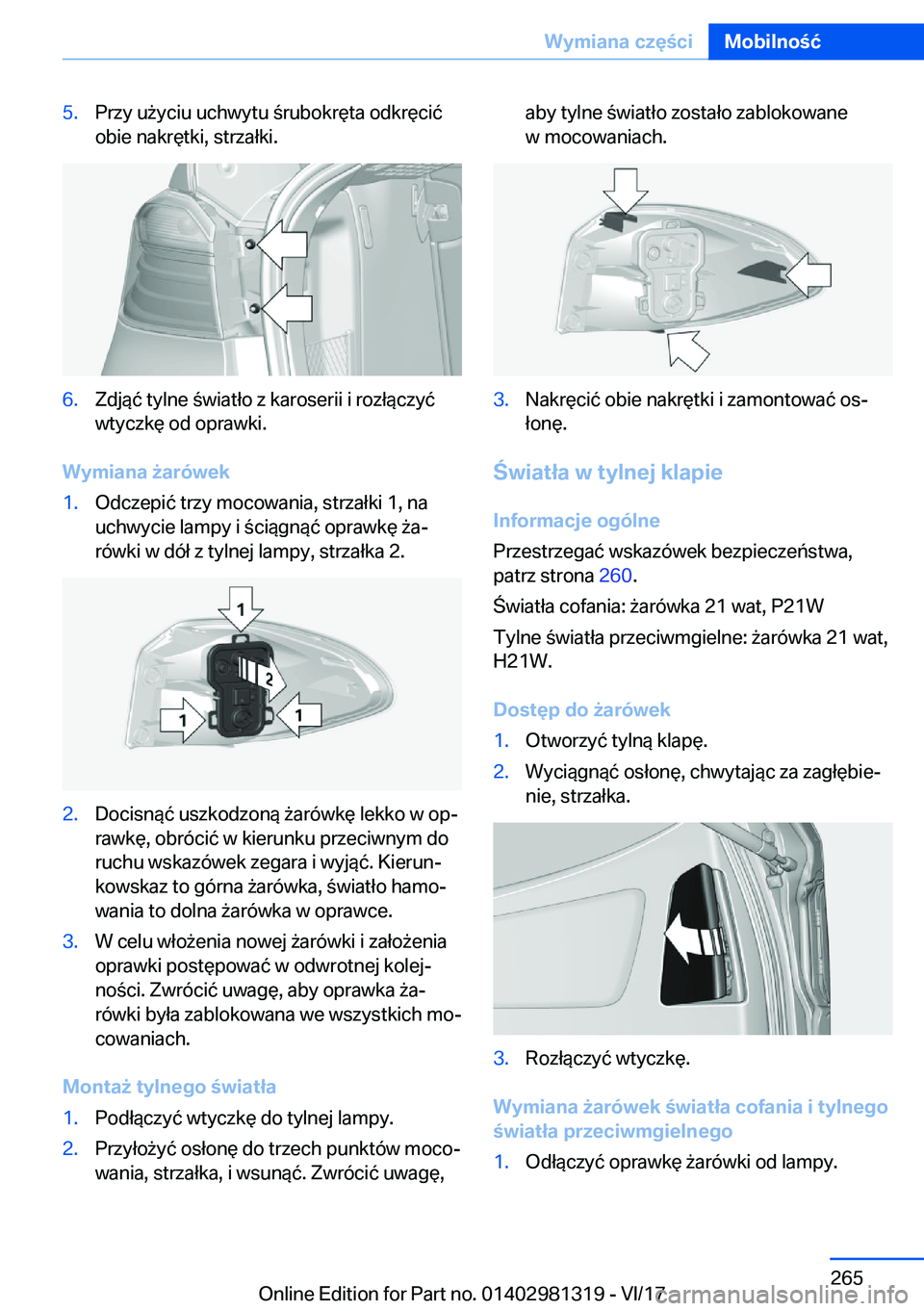 Wymiana części Mobilność

5. Przy użyciu uchwytu śrubokręta odkręcić obie nakrętki, strzałki.

6. Zdjąć tylne światło z karoserii i rozłączyć wtyczkę od oprawki.

Wymiana żarówek

1. Odczepić trzy mocowania, strzałki 1, na uchwycie lampy i ściągnąć oprawkę żarówki w dół z tylnej lampy, strzałka 2.

1
2
1
1

2. Docisnąć uszkodzoną żarówkę lekko w oprawkę, obrócić w kierunku przeciwnym do ruchu wskazówek zegara i wyjąć. Kierunkowskaz to górna żarówka, światło hamowania to dolna żarówka w oprawce.

3. W celu włożenia nowej żarówki i założenia oprawki postępować w odwrotnej kolejności. Zwrócić uwagę, aby oprawka żarówki była zablokowana we wszystkich mocowaniach.

Montaż tylnego światła

1. Podłączyć wtyczkę do tylnej lampy.

2. Przyłożyć osłonę do trzech punktów mocowania, strzałka, i wsunąć. Zwrócić uwagę, aby tylne światło zostało zablokowane w mocowaniach.

3. Nakręcić obie nakrętki i zamontować osłonę.

Światła w tylnej klapie

Informacje ogólne

Przestrzegać wskazówek bezpieczeństwa, patrz strona 260.

Światła cofania: żarówka 21 wat, P21W

Tylne światła przeciwmgielne: żarówka 21 wat, H21W.

Dostęp do żarówek

1. Otworzyć tylną klapę.

2. Wyciągnąć osłonę, chwytając za zagłębienie, strzałka.

3. Rozłączyć wtyczkę.

Wymiana żarówek światła cofania i tylnego światła przeciwmgielnego

1. Odłączyć oprawkę żarówki od lampy.

265

Online Edition for Part no. 01402981319 - VI/17 carmanualsonline.info