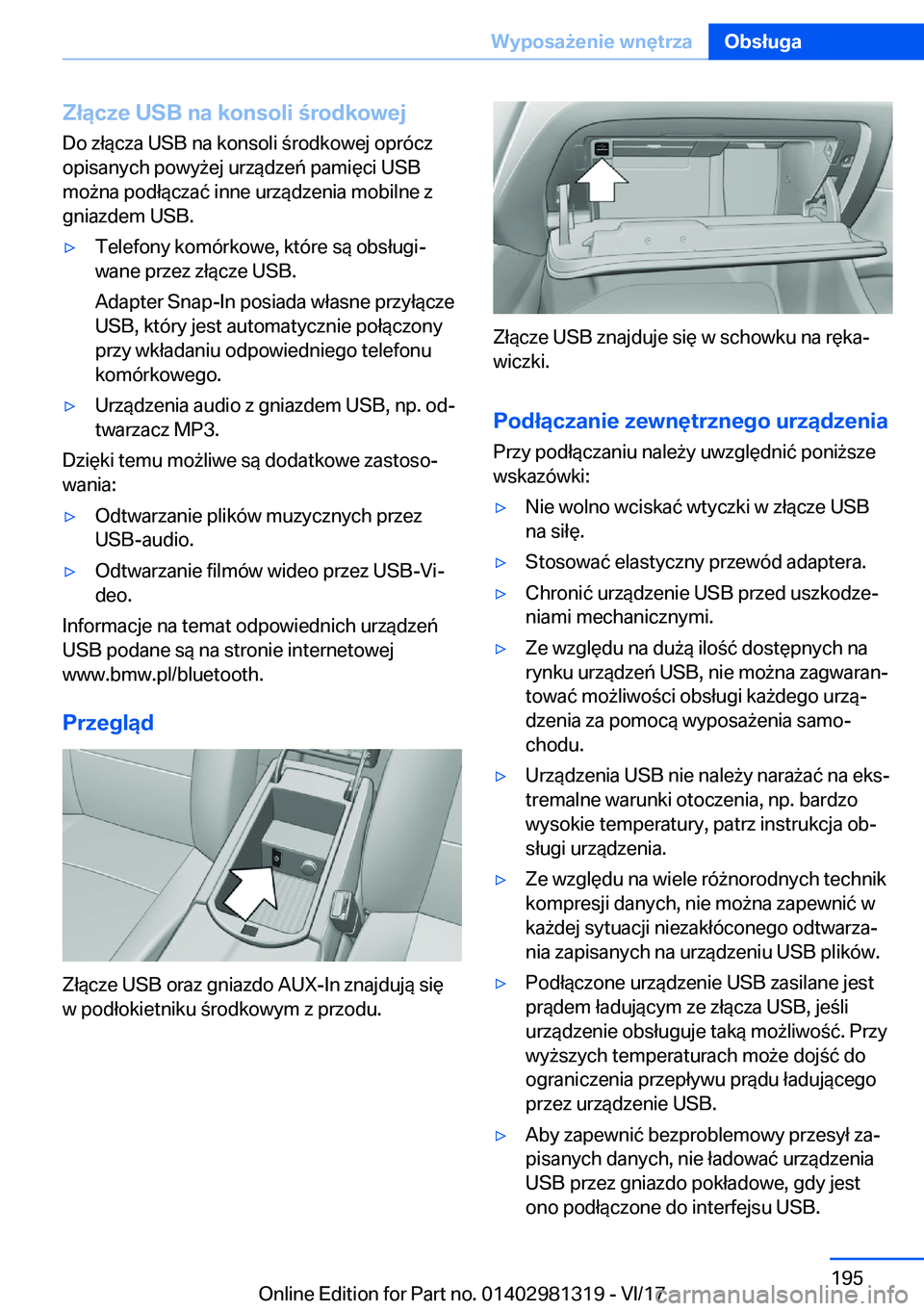 Wyposażenie wnętrza Obsługa

Złącze USB na konsoli środkowej

Do złącza USB na konsoli środkowej oprócz opisanych powyżej urządzeń pamięci USB można podłączać inne urządzenia mobilne z gniazdem USB.

▷ Telefony komórkowe, które są obsługiwane przez złącze USB.

Adapter Snap-In posiada własne przyłącze USB, który jest automatycznie połączony przy wkładaniu odpowiedniego telefonu komórkowego.

▷ Urządzenia audio z gniazdem USB, np. odtwarzacz MP3.

Dzięki temu możliwe są dodatkowe zastosowania:

▷ Odtwarzanie plików muzycznych przez USB-audio.

▷ Odtwarzanie filmów wideo przez USB-Video.

Informacje na temat odpowiednich urządzeń USB podane są na stronie internetowej www.bmw.pl/bluetooth.

Przegląd

Złącze USB oraz gniazdo AUX-In znajdują się w podłokietniku środkowym z przodu.

Złącze USB znajduje się w schowku na rękawiczki.

Podłączanie zewnętrznego urządzenia

Przy podłączaniu należy uwzględnić poniższe wskazówki:

▷ Nie wolno wciskać wtyczki w złącze USB na siłę.

▷ Stosować elastyczny przewód adaptera.

▷ Chronić urządzenie USB przed uszkodzeniami mechanicznymi.

▷ Ze względu na dużą ilość dostępnych na rynku urządzeń USB, nie można zagwarantować możliwości obsługi każdego urządzenia za pomocą wyposażenia samochodu.

▷ Urządzenia USB nie należy narażać na ekstremalne warunki otoczenia, np. bardzo wysokie temperatury, patrz instrukcja obsługi urządzenia.

▷ Ze względu na wiele różnorodnych technik kompresji danych, nie można zapewnić w każdej sytuacji niezakłóconego odtwarzania zapisanych na urządzeniu USB plików.

▷ Podłączone urządzenie USB zasilane jest prądem ładującym ze złącza USB, jeśli urządzenie obsługuje taką możliwość. Przy wyższych temperaturach może dojść do ograniczenia przepływu prądu ładującego przez urządzenie USB.

▷ Aby zapewnić bezproblemowy przesył zapisanych danych, nie ładować urządzenia USB przez gniazdo pokładowe, gdy jest ono podłączone do interfejsu USB.

195

Online Edition for Part no. 01402981319 - VI/17

carmanualsonline.info