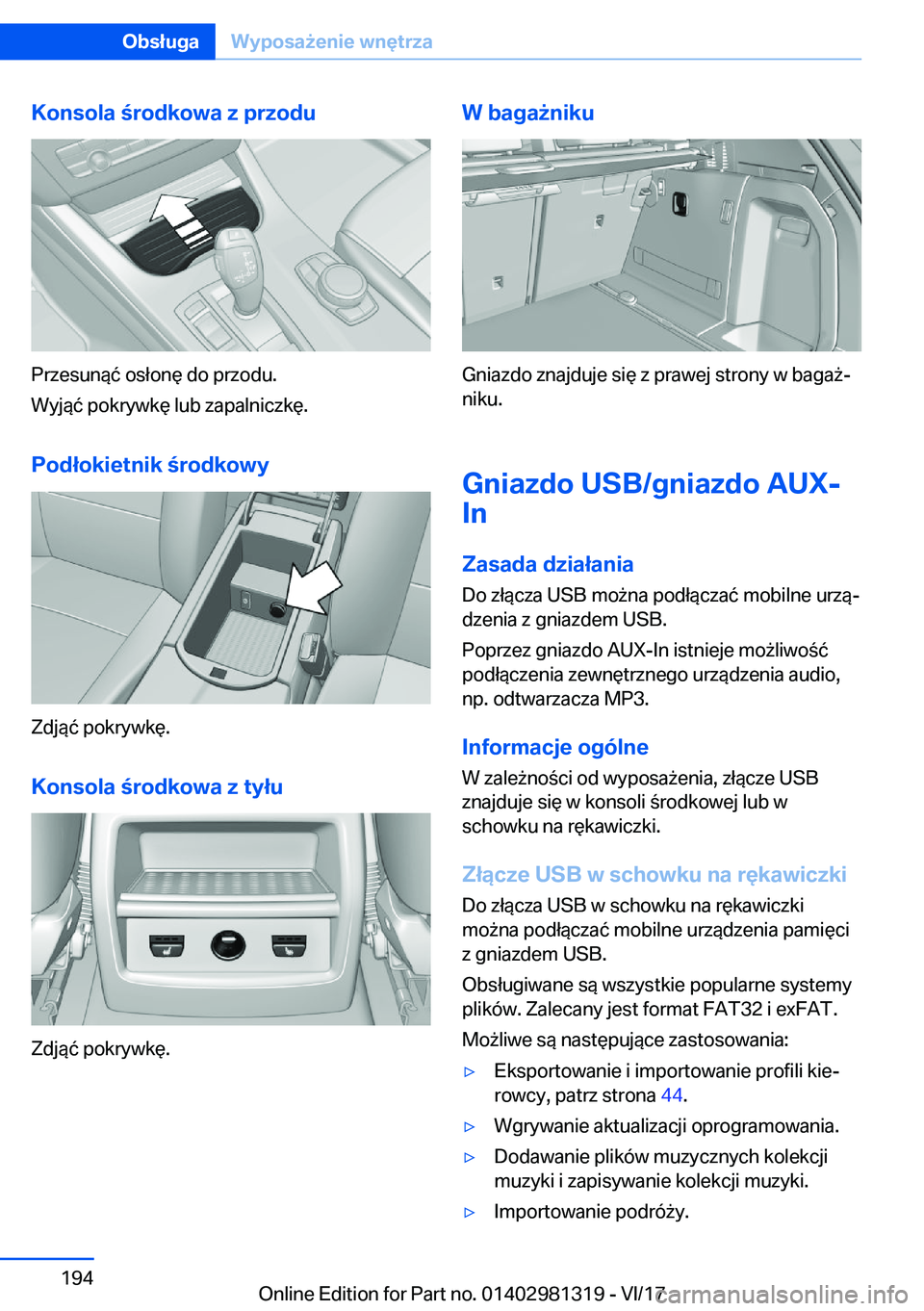 Obsługa Wyposażenie wnętrza

Konsola środkowa z przodu

Przesunąć osłonę do przodu.

Wyjąć pokrywkę lub zapalniczkę.

Podłokietnik środkowy

Zdjąć pokrywkę.

Konsola środkowa z tyłu

Zdjąć pokrywkę.

W bagażniku

Gniazdo znajduje się z prawej strony w bagażniku.

Gniazdo USB/gniazdo AUX-In

Zasada działania

Do złącza USB można podłączać mobilne urządzenia z gniazdem USB.

Poprzez gniazdo AUX-In istnieje możliwość podłączenia zewnętrznego urządzenia audio, np. odtwarzacza MP3.

Informacje ogólne

W zależności od wyposażenia, złącze USB znajduje się w konsoli środkowej lub w schowku na rękawiczki.

Złącze USB w schowku na rękawiczki

Do złącza USB w schowku na rękawiczki można podłączać mobilne urządzenia pamięci z gniazdem USB.

Obsługiwane są wszystkie popularne systemy plików. Zalecany jest format FAT32 i exFAT.

Możliwe są następujące zastosowania:

▷ Eksportowanie i importowanie profili kierowcy, patrz strona 44.

▷ Wgrywanie aktualizacji oprogramowania.

▷ Dodawanie plików muzycznych kolekcji muzyki i zapisywanie kolekcji muzyki.

▷ Importowanie podróży.

194

Online Edition for Part no. 01402981319 - VI/17

carmanualsonline.info