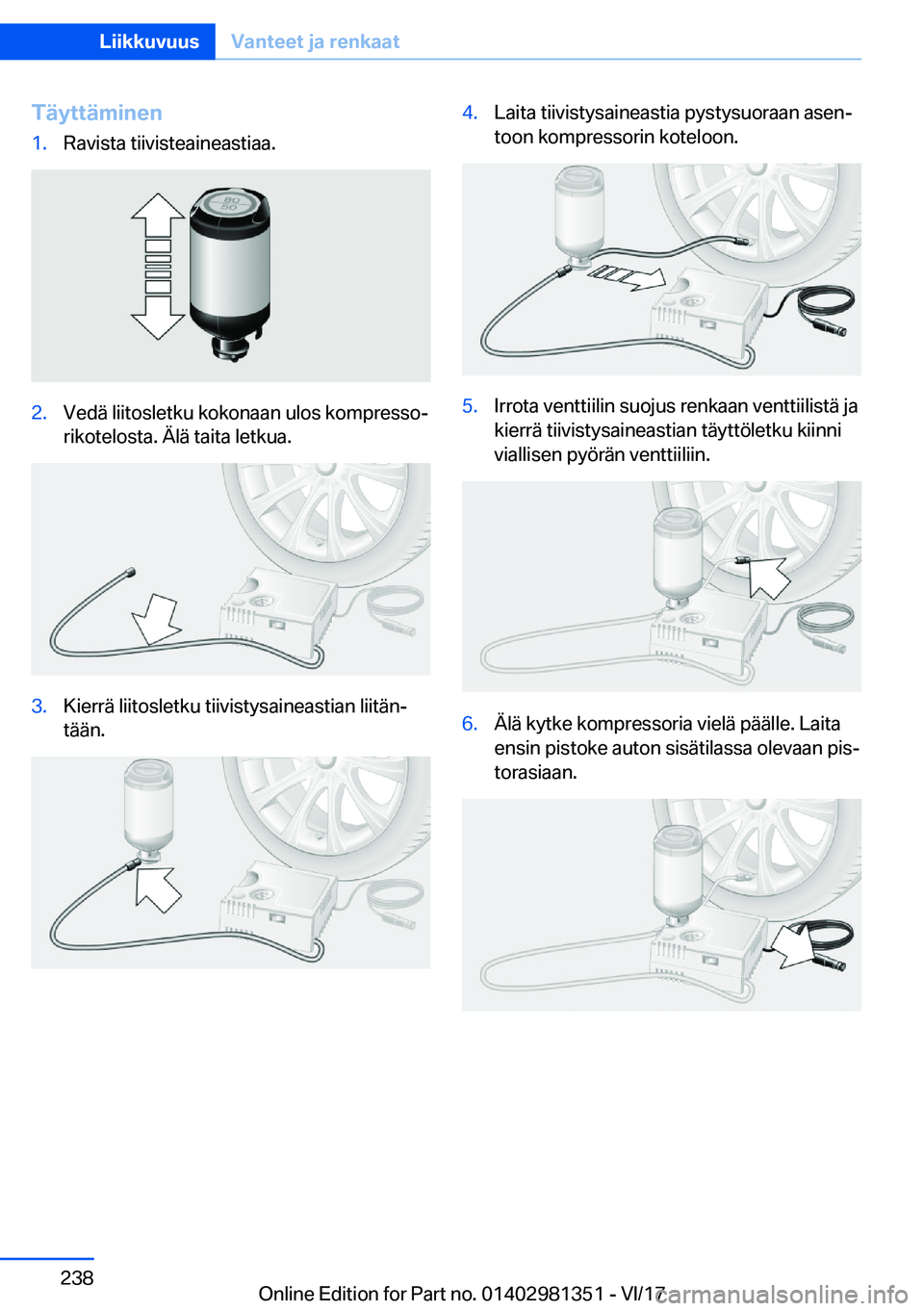 Liikkuvuus Vanteet ja renkaat

Täyttäminen

1. Ravista tiivisteaineastiaa.

80
50

2. Vedä liitosletku kokonaan ulos kompressorikotelosta. Älä taita letkua.

3. Kierrä liitosletku tiivistysaineastian liitäntään.

4. Laita tiivistysaineastia pystysuoraan asentoon kompressorin koteloon.

5. Irrota venttiilin suojus renkaan venttiilistä ja kierrä tiivistysaineastian täyttöletku kiinni viallisen pyörän venttiiliin.

6. Älä kytke kompressoria vielä päälle. Laita ensin pistoke auton sisätilassa olevaan pistorasiaan.

238

Online Edition for Part no. 01402981351 - VI/17

carmanualsonline.info