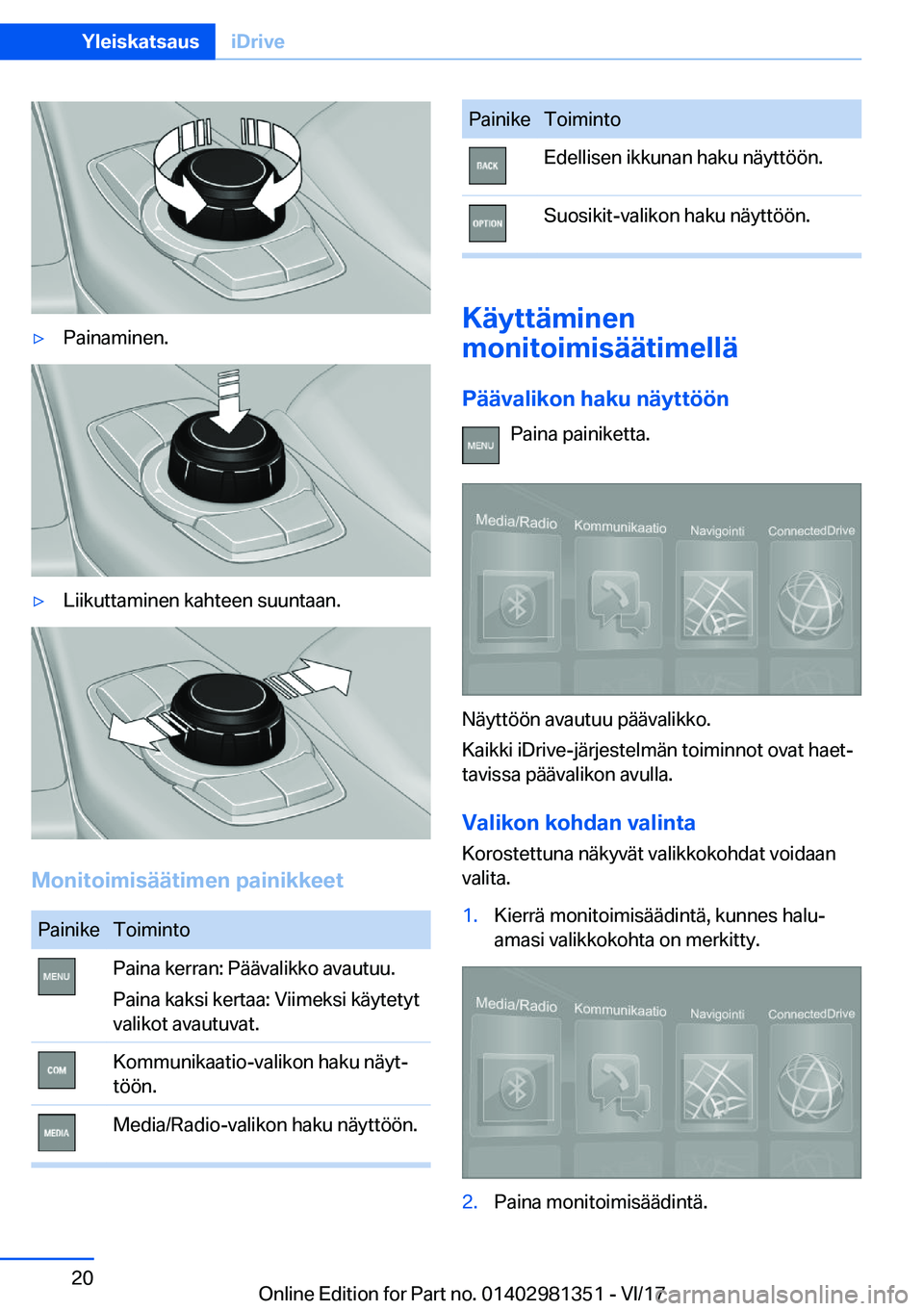 Yleiskatsaus iDrive

▷ Painaminen.

▷ Liikuttaminen kahteen suuntaan.

Monitoimisäätimen painikkeet

| Painike | Toiminto |
|---|---|
| MENU | Paina kerran: Päävalikko avautuu. Paina kaksi kertaa: Viimeksi käytetyt valikot avautuvat. |
| COM | Kommunikaatio-valikon haku näyttöön. |
| MEDIA | Media/Radio-valikon haku näyttöön. |

| Painike | Toiminto |
|---|---|
| BACK | Edellisen ikkunan haku näyttöön. |
| OPTION | Suosikit-valikon haku näyttöön. |

Käyttäminen monitoimisäätimellä

Päävalikon haku näyttöön

MENU Paina painiketta.

Media/Radio Kommunikaatio Navigointi ConnectedDrive

Näyttöön avautuu päävalikko.

Kaikki iDrive-järjestelmän toiminnot ovat haettavissa päävalikon avulla.

Valikon kohdan valinta

Korostettuna näkyvät valikkokohdat voidaan valita.

1. Kierrä monitoimisäädintä, kunnes haluamasi valikkokohta on merkitty.

Media/Radio Kommunikaatio Navigointi ConnectedDrive

2. Paina monitoimisäädintä.

20

Online Edition for Part no. 01402981351 - VI/17 carmanualsonline.info