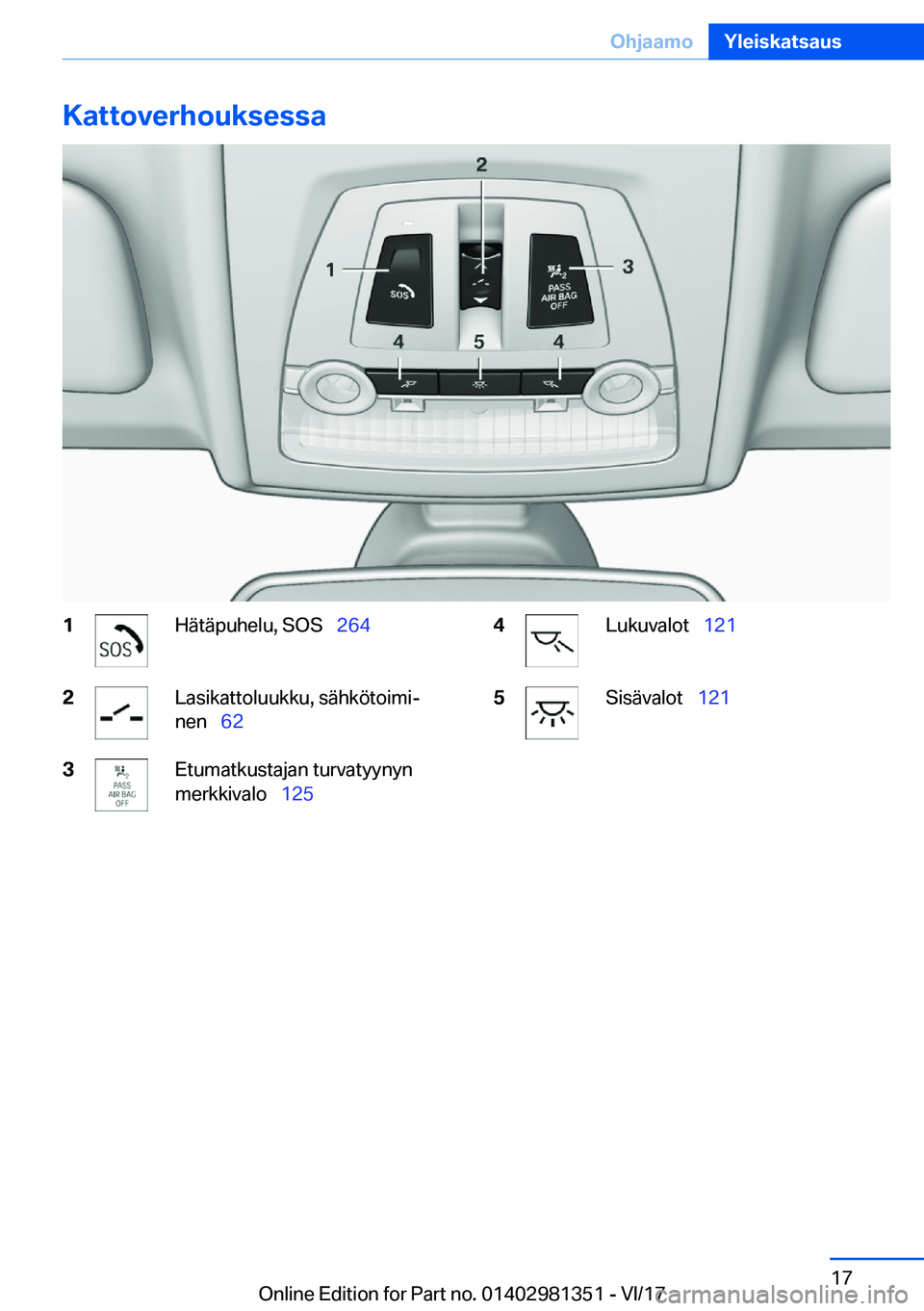 Ohjaamo Yleiskatsaus

Kattoverhouksessa

2
1
3
SOS
PASS AIR BAG OFF
4
5
4

1 SOS Hätäpuhelu, SOS 264

2 Lasikattoluukku, sähkötoiminen 62

3 PASS AIR BAG OFF Etumatkustajan turvatyynyn merkkivalo 125

4 Lukuvalot 121

5 Sisävalot 121

17

Online Edition for Part no. 01402981351 - VI/17

carmanualsonline.info