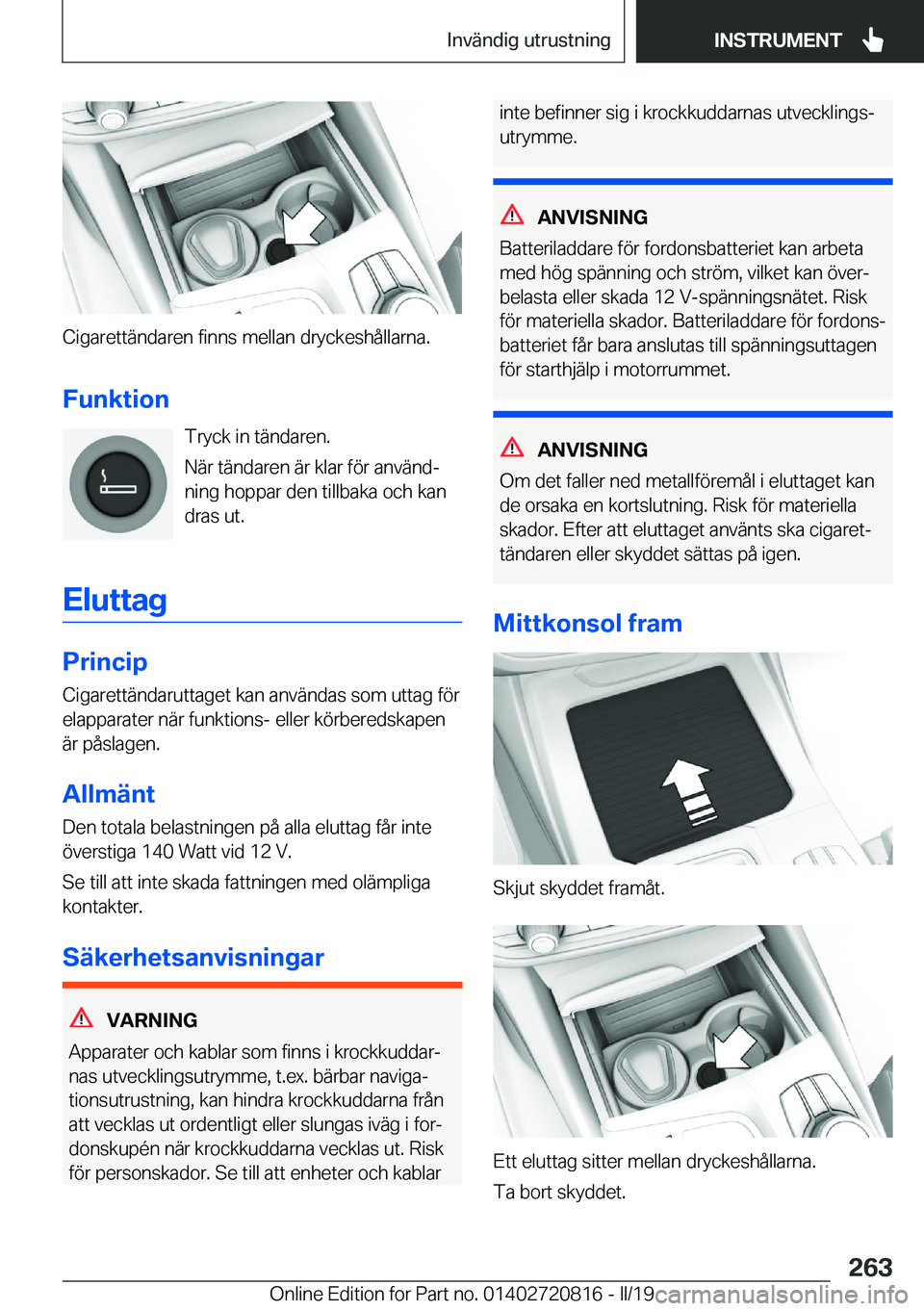 Invändig utrustning

INSTRUMENT

Cigarettändaren finns mellan dryckeshållarna.

Funktion

Tryck in tändaren.

När tändaren är klar för användning hoppar den tillbaka och kan dras ut.

Eluttag

Princip

Cigarettändaruttaget kan användas som uttag för elapparater när funktions- eller körberedskapen är påslagen.

Allmänt

Den totala belastningen på alla eluttag får inte överstiga 140 Watt vid 12 V.

Se till att inte skada fattningen med olämpliga kontakter.

Säkerhetsanvisningar

VARNING

Apparater och kablar som finns i krockkuddarnas utvecklingsutrymme, t.ex. bärbar navigationsutrustning, kan hindra krockkuddarna från att vecklas ut ordentligt eller slungas iväg i fordonskupén när krockkuddarna vecklas ut. Risk för personskador. Se till att enheter och kablar inte befinner sig i krockkuddarnas utvecklingsutrymme.

ANVISNING

Batteriladdare för fordonsbatteriet kan arbeta med hög spänning och ström, vilket kan överbelasta eller skada 12 V-spänningsnätet. Risk för materiella skador. Batteriladdare för fordonsbatteriet får bara anslutas till spänningsuttagen för starthjälp i motorrummet.

ANVISNING

Om det faller ned metallföremål i eluttaget kan de orsaka en kortslutning. Risk för materiella skador. Efter att eluttaget använts ska cigarettändaren eller skyddet sättas på igen.

Mittkonsol fram

Skjut skyddet framåt.

Ett eluttag sitter mellan dryckeshållarna.

Ta bort skyddet.

263

Online Edition for Part no. 01402720816 - II/19 carmanualsonline.info