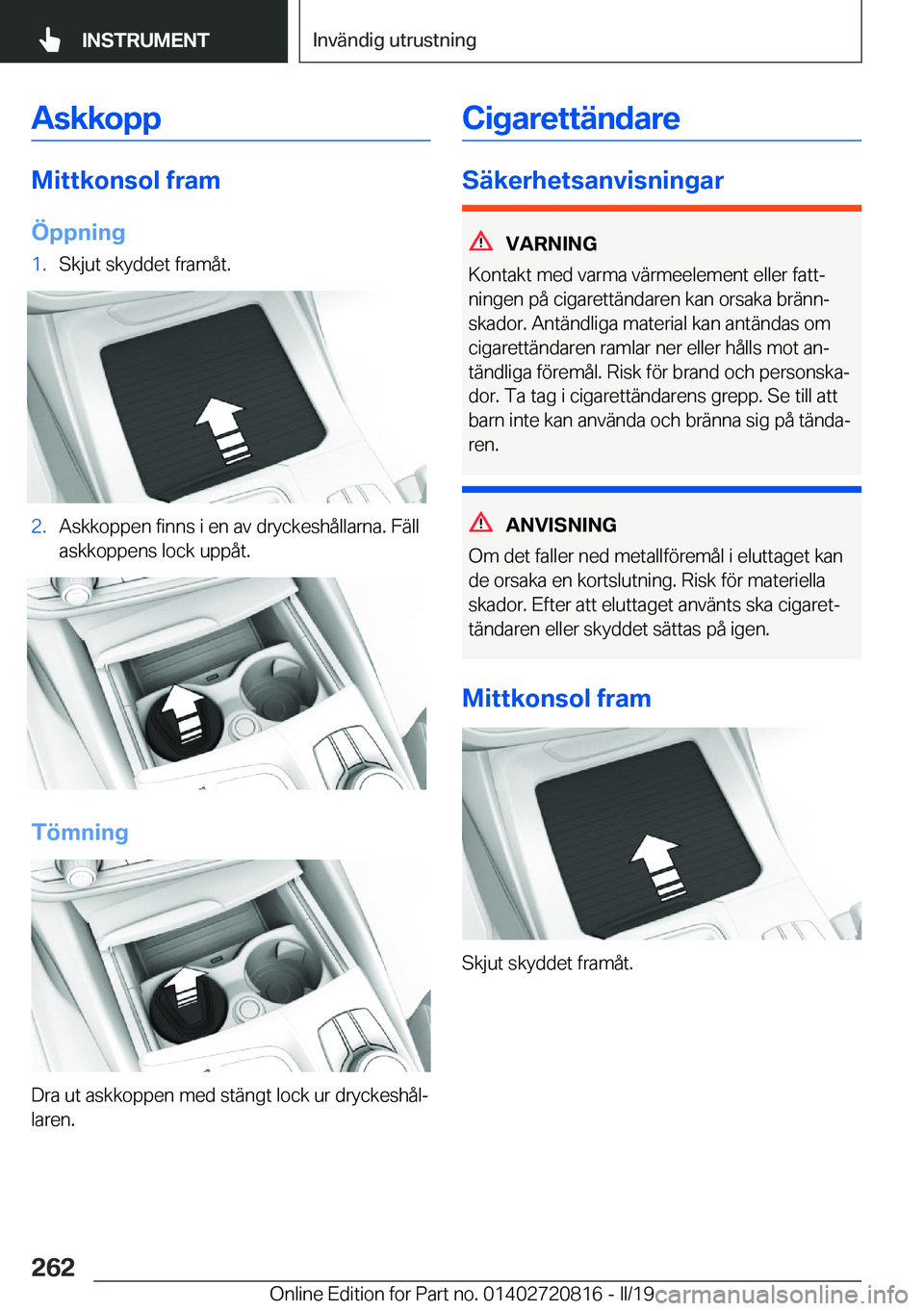 INSTRUMENT

Invändig utrustning

Askkopp

Mittkonsol fram

Öppning

1. Skjut skyddet framåt.

2. Askkoppen finns i en av dryckeshållarna. Fäll askkoppens lock uppåt.

Tömning

Dra ut askkoppen med stängt lock ur dryckeshållaren.

Cigarettändare

Säkerhetsanvisningar

VARNING

Kontakt med varma värmeelement eller fattningen på cigarettändaren kan orsaka brännskador. Antändliga material kan antändas om cigarettändaren ramlar ner eller hålls mot antändliga föremål. Risk för brand och personskador. Ta tag i cigarettändarens grepp. Se till att barn inte kan använda och bränna sig på tändaren.

ANVISNING

Om det faller ned metallföremål i eluttaget kan de orsaka en kortslutning. Risk för materiella skador. Efter att eluttaget använts ska cigarettändaren eller skyddet sättas på igen.

Mittkonsol fram

Skjut skyddet framåt.

262

Online Edition for Part no. 01402720816 - II/19

carmanualsonline.info