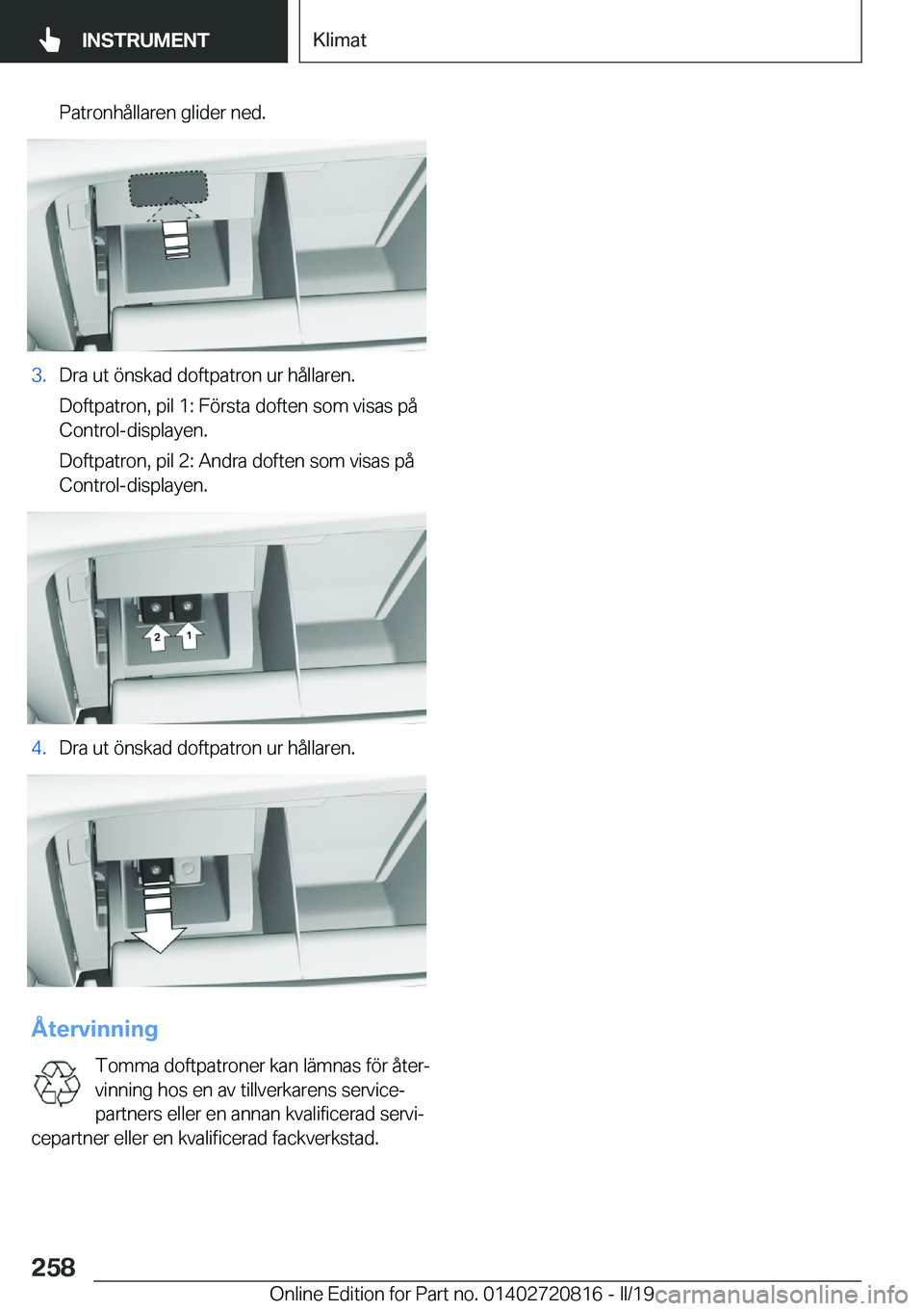 INSTRUMENT

Klimat

Patronhållaren glider ned.

3. Dra ut önskad doftpatron ur hållaren.

Doftpatron, pil 1: Första doften som visas på Control-displayen.

Doftpatron, pil 2: Andra doften som visas på Control-displayen.

2 1

4. Dra ut önskad doftpatron ur hållaren.

Återvinning

Tomma doftpatroner kan lämnas för återvinning hos en av tillverkarens servicepartners eller en annan kvalificerad servicepartner eller en kvalificerad fackverkstad.

258

Online Edition for Part no. 01402720816 - II/19

carmanualsonline.info