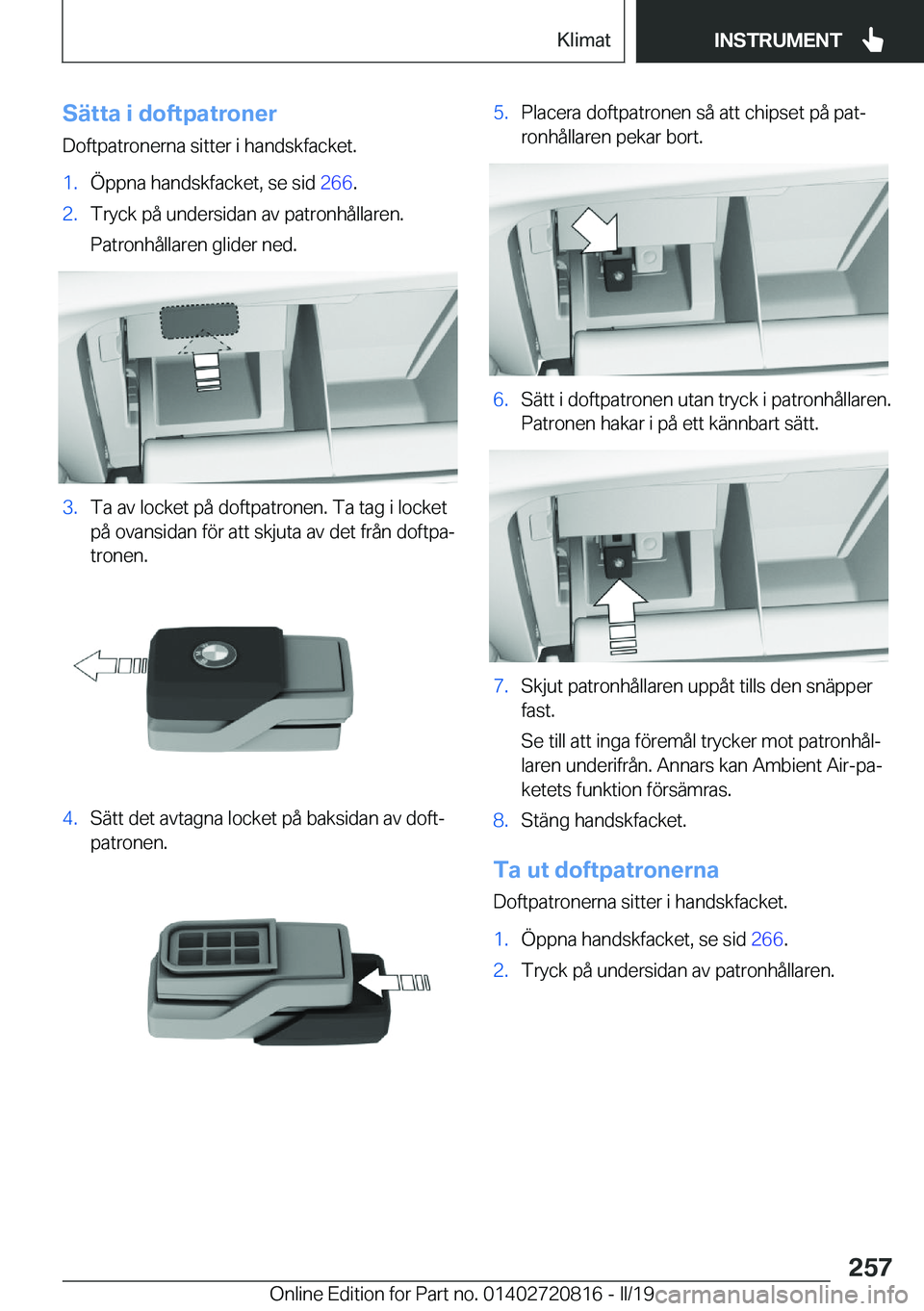 Klimat INSTRUMENT

Sätta i doftpatroner

Doftpatronerna sitter i handskfacket.

1. Öppna handskfacket, se sid 266.
2. Tryck på undersidan av patronhållaren.

Patronhållaren glider ned.

3. Ta av locket på doftpatronen. Ta tag i locket på ovansidan för att skjuta av det från doftpatronen.
4. Sätt det avtagna locket på baksidan av doftpatronen.
5. Placera doftpatronen så att chipset på patronhållaren pekar bort.
6. Sätt i doftpatronen utan tryck i patronhållaren. Patronen hakar i på ett kännbart sätt.
7. Skjut patronhållaren uppåt tills den snäpper fast.

Se till att inga föremål trycker mot patronhållaren underifrån. Annars kan Ambient Air-paketets funktion försämras.

8. Stäng handskfacket.

Ta ut doftpatronerna

Doftpatronerna sitter i handskfacket.

1. Öppna handskfacket, se sid 266.
2. Tryck på undersidan av patronhållaren.

257

Online Edition for Part no. 01402720816 - II/19 carmanualsonline.info