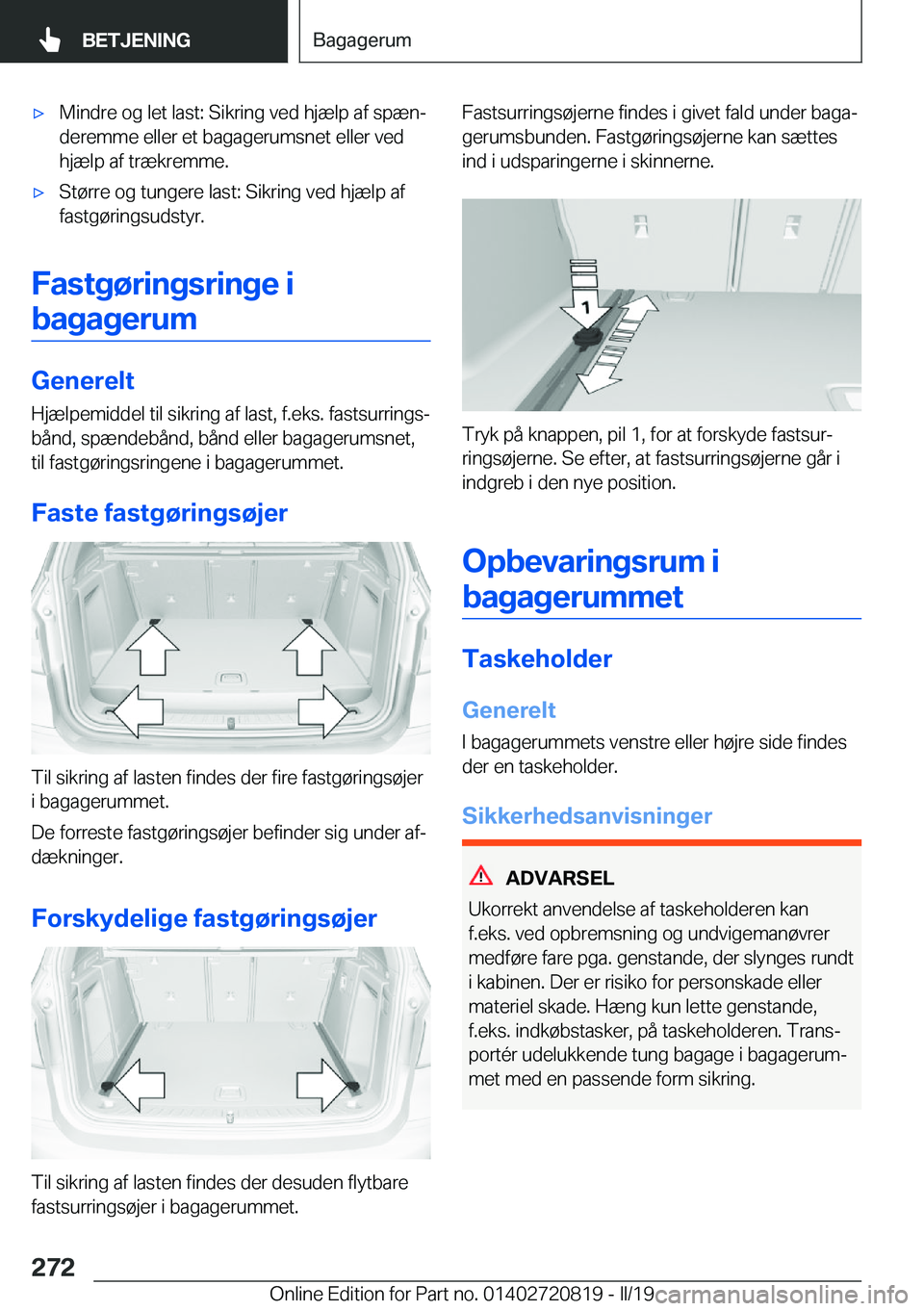 BETJENING

Bagagerum

▷ Mindre og let last: Sikring ved hjælp af spænderemme eller et bagagerumsnet eller ved hjælp af trækremme.

▷ Større og tungere last: Sikring ved hjælp af fastgøringsudstyr.

Fastgøringsringe i bagagerum

Generelt

Hjælpemiddel til sikring af last, f.eks. fastsurringsbånd, spændebånd, bånd eller bagagerumsnet, til fastgøringsringene i bagagerummet.

Faste fastgøringsøjer

Til sikring af lasten findes der fire fastgøringsøjer i bagagerummet.

De forreste fastgøringsøjer befinder sig under afdækninger.

Forskydelige fastgøringsøjer

Til sikring af lasten findes der desuden flytbare fastsurringsøjer i bagagerummet.

Fastsurringsøjerne findes i givet fald under bagagerumsbunden. Fastgøringsøjerne kan sættes ind i udsparingerne i skinnerne.

1

Tryk på knappen, pil 1, for at forskyde fastsurringsøjerne. Se efter, at fastsurringsøjerne går i indgreb i den nye position.

Opbevaringsrum i bagagerummet

Taskeholder

Generelt

I bagagerummets venstre eller højre side findes der en taskeholder.

Sikkerhedsanvisninger

ADVARSEL

Ukorrekt anvendelse af taskeholderen kan f.eks. ved opbremsning og undvigemanøvrer medføre fare pga. genstande, der slynges rundt i kabinen. Der er risiko for personskade eller materiel skade. Hæng kun lette genstande, f.eks. indkøbstasker, på taskeholderen. Transportér udelukkende tung bagage i bagagerummet med en passende form sikring.

272

Online Edition for Part no. 01402720819 - II/19 carmanualsonline.info