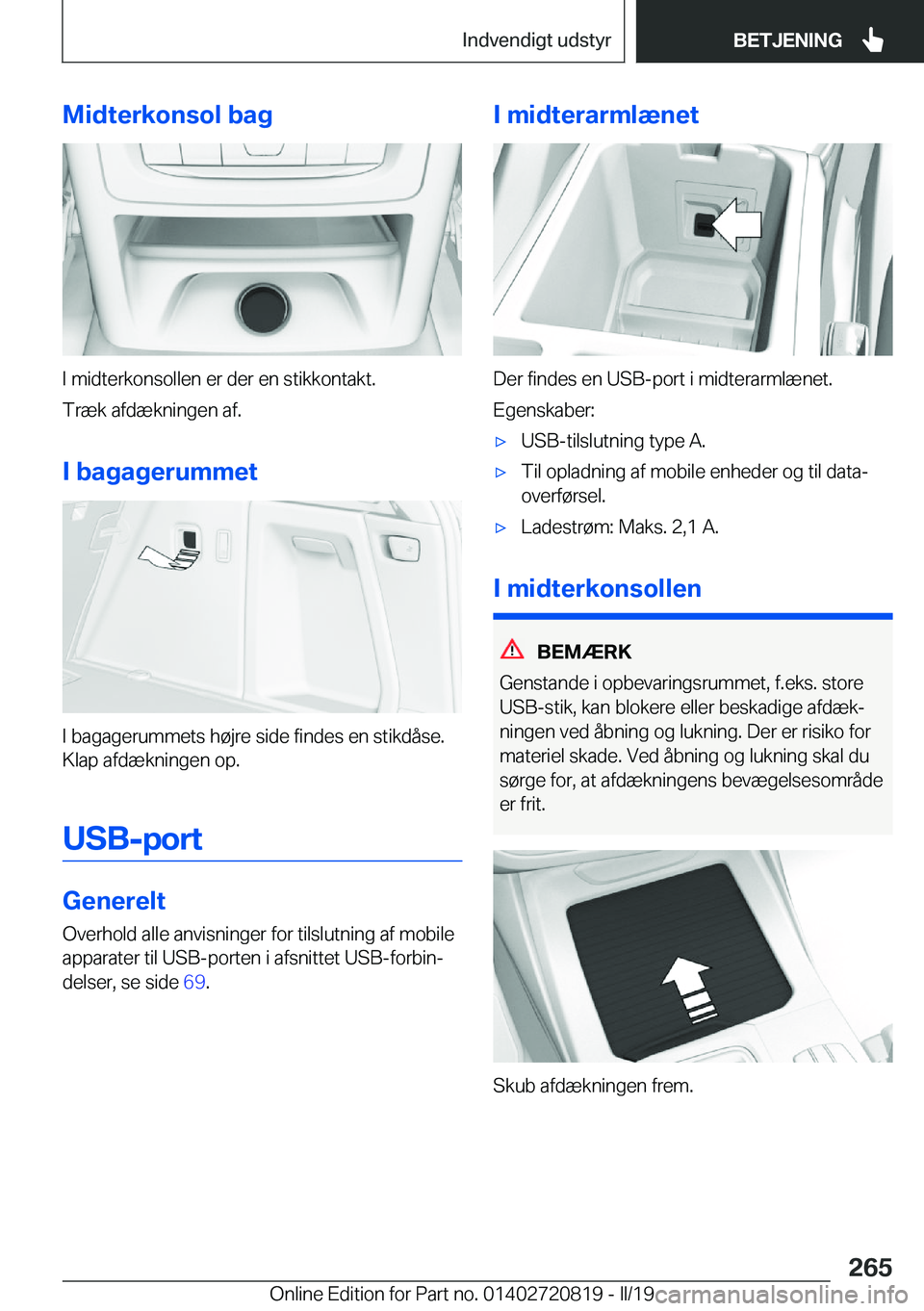 Indvendigt udstyr

BETJENING

Midterkonsol bag

I midterkonsollen er der en stikkontakt.

Træk afdækningen af.

I bagagerummet

I bagagerummets højre side findes en stikdåse. Klap afdækningen op.

USB-port

Generelt

Overhold alle anvisninger for tilslutning af mobile apparater til USB-porten i afsnittet USB-forbindelser, se side 69.

I midterarmlænet

Der findes en USB-port i midterarmlænet.

Egenskaber:

▷ USB-tilslutning type A.

▷ Til opladning af mobile enheder og til dataoverførsel.

▷ Ladestrøm: Maks. 2,1 A.

I midterkonsollen

BEMÆRK

Genstande i opbevaringsrummet, f.eks. store USB-stik, kan blokere eller beskadige afdækningen ved åbning og lukning. Der er risiko for materiel skade. Ved åbning og lukning skal du sørge for, at afdækningens bevægelsesområde er frit.

Skub afdækningen frem.

265

Online Edition for Part no. 01402720819 - II/19 carmanualsonline.info