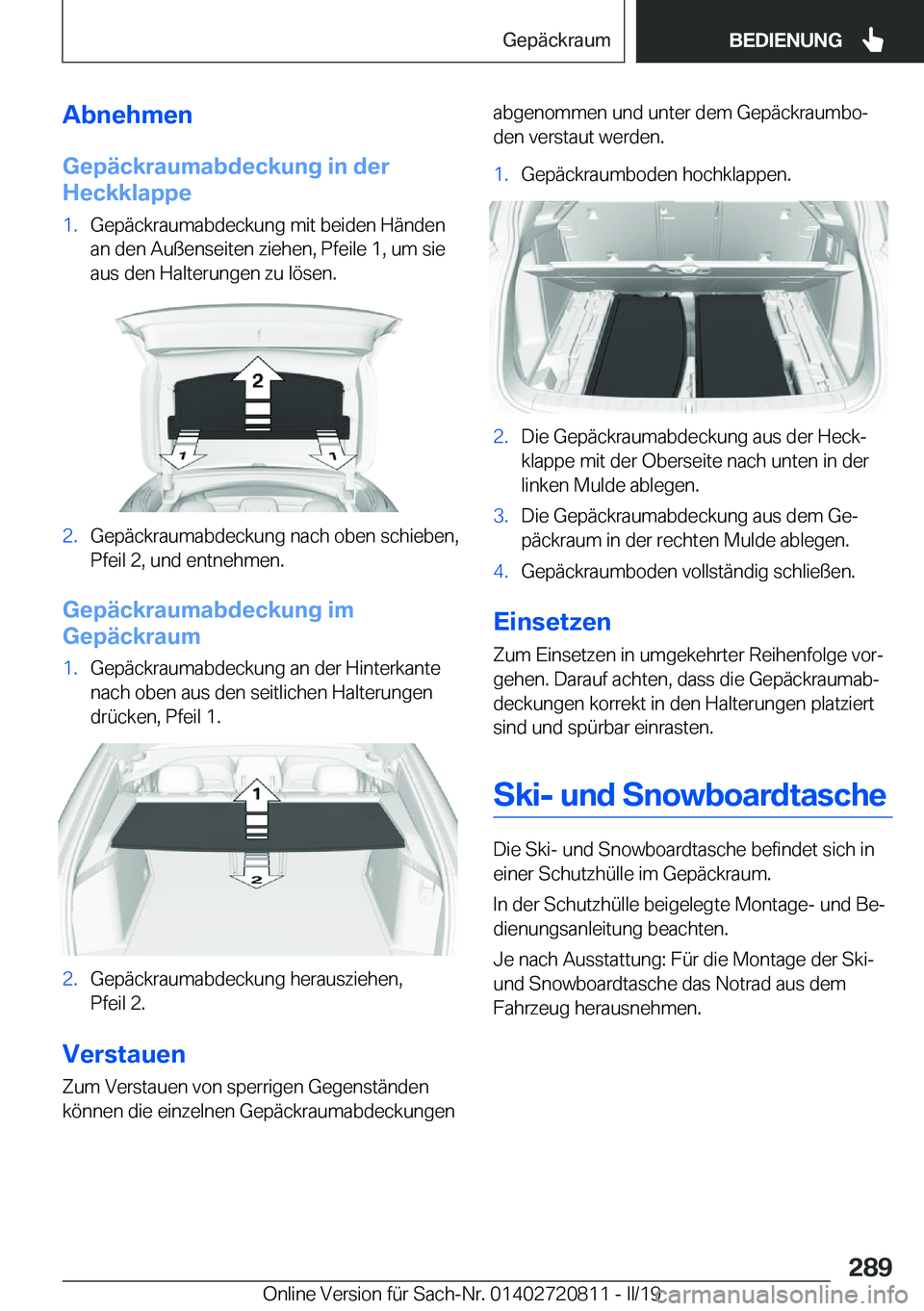 Gepäckraum

BEDIENUNG

Abnehmen

Gepäckraumabdeckung in der Heckklappe

1. Gepäckraumabdeckung mit beiden Händen an den Außenseiten ziehen, Pfeile 1, um sie aus den Halterungen zu lösen.

2
1
1

2. Gepäckraumabdeckung nach oben schieben, Pfeil 2, und entnehmen.

Gepäckraumabdeckung im Gepäckraum

1. Gepäckraumabdeckung an der Hinterkante nach oben aus den seitlichen Halterungen drücken, Pfeil 1.

1
2

2. Gepäckraumabdeckung herausziehen, Pfeil 2.

Verstauen

Zum Verstauen von sperrigen Gegenständen können die einzelnen Gepäckraumabdeckungen abgenommen und unter dem Gepäckraumboden verstaut werden.

1. Gepäckraumboden hochklappen.

2. Die Gepäckraumabdeckung aus der Heckklappe mit der Oberseite nach unten in der linken Mulde ablegen.

3. Die Gepäckraumabdeckung aus dem Gepäckraum in der rechten Mulde ablegen.

4. Gepäckraumboden vollständig schließen.

Einsetzen

Zum Einsetzen in umgekehrter Reihenfolge vorgehen. Darauf achten, dass die Gepäckraumabdeckungen korrekt in den Halterungen platziert sind und spürbar einrasten.

Ski- und Snowboardtasche

Die Ski- und Snowboardtasche befindet sich in einer Schutzhülle im Gepäckraum.

In der Schutzhülle beigelegte Montage- und Bedienungsanleitung beachten.

Je nach Ausstattung: Für die Montage der Ski- und Snowboardtasche das Notrad aus dem Fahrzeug herausnehmen.

289

Online Version für Sach-Nr. 01402720811 - II/19

carmanualsonline.info