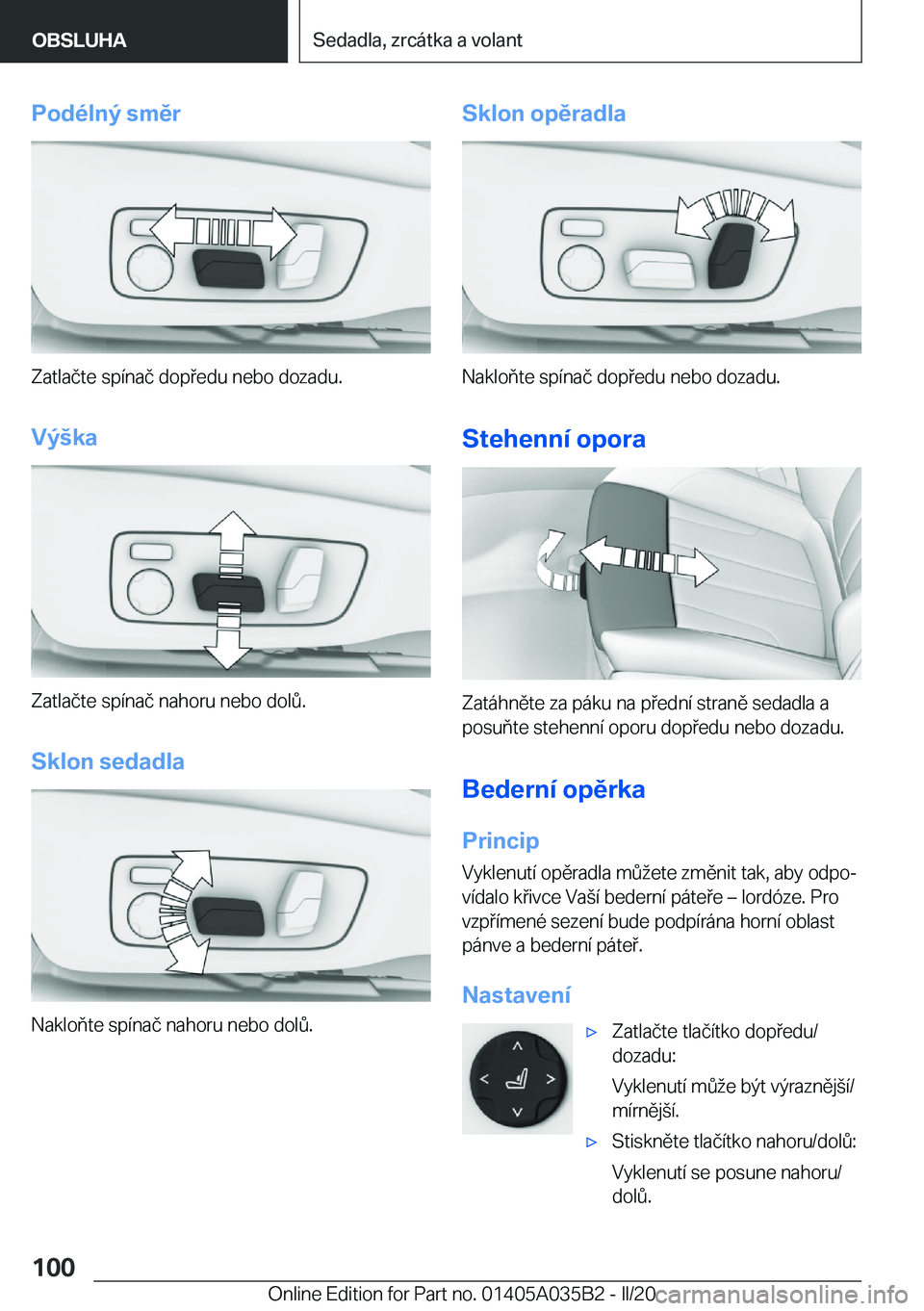 OBSLUHA

Sedadla, zrcátka a volant

Podélný směr

Zatlačte spínač dopředu nebo dozadu.

Výška

Zatlačte spínač nahoru nebo dolů.

Sklon sedadla

Nakloňte spínač nahoru nebo dolů.

Sklon opěradla

Nakloňte spínač dopředu nebo dozadu.

Stehenní opora

Zatáhněte za páku na přední straně sedadla a posuňte stehenní oporu dopředu nebo dozadu.

Bederní opěrka

Princip

Vyklenutí opěradla můžete změnit tak, aby odpovídalo křivce Vaší bederní páteře – lordóze. Pro vzpřímené sezení bude podpírána horní oblast pánve a bederní páteř.

Nastavení

▷ Zatlačte tlačítko dopředu/dozadu:

Vyklenutí může být výraznější/mírnější.

▷ Stiskněte tlačítko nahoru/dolů:

Vyklenutí se posune nahoru/dolů.

100

Online Edition for Part no. 01405A035B2 - II/20

carmanualsonline.info