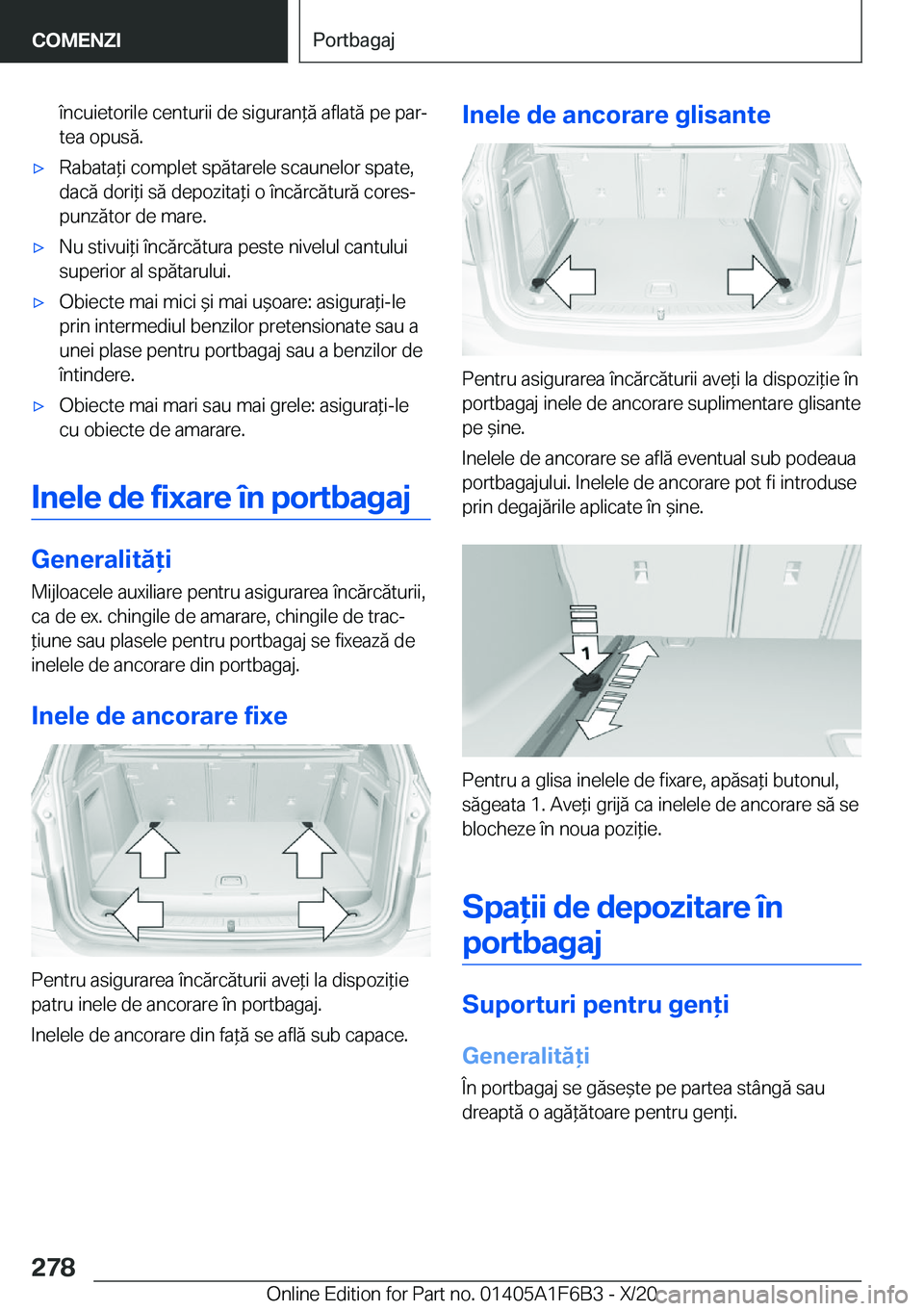 COMENZI

Portbagaj

încuietorile centurii de siguranță aflată pe partea opusă.

▷ Rabatați complet spătarele scaunelor spate, dacă doriți să depozitați o încărcătură corespunzător de mare.

▷ Nu stivuiți încărcătura peste nivelul cantului superior al spătarului.

▷ Obiecte mai mici și mai ușoare: asigurați-le prin intermediul benzilor pretensionate sau a unei plase pentru portbagaj sau a benzilor de întindere.

▷ Obiecte mai mari sau mai grele: asigurați-le cu obiecte de amarare.

Inele de fixare în portbagaj

Generalități

Mijloacele auxiliare pentru asigurarea încărcăturii, ca de ex. chingile de amarare, chingile de tracțiune sau plasele pentru portbagaj se fixează de inelele de ancorare din portbagaj.

Inele de ancorare fixe

Pentru asigurarea încărcăturii aveți la dispoziție patru inele de ancorare în portbagaj.

Inelele de ancorare din față se află sub capace.

Inele de ancorare glisante

Pentru asigurarea încărcăturii aveți la dispoziție în portbagaj inele de ancorare suplimentare glisante pe șine.

Inelele de ancorare se află eventual sub podeaua portbagajului. Inelele de ancorare pot fi introduse prin degajările aplicate în șine.

1

Pentru a glisa inelele de fixare, apăsați butonul, săgeata 1. Aveți grijă ca inelele de ancorare să se blocheze în noua poziție.

Spații de depozitare în portbagaj

Suporturi pentru genți

Generalități

În portbagaj se găsește pe partea stângă sau dreaptă o agățătoare pentru genți.

278

Online Edition for Part no. 01405A1F6B3 - X/20

carmanualsonline.info