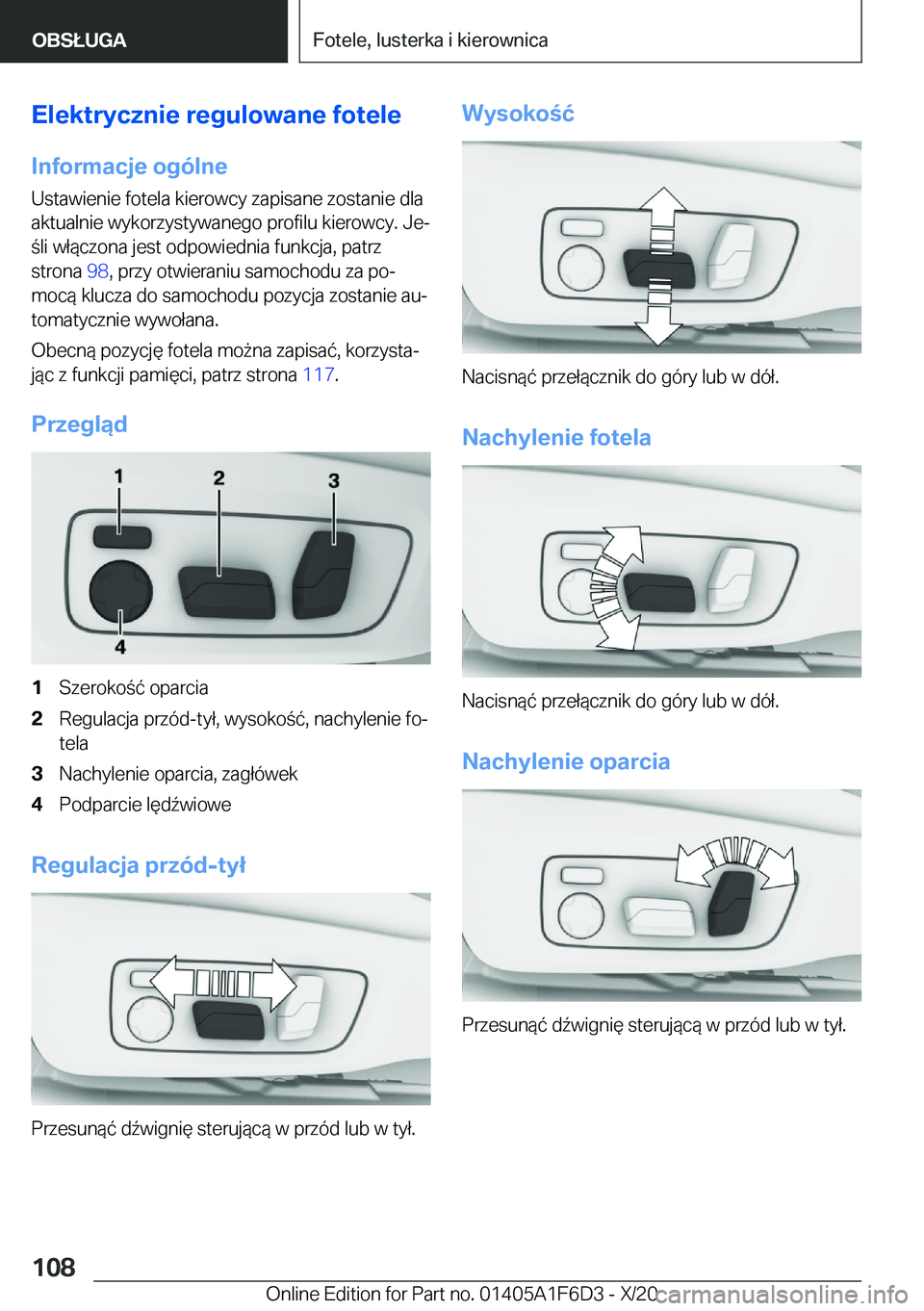 OBSŁUGA

Fotele, lusterka i kierownica

Elektrycznie regulowane fotele

Informacje ogólne

Ustawienie fotela kierowcy zapisane zostanie dla aktualnie wykorzystywanego profilu kierowcy. Jeśli włączona jest odpowiednia funkcja, patrz strona 98, przy otwieraniu samochodu za pomocą klucza do samochodu pozycja zostanie automatycznie wywołana.

Obecną pozycję fotela można zapisać, korzystając z funkcji pamięci, patrz strona 117.

Przegląd

1
2
3
4

1 Szerokość oparcia
2 Regulacja przód-tył, wysokość, nachylenie fotela
3 Nachylenie oparcia, zagłówek
4 Podparcie lędźwiowe

Regulacja przód-tył

Przesunąć dźwignię sterującą w przód lub w tył.

Wysokość

Nacisnąć przełącznik do góry lub w dół.

Nachylenie fotela

Nacisnąć przełącznik do góry lub w dół.

Nachylenie oparcia

Przesunąć dźwignię sterującą w przód lub w tył.

108

Online Edition for Part no. 01405A1F6D3 - X/20

carmanualsonline.info