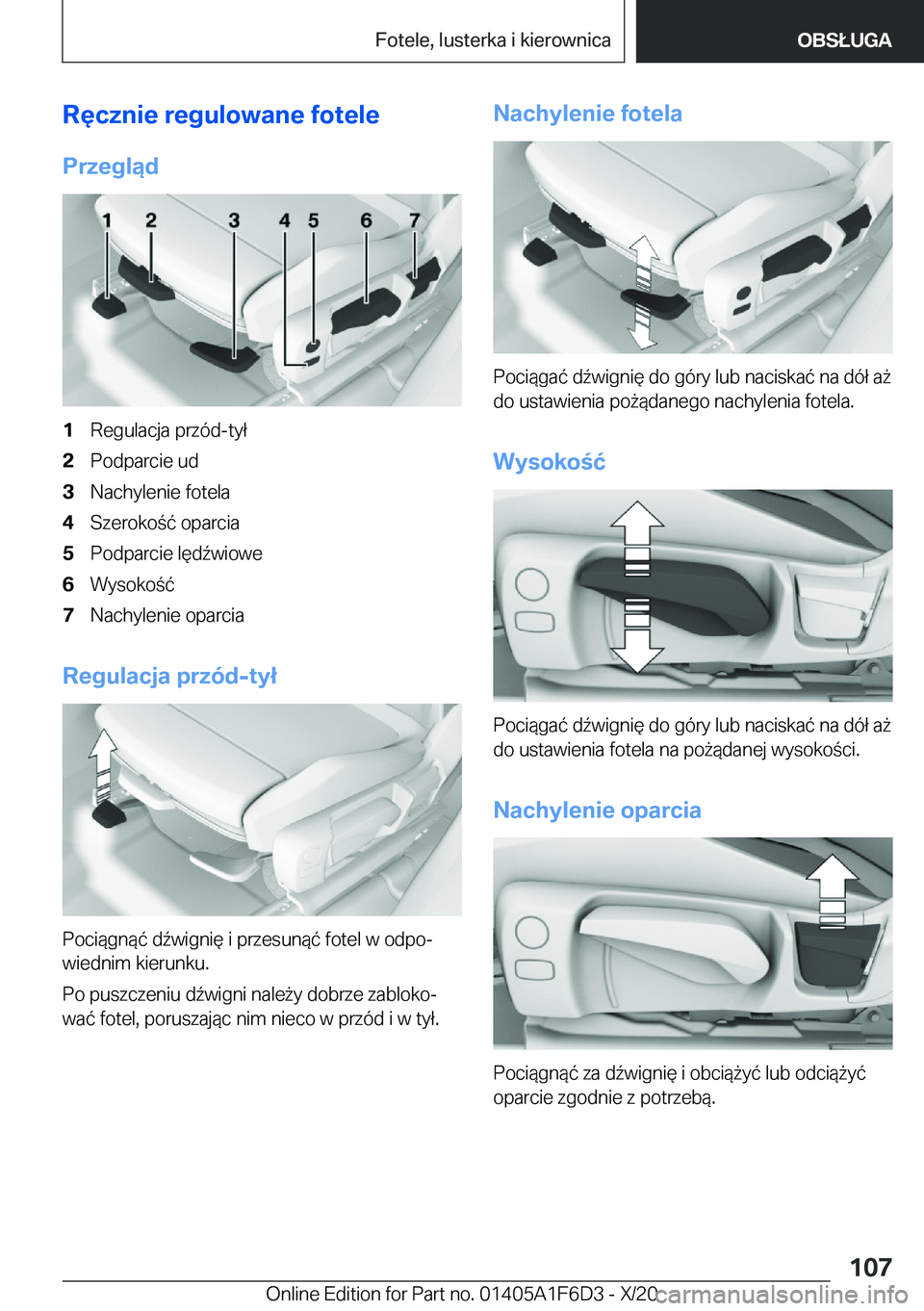 Fotele, lusterka i kierownica

OBSŁUGA

Ręcznie regulowane fotele

Przegląd

1 2 3 4 5 6 7

1 Regulacja przód-tył
2 Podparcie ud
3 Nachylenie fotela
4 Szerokość oparcia
5 Podparcie lędźwiowe
6 Wysokość
7 Nachylenie oparcia

Regulacja przód-tył

Pociągnąć dźwignię i przesunąć fotel w odpowiednim kierunku.

Po puszczeniu dźwigni należy dobrze zablokować fotel, poruszając nim nieco w przód i w tył.

Nachylenie fotela

Pociągać dźwignię do góry lub naciskać na dół aż do ustawienia pożądanego nachylenia fotela.

Wysokość

Pociągać dźwignię do góry lub naciskać na dół aż do ustawienia fotela na pożądanej wysokości.

Nachylenie oparcia

Pociągnąć za dźwignię i obciążyć lub odciążyć oparcie zgodnie z potrzebą.

107

Online Edition for Part no. 01405A1F6D3 - X/20

carmanualsonline.info