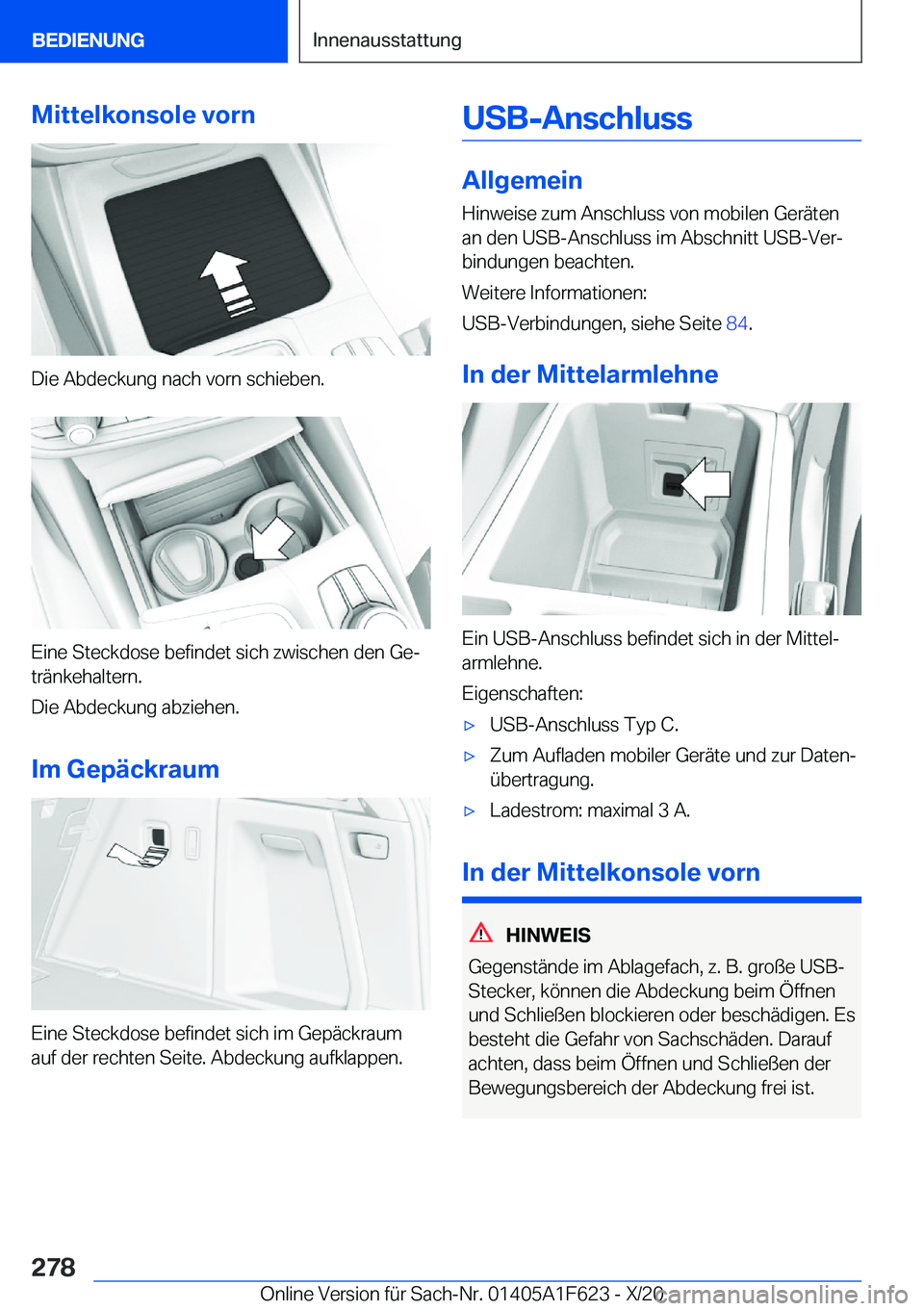 BEDIENUNG

Innenausstattung

Mittelkonsole vorn

Die Abdeckung nach vorn schieben.

Eine Steckdose befindet sich zwischen den Getränkehaltern.

Die Abdeckung abziehen.

Im Gepäckraum

Eine Steckdose befindet sich im Gepäckraum auf der rechten Seite. Abdeckung aufklappen.

USB-Anschluss

Allgemein

Hinweise zum Anschluss von mobilen Geräten an den USB-Anschluss im Abschnitt USB-Verbindungen beachten.

Weitere Informationen:

USB-Verbindungen, siehe Seite 84.

In der Mittelarmlehne

Ein USB-Anschluss befindet sich in der Mittelarmlehne.

Eigenschaften:

▷ USB-Anschluss Typ C.

▷ Zum Aufladen mobiler Geräte und zur Datenübertragung.

▷ Ladestrom: maximal 3 A.

In der Mittelkonsole vorn

HINWEIS

Gegenstände im Ablagefach, z. B. große USB-Stecker, können die Abdeckung beim Öffnen und Schließen blockieren oder beschädigen. Es besteht die Gefahr von Sachschäden. Darauf achten, dass beim Öffnen und Schließen der Bewegungsbereich der Abdeckung frei ist.

278

Online Version für Sach-Nr. 01405A1F623 - X/20

carmanualsonline.info