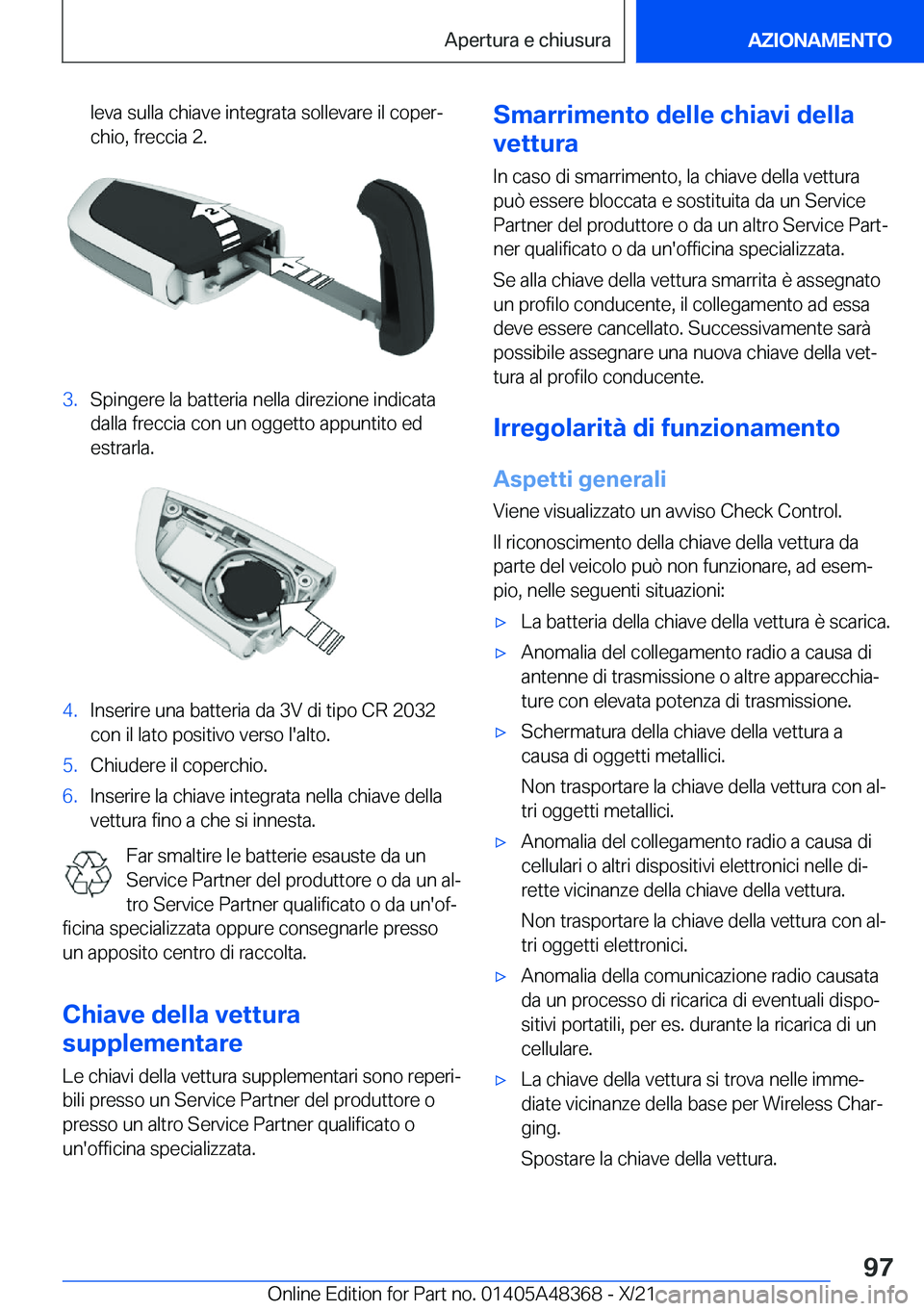 Apertura e chiusura

AZIONAMENTO

leva sulla chiave integrata sollevare il coperchio, freccia 2.

2

1

3. Spingere la batteria nella direzione indicata dalla freccia con un oggetto appuntito ed estrarla.

4. Inserire una batteria da 3V di tipo CR 2032 con il lato positivo verso l'alto.

5. Chiudere il coperchio.

6. Inserire la chiave integrata nella chiave della vettura fino a che si innesta.

Far smaltire le batterie esauste da un Service Partner del produttore o da un altro Service Partner qualificato o da un'officina specializzata oppure consegnarle presso un apposito centro di raccolta.

Chiave della vettura supplementare

Le chiavi della vettura supplementari sono reperibili presso un Service Partner del produttore o presso un altro Service Partner qualificato o un'officina specializzata.

Smarrimento delle chiavi della vettura

In caso di smarrimento, la chiave della vettura può essere bloccata e sostituita da un Service Partner del produttore o da un altro Service Partner qualificato o da un'officina specializzata.

Se alla chiave della vettura smarrita è assegnato un profilo conducente, il collegamento ad essa deve essere cancellato. Successivamente sarà possibile assegnare una nuova chiave della vettura al profilo conducente.

Irregolarità di funzionamento

Aspetti generali

Viene visualizzato un avviso Check Control.

Il riconoscimento della chiave della vettura da parte del veicolo può non funzionare, ad esempio, nelle seguenti situazioni:

▷ La batteria della chiave della vettura è scarica.

▷ Anomalia del collegamento radio a causa di antenne di trasmissione o altre apparecchiature con elevata potenza di trasmissione.

▷ Schermatura della chiave della vettura a causa di oggetti metallici.

Non trasportare la chiave della vettura con altri oggetti metallici.

▷ Anomalia del collegamento radio a causa di cellulari o altri dispositivi elettronici nelle dirette vicinanze della chiave della vettura.

Non trasportare la chiave della vettura con altri oggetti elettronici.

▷ Anomalia della comunicazione radio causata da un processo di ricarica di eventuali dispositivi portatili, per es. durante la ricarica di un cellulare.

▷ La chiave della vettura si trova nelle immediate vicinanze della base per Wireless Charging.

Spostare la chiave della vettura.

97

Online Edition for Part no. 01405A48368 - X/21

carmanualsonline.info