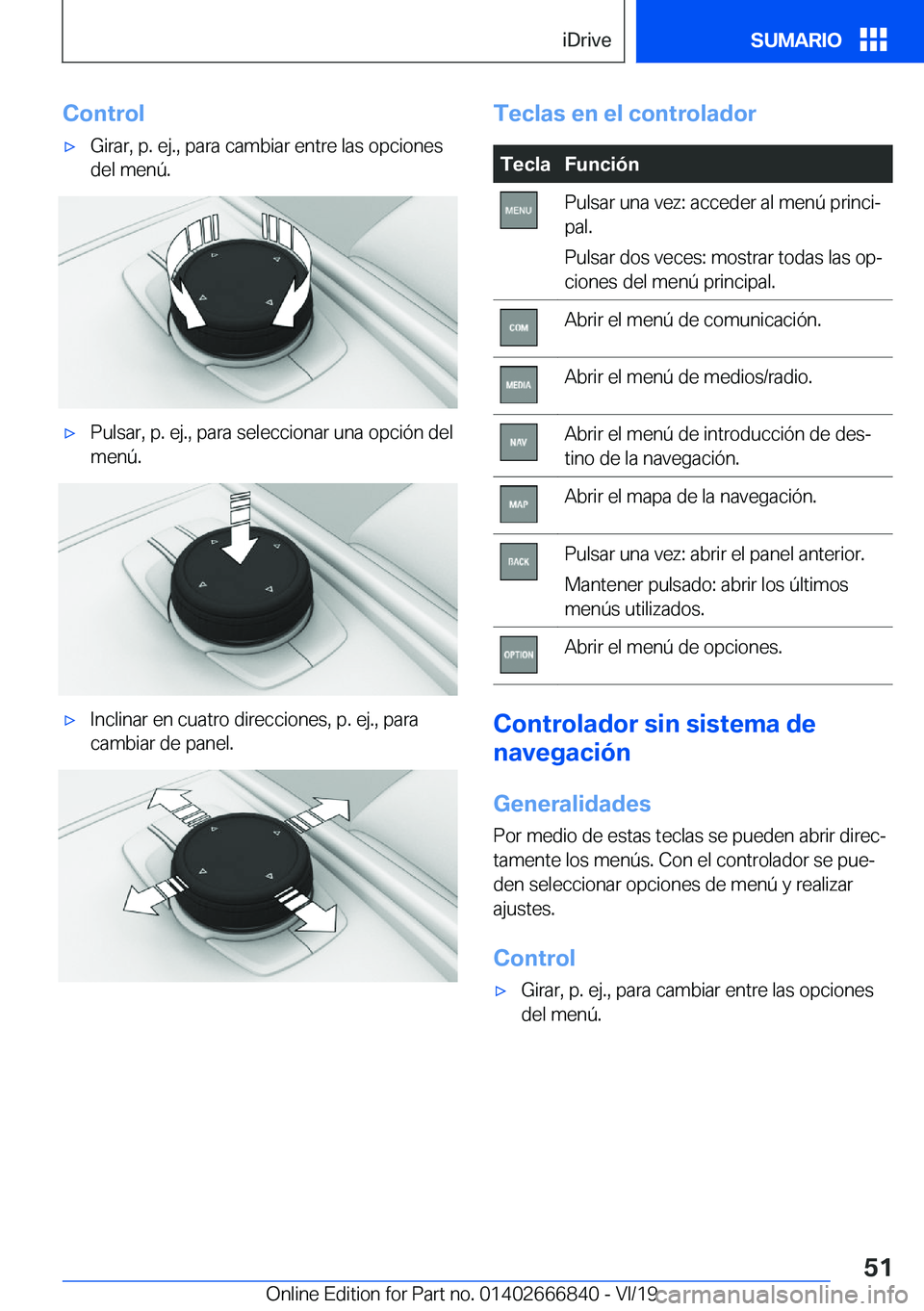 iDrive

SUMARIO

Control

▷ Girar, p. ej., para cambiar entre las opciones del menú.

▷ Pulsar, p. ej., para seleccionar una opción del menú.

▷ Inclinar en cuatro direcciones, p. ej., para cambiar de panel.

Teclas en el controlador

| Tecla | Función |
|---|---|
| MENU | Pulsar una vez: acceder al menú principal. Pulsar dos veces: mostrar todas las opciones del menú principal. |
| COM | Abrir el menú de comunicación. |
| MEDIA | Abrir el menú de medios/radio. |
| NAV | Abrir el menú de introducción de destino de la navegación. |
| MAP | Abrir el mapa de la navegación. |
| BACK | Pulsar una vez: abrir el panel anterior. Mantener pulsado: abrir los últimos menús utilizados. |
| OPTION | Abrir el menú de opciones. |

Controlador sin sistema de navegación

Generalidades

Por medio de estas teclas se pueden abrir directamente los menús. Con el controlador se pueden seleccionar opciones de menú y realizar ajustes.

Control

▷ Girar, p. ej., para cambiar entre las opciones del menú.

51

Online Edition for Part no. 01402666840 - VI/19 carmanualsonline.info