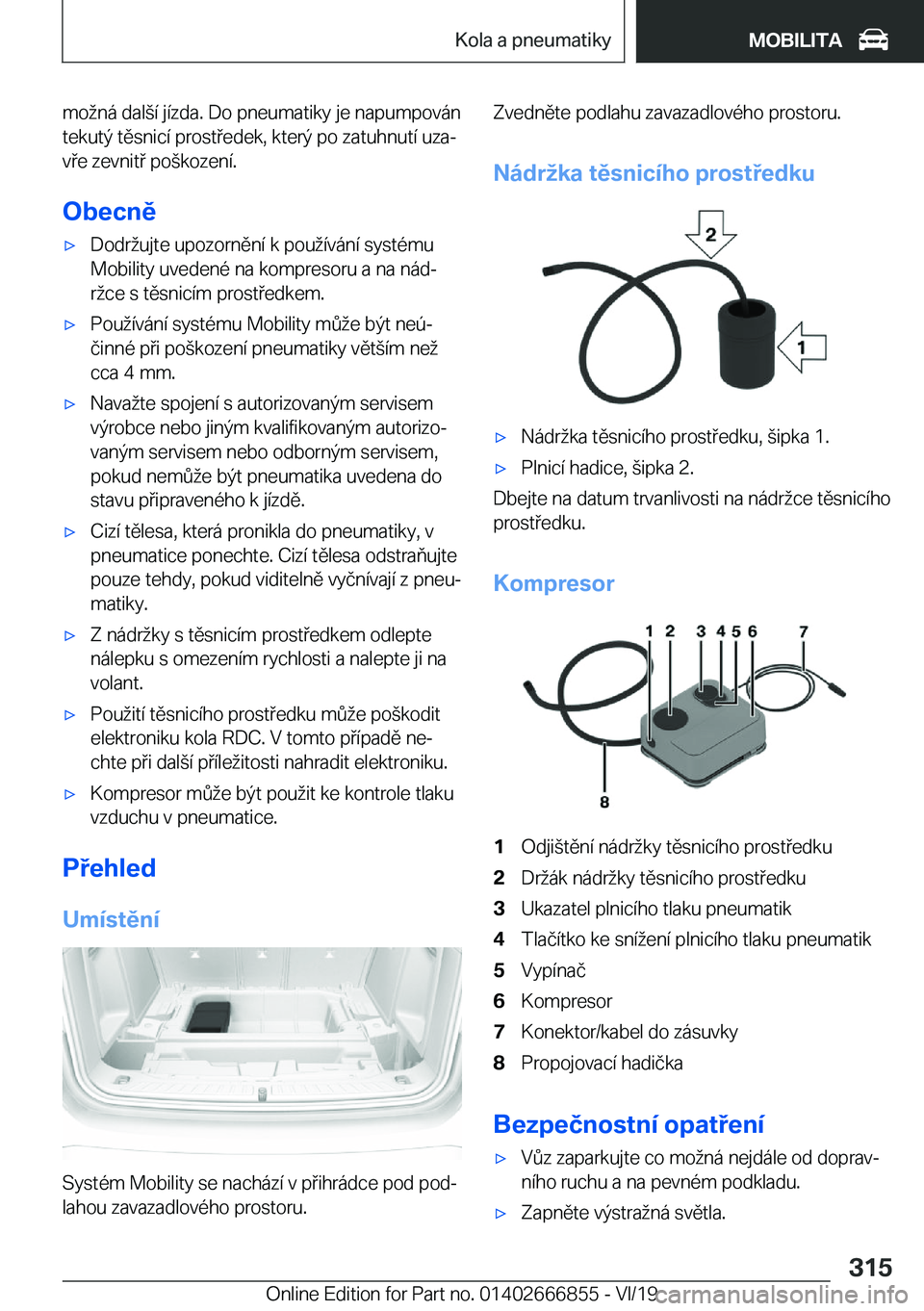 Kola a pneumatiky

MOBILITA

možná další jízda. Do pneumatiky je napumpován tekutý těsnicí prostředek, který po zatuhnutí uzavře zevnitř poškození.

Obecně

▷ Dodržujte upozornění k používání systému Mobility uvedené na kompresoru a na nádržce s těsnicím prostředkem.

▷ Používání systému Mobility může být neúčinné při poškození pneumatiky větším než cca 4 mm.

▷ Navažte spojení s autorizovaným servisem výrobce nebo jiným kvalifikovaným autorizovaným servisem nebo odborným servisem, pokud nemůže být pneumatika uvedena do stavu připraveného k jízdě.

▷ Cizí tělesa, která pronikla do pneumatiky, v pneumatice ponechte. Cizí tělesa odstraňujte pouze tehdy, pokud viditelně vyčnívají z pneumatiky.

▷ Z nádržky s těsnicím prostředkem odlepte nálepku s omezením rychlosti a nalepte ji na volant.

▷ Použití těsnicího prostředku může poškodit elektroniku kola RDC. V tomto případě nechte při další příležitosti nahradit elektroniku.

▷ Kompresor může být použit ke kontrole tlaku vzduchu v pneumatice.

Přehled

Umístění

Systém Mobility se nachází v přihrádce pod podlahou zavazadlového prostoru.

Zvedněte podlahu zavazadlového prostoru.

Nádržka těsnicího prostředku

2

1

▷ Nádržka těsnicího prostředku, šipka 1.

▷ Plnicí hadice, šipka 2.

Dbejte na datum trvanlivosti na nádržce těsnicího prostředku.

Kompresor

1 2 3 4 5 6 7

8

1 Odjištění nádržky těsnicího prostředku
2 Držák nádržky těsnicího prostředku
3 Ukazatel plnicího tlaku pneumatik
4 Tlačítko ke snížení plnicího tlaku pneumatik
5 Vypínač
6 Kompresor
7 Konektor/kabel do zásuvky
8 Propojovací hadička

Bezpečnostní opatření

▷ Vůz zaparkujte co možná nejdále od dopravního ruchu a na pevném podkladu.

▷ Zapněte výstražná světla.

315

Online Edition for Part no. 01402666855 - VI/19

carmanualsonline.info