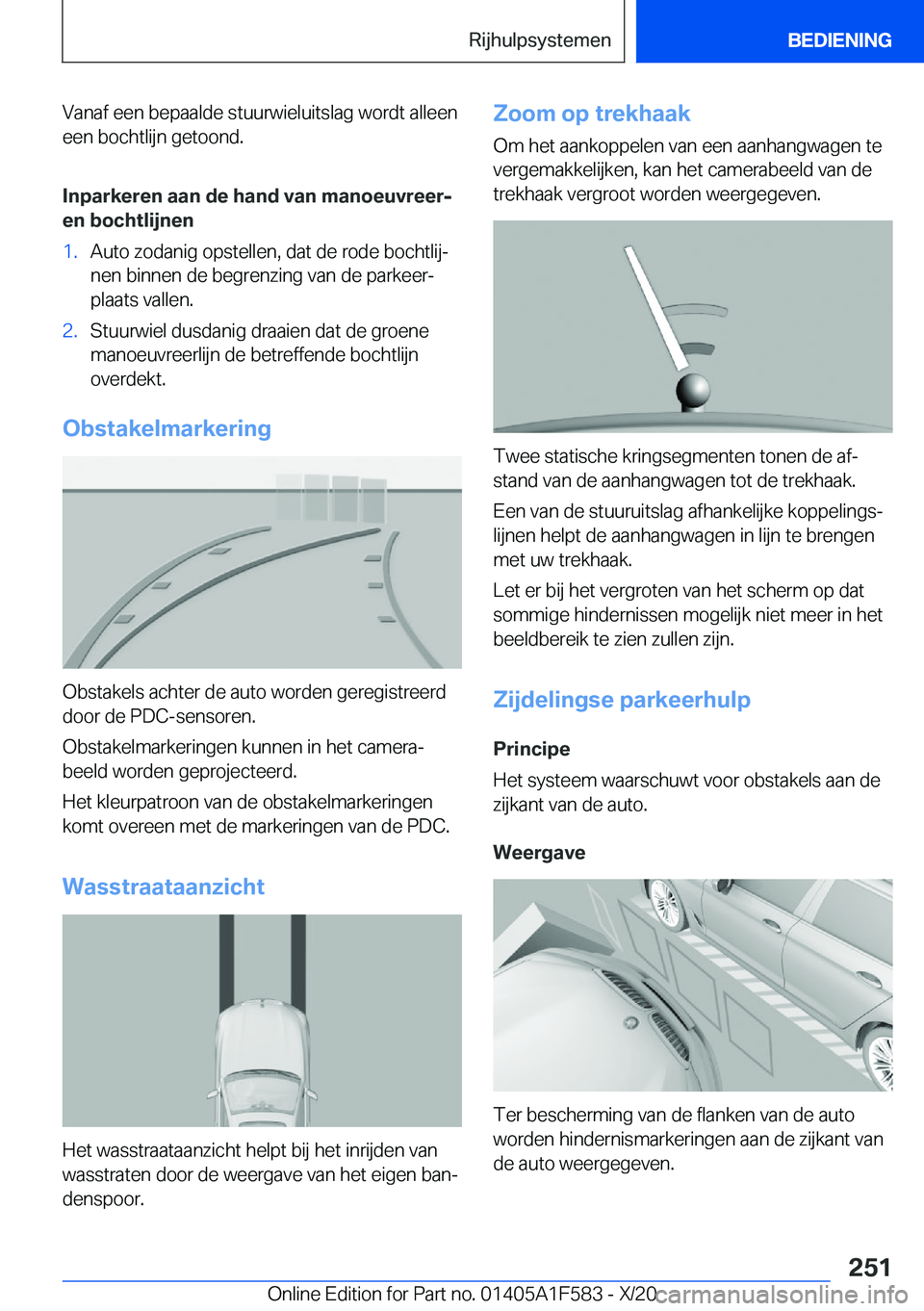 Rijhulpsystemen BEDIENING

Vanaf een bepaalde stuurwieluitslag wordt alleen een bochtlijn getoond.

Inparkeren aan de hand van manoeuvreer- en bochtlijnen

1. Auto zodanig opstellen, dat de rode bochtlijnen binnen de begrenzing van de parkeerplaats vallen.

2. Stuurwiel dusdanig draaien dat de groene manoeuvreerlijn de betreffende bochtlijn overdekt.

Obstakelmarkering

Obstakels achter de auto worden geregistreerd door de PDC-sensoren.

Obstakelmarkeringen kunnen in het camerabeeld worden geprojecteerd.

Het kleurpatroon van de obstakelmarkeringen komt overeen met de markeringen van de PDC.

Wasstraataanzicht

Het wasstraataanzicht helpt bij het inrijden van wasstraten door de weergave van het eigen bandenspoor.

Zoom op trekhaak

Om het aankoppelen van een aanhangwagen te vergemakkelijken, kan het camerabeeld van de trekhaak vergroot worden weergegeven.

Twee statische kringsegmenten tonen de afstand van de aanhangwagen tot de trekhaak.

Een van de stuuruitslag afhankelijke koppelingslijnen helpt de aanhangwagen in lijn te brengen met uw trekhaak.

Let er bij het vergroten van het scherm op dat sommige hindernissen mogelijk niet meer in het beeldbereik te zien zullen zijn.

Zijdelingse parkeerhulp

Principe

Het systeem waarschuwt voor obstakels aan de zijkant van de auto.

Weergave

Ter bescherming van de flanken van de auto worden hindernismarkeringen aan de zijkant van de auto weergegeven.

251

Online Edition for Part no. 01405A1F583 - X/20 carmanualsonline.info