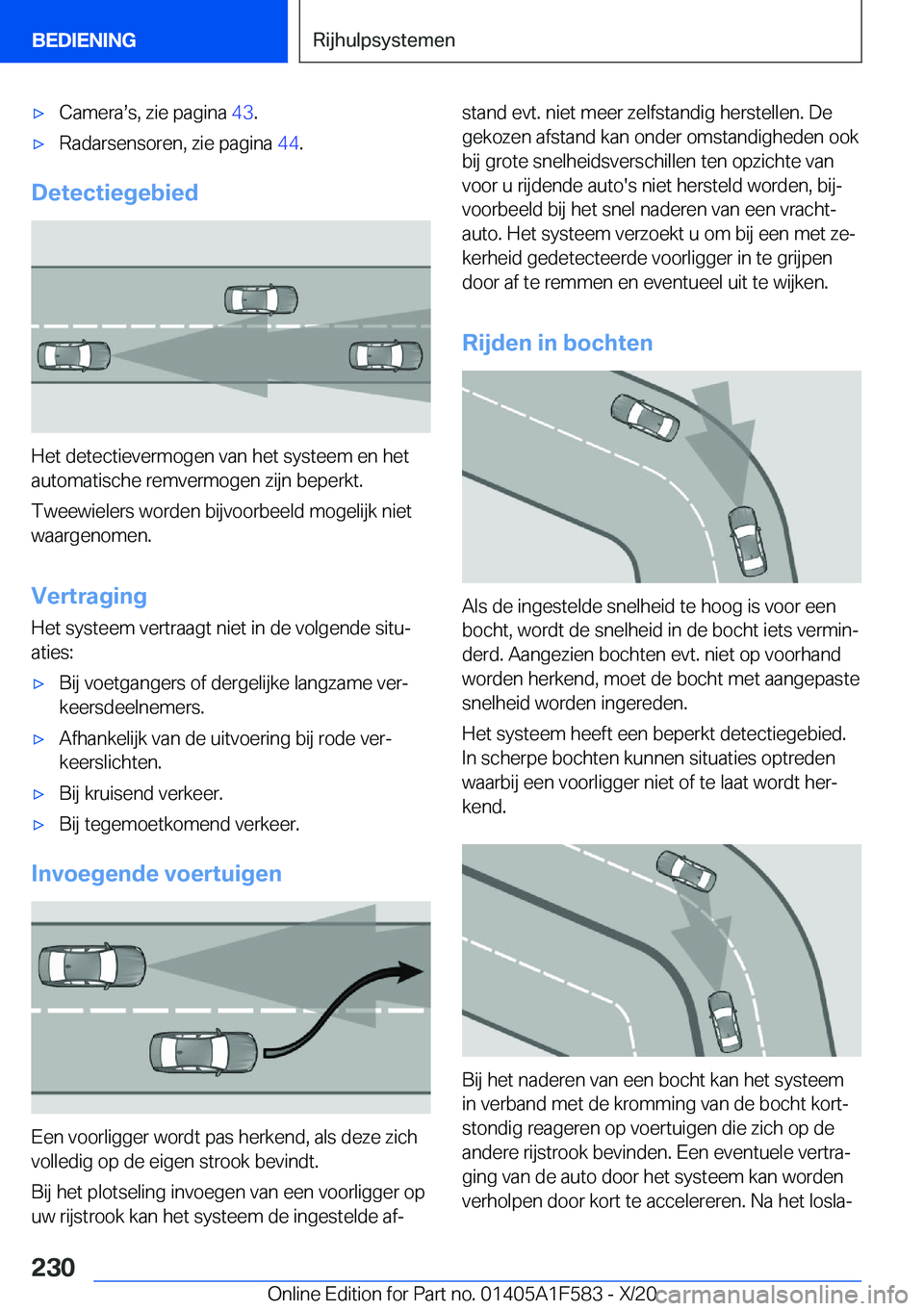 BEDIENING

Rijhulpsystemen

▷ Camera’s, zie pagina 43.

▷ Radarsensoren, zie pagina 44.

Detectiegebied

Het detectievermogen van het systeem en het automatische remvermogen zijn beperkt.

Tweewielers worden bijvoorbeeld mogelijk niet waargenomen.

Vertraging

Het systeem vertraagt niet in de volgende situaties:

▷ Bij voetgangers of dergelijke langzame verkeersdeelnemers.

▷ Afhankelijk van de uitvoering bij rode verkeerslichten.

▷ Bij kruisend verkeer.

▷ Bij tegemoetkomend verkeer.

Invoegende voertuigen

Een voorligger wordt pas herkend, als deze zich volledig op de eigen strook bevindt.

Bij het plotseling invoegen van een voorligger op uw rijstrook kan het systeem de ingestelde afstand evt. niet meer zelfstandig herstellen. De gekozen afstand kan onder omstandigheden ook bij grote snelheidsverschillen ten opzichte van voor u rijdende auto's niet hersteld worden, bijvoorbeeld bij het snel naderen van een vrachtauto. Het systeem verzoekt u om bij een met zekerheid gedetecteerde voorligger in te grijpen door af te remmen en eventueel uit te wijken.

Rijden in bochten

Als de ingestelde snelheid te hoog is voor een bocht, wordt de snelheid in de bocht iets verminderd. Aangezien bochten evt. niet op voorhand worden herkend, moet de bocht met aangepaste snelheid worden ingereden.

Het systeem heeft een beperkt detectiegebied. In scherpe bochten kunnen situaties optreden waarbij een voorligger niet of te laat wordt herkend.

Bij het naderen van een bocht kan het systeem in verband met de kromming van de bocht kortstondig reageren op voertuigen die zich op de andere rijstrook bevinden. Een eventuele vertraging van de auto door het systeem kan worden verholpen door kort te accelereren. Na het losla-

230

Online Edition for Part no. 01405A1F583 - X/20 carmanualsonline.info